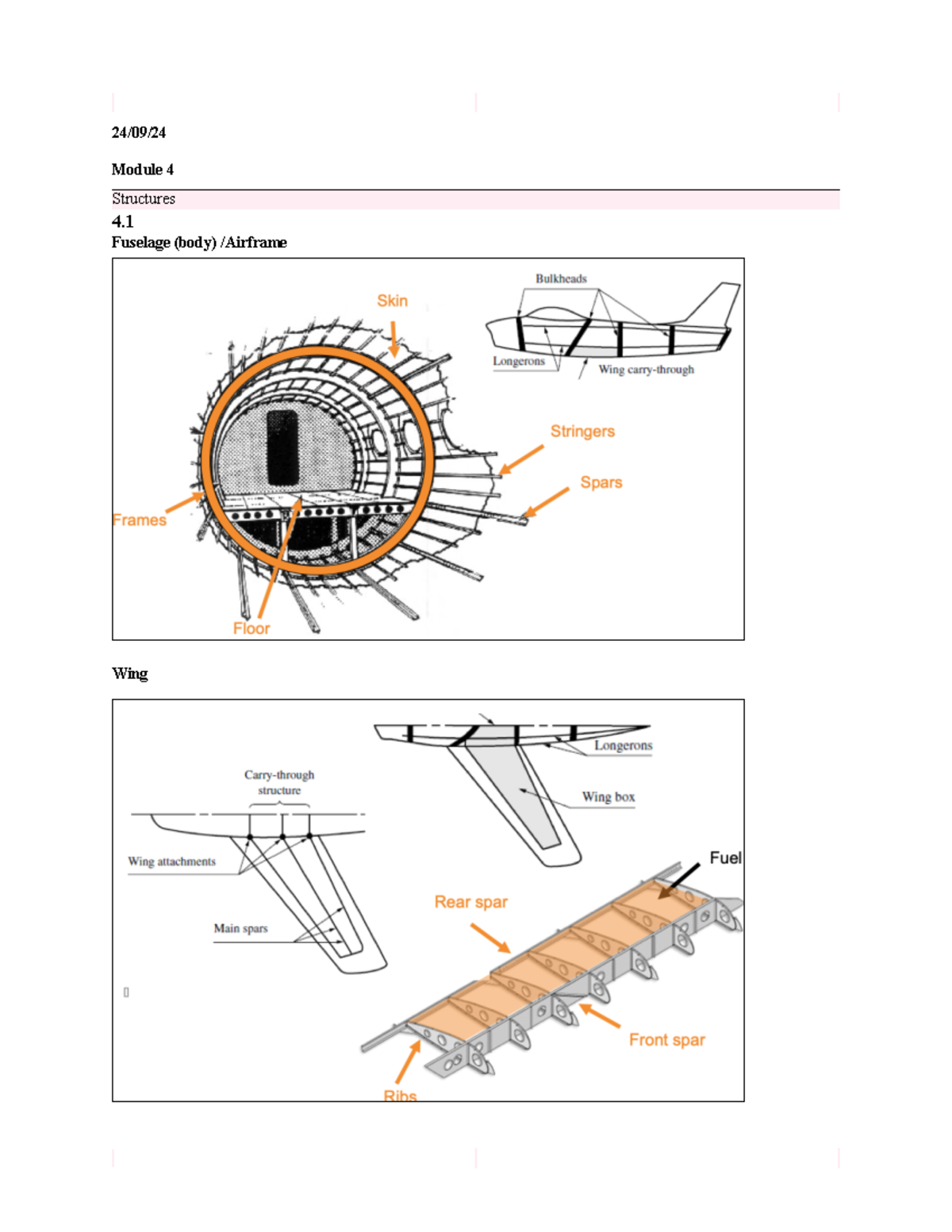 24/09/24

Module 4

Structures

4.1

Fuselage (body) /Airframe

Skin

Bulkheads

Longerons

Wing carry-through

Stringers

Spars

Frames

Floor

Wing

Longerons

Wing box

Carry-through structure

Wing attachments

Main spars

Fuel

Rear spar

Front spar

Ribs