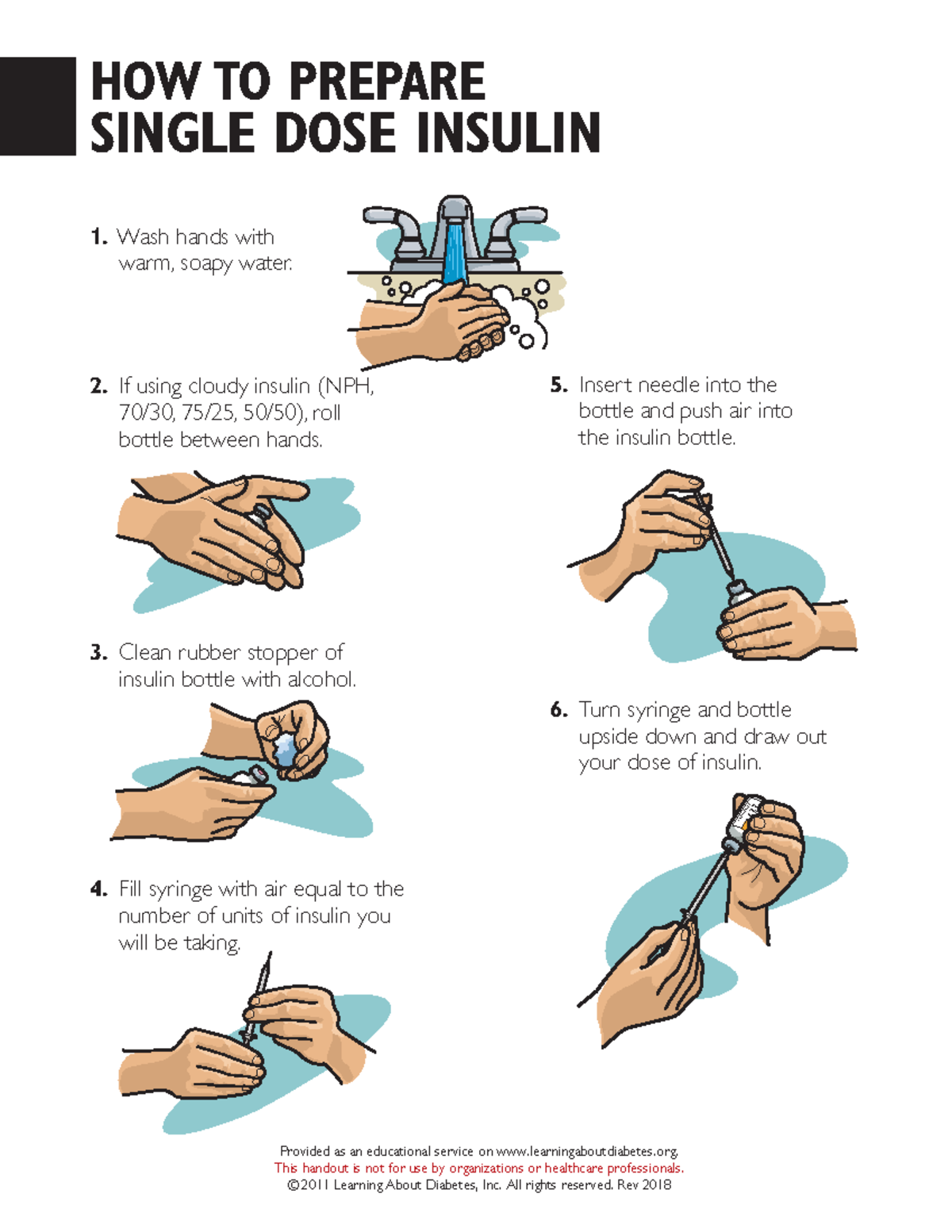 HOW TO PREPARE SINGLE DOSE INSULIN

1. Wash hands with warm, soapy water.

2. If using cloudy insulin (NPH, 70/30, 75/25, 50/50), roll bottle between hands.

3. Clean rubber stopper of insulin bottle with alcohol.

4. Fill syringe with air equal to the number of units of insulin you will be taking.

5. Insert needle into the bottle and push air into the insulin bottle.

6. Turn syringe and bottle upside down and draw out your dose of insulin.

Provided as an educational service on www.learningaboutdiabetes.org.
This handout is not for use by organizations or healthcare professionals.
©2011 Learning About Diabetes, Inc. All rights reserved. Rev 2018