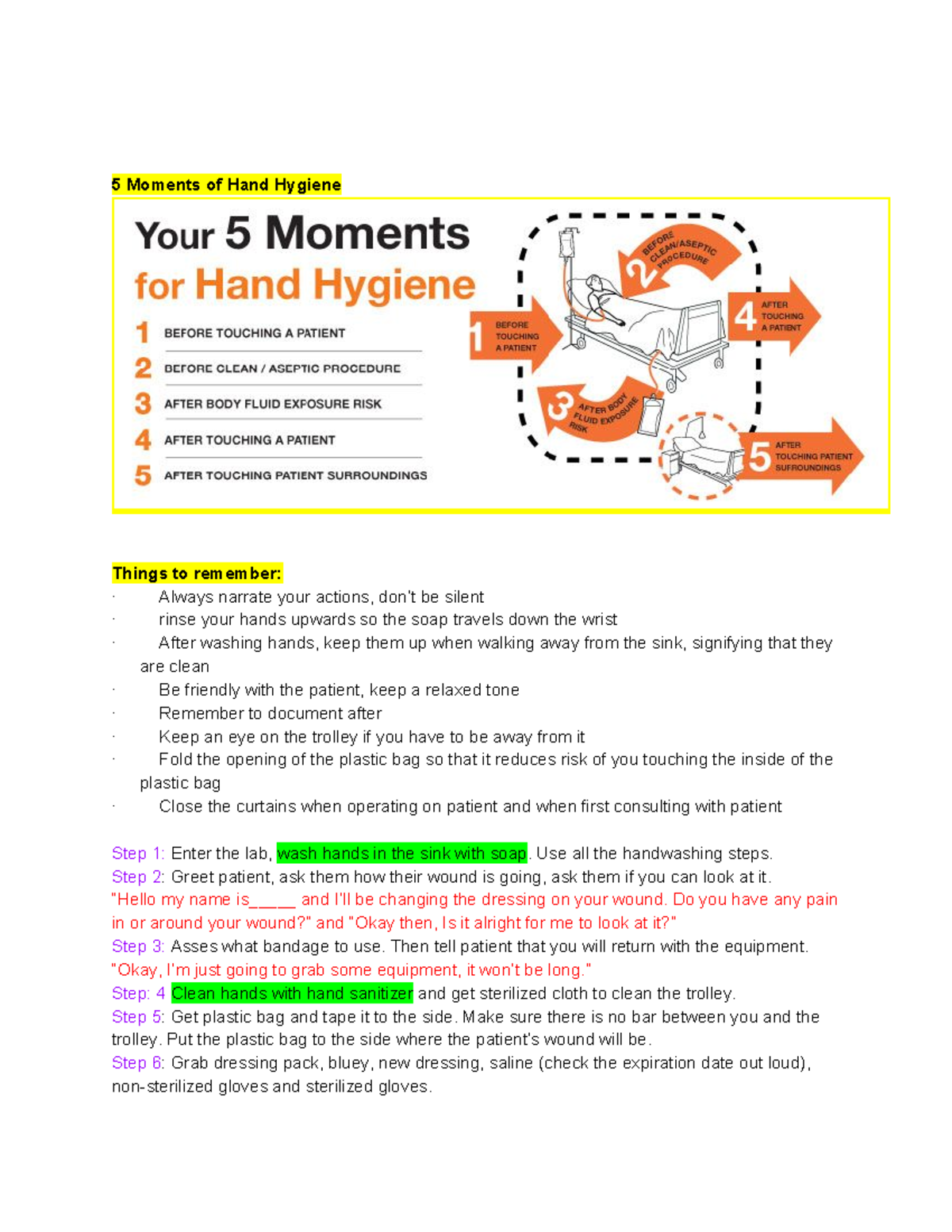 5 Moments of Hand Hygiene

Your 5 Moments for Hand Hygiene

1 BEFORE TOUCHING A PATIENT
2 BEFORE CLEAN / ASEPTIC PROCEDURE
3 AFTER BODY FLUID EXPOSURE RISK
4 AFTER TOUCHING A PATIENT
5 AFTER TOUCHING PATIENT SURROUNDINGS

1 BEFORE TOUCHING A PATIENT
2 BEFORE CLEAN/ASEPTIC PROCEDURE
3 AFTER BODY FLUID EXPOSURE RISK
4 AFTER TOUCHING A PATIENT
5 AFTER TOUCHING PATIENT SURROUNDINGS

Things to remember:
· Always narrate your actions, don't be silent
· rinse your hands upwards so the soap travels down the wrist
· After washing hands, keep them up when walking away from the sink, signifying that they are clean
· Be friendly with the patient, keep a relaxed tone
· Remember to document after
· Keep an eye on the trolley if you have to be away from it
· Fold the opening of the plastic bag so that it reduces risk of you touching the inside of the plastic bag
· Close the curtains when operating on patient and when first consulting with patient

Step 1: Enter the lab, wash hands in the sink with soap. Use all the handwashing steps.
Step 2: Greet patient, ask them how their wound is going, ask them if you can look at it.
"Hello my name is_____ and I'll be changing the dressing on your wound. Do you have any pain in or around your wound?" and "Okay then, Is it alright for me to look at it?"
Step 3: Asses what bandage to use. Then tell patient that you will return with the equipment.
"Okay, I'm just going to grab some equipment, it won't be long."
Step: 4 Clean hands with hand sanitizer and get sterilized cloth to clean the trolley.
Step 5: Get plastic bag and tape it to the side. Make sure there is no bar between you and the trolley. Put the plastic bag to the side where the patient's wound will be.
Step 6: Grab dressing pack, bluey, new dressing, saline (check the expiration date out loud), non-sterilized gloves and sterilized gloves.