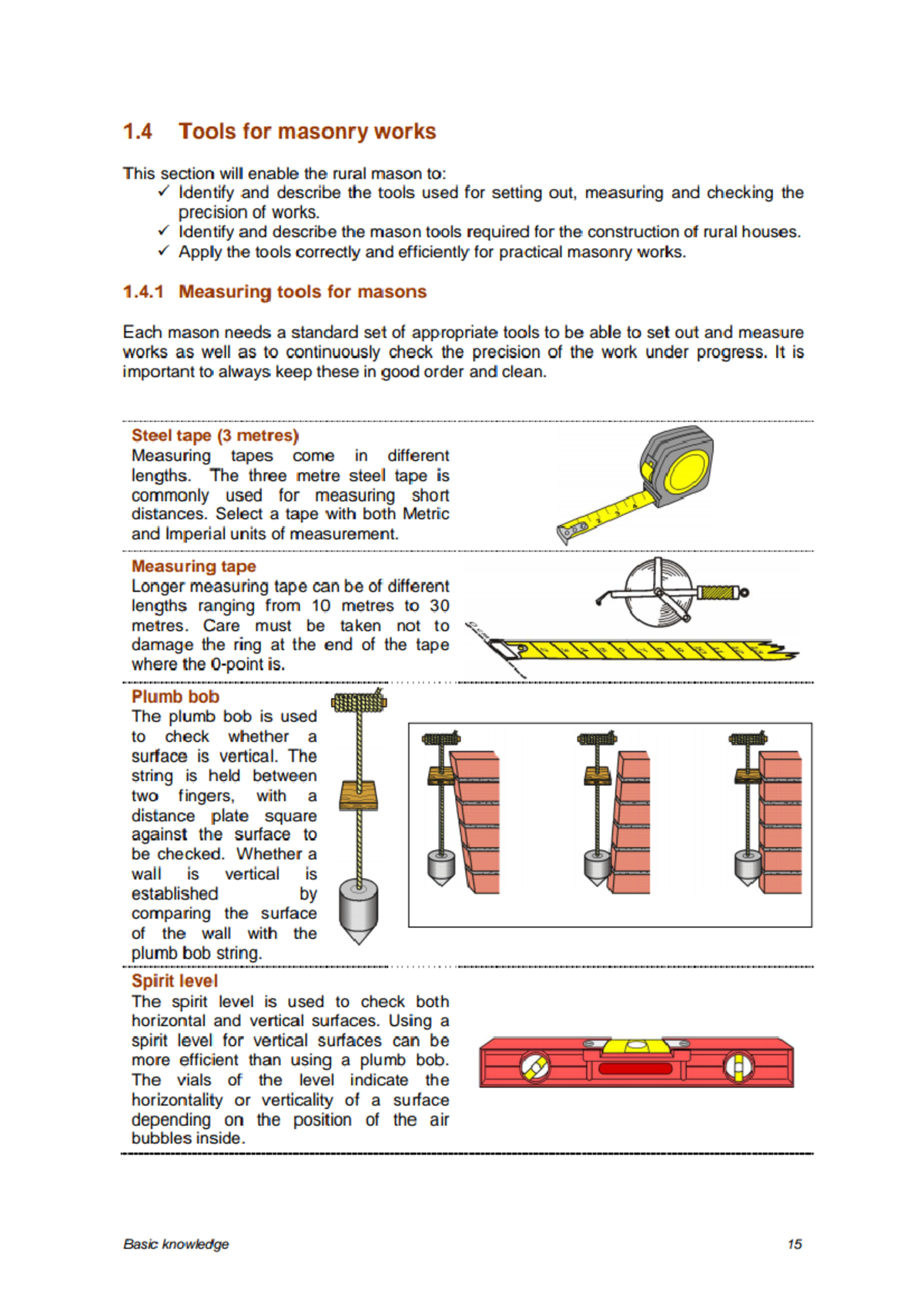 1.4 Tools for masonry works

This section will enable the rural mason to:
✓ Identify and describe the tools used for setting out, measuring and checking the precision of works.
✓ Identify and describe the mason tools required for the construction of rural houses.
✓ Apply the tools correctly and efficiently for practical masonry works.

1.4.1 Measuring tools for masons

Each mason needs a standard set of appropriate tools to be able to set out and measure works as well as to continuously check the precision of the work under progress. It is important to always keep these in good order and clean.

Steel tape (3 metres)
Measuring tapes come in different lengths. The three metre steel tape is commonly used for measuring short distances. Select a tape with both Metric and Imperial units of measurement.

Measuring tape
Longer measuring tape can be of different lengths ranging from 10 metres to 30 metres. Care must be taken not to damage the ring at the end of the tape where the 0-point is.

Plumb bob
The plumb bob is used to check whether a surface is vertical. The string is held between two fingers, with a distance plate square against the surface to be checked. Whether a wall is vertical is established by comparing the surface of the wall with the plumb bob string.

Spirit level
The spirit level is used to check both horizontal and vertical surfaces. Using a spirit level for vertical surfaces can be more efficient than using a plumb bob. The vials of the level indicate the horizontality or verticality of a surface depending on the position of the air bubbles inside.

Basic knowledge 15