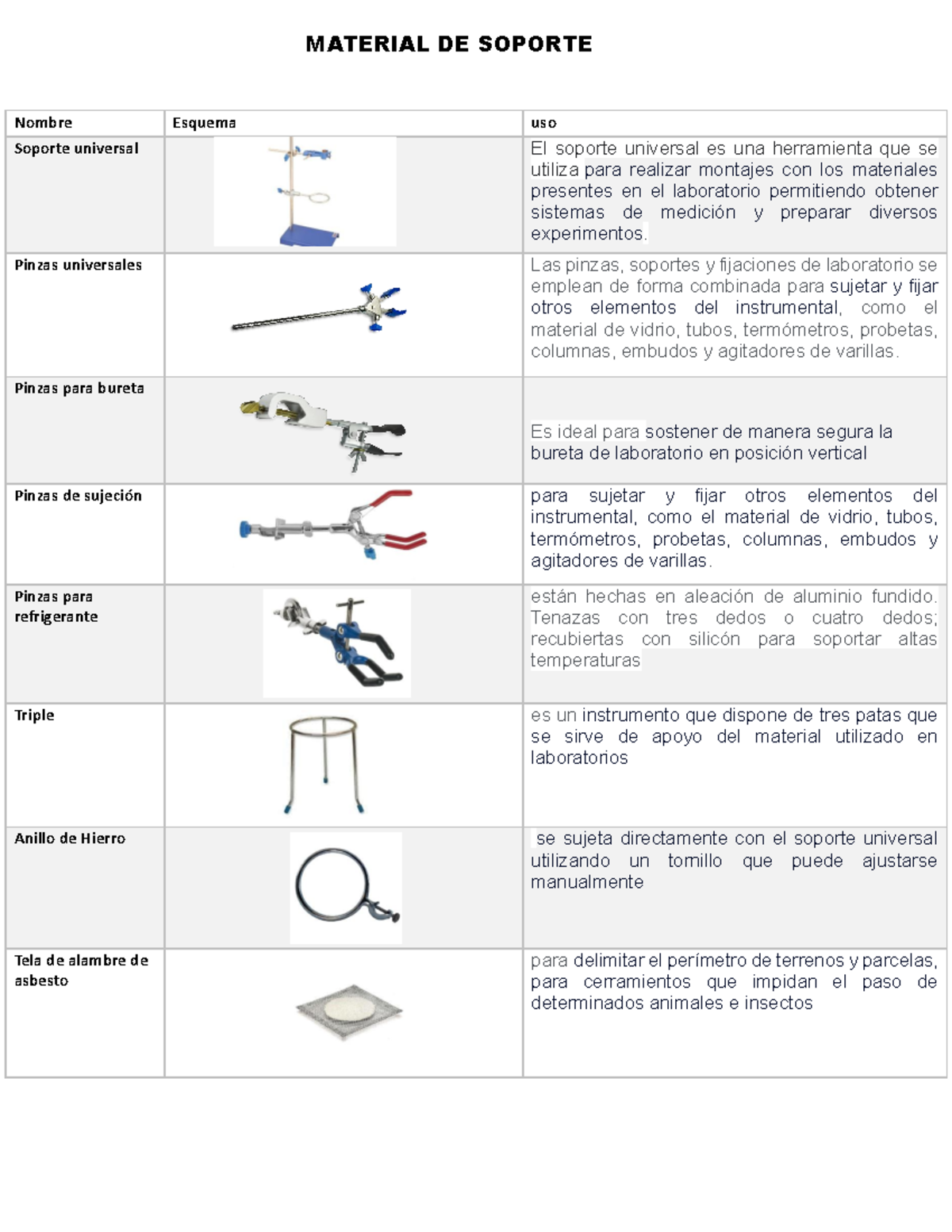 MATERIAL DE SOPORTE

| Nombre | Esquema | uso |
|---|---|---|
| Soporte universal | | El soporte universal es una herramienta que se utiliza para realizar montajes con los materiales presentes en el laboratorio permitiendo obtener sistemas de medición y preparar diversos experimentos. |
| Pinzas universales | | Las pinzas, soportes y fijaciones de laboratorio se emplean de forma combinada para sujetar y fijar otros elementos del instrumental, como el material de vidrio, tubos, termómetros, probetas, columnas, embudos y agitadores de varillas. |
| Pinzas para bureta | | Es ideal para sostener de manera segura la bureta de laboratorio en posición vertical |
| Pinzas de sujeción | | para sujetar y fijar otros elementos del instrumental, como el material de vidrio, tubos, termómetros, probetas, columnas, embudos y agitadores de varillas. |
| Pinzas para refrigerante | | están hechas en aleación de aluminio fundido. Tenazas con tres dedos o cuatro dedos; recubiertas con silicón para soportar altas temperaturas |
| Triple | | es un instrumento que dispone de tres patas que se sirve de apoyo del material utilizado en laboratorios |
| Anillo de Hierro | | se sujeta directamente con el soporte universal utilizando un tornillo que puede ajustarse manualmente |
| Tela de alambre de asbesto | | para delimitar el perímetro de terrenos y parcelas, para cerramientos que impidan el paso de determinados animales e insectos |