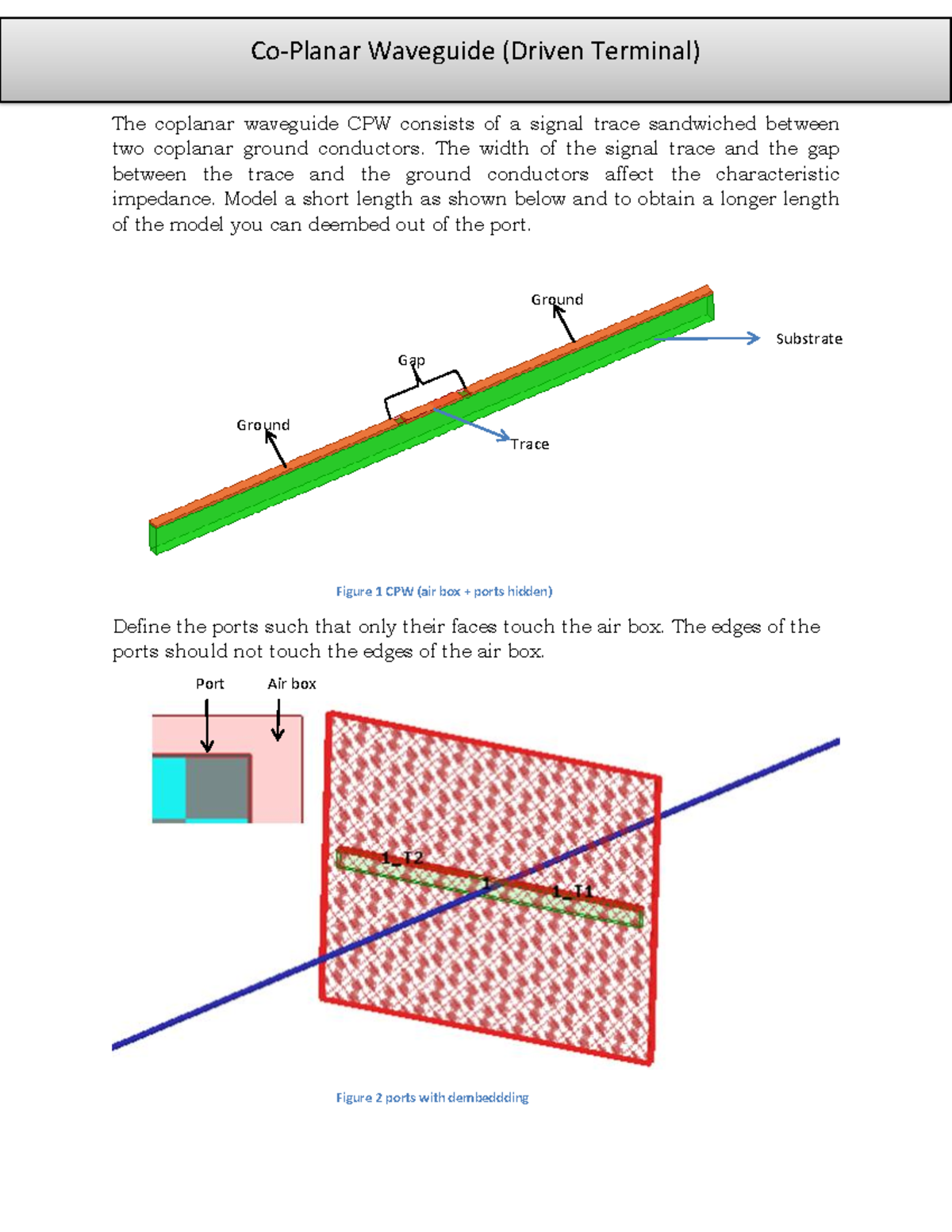 Co-Planar Waveguide (Driven Terminal)

The coplanar waveguide CPW consists of a signal trace sandwiched between two coplanar ground conductors. The width of the signal trace and the gap between the trace and the ground conductors affect the characteristic impedance. Model a short length as shown below and to obtain a longer length of the model you can deembed out of the port.

Ground

Substrate

Gap

Ground

Trace

Figure 1 CPW (air box + ports hidden)

Define the ports such that only their faces touch the air box. The edges of the ports should not touch the edges of the air box.

Port

Air box

1_T2

1

1_T1

Figure 2 ports with dembeddding