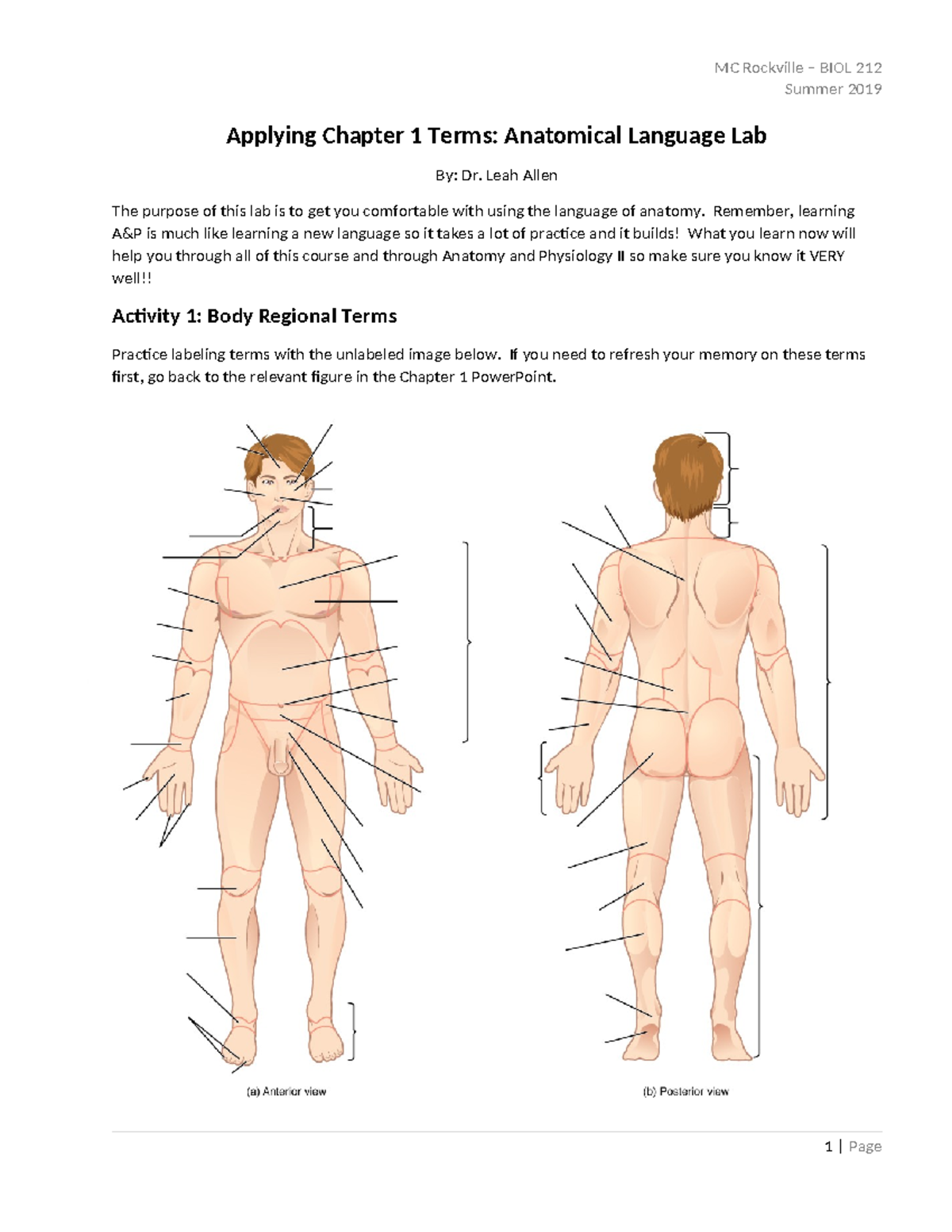 MC Rockville – BIOL 212
Summer 2019

Applying Chapter 1 Terms: Anatomical Language Lab

By: Dr. Leah Allen

The purpose of this lab is to get you comfortable with using the language of anatomy. Remember, learning A&P is much like learning a new language so it takes a lot of practice and it builds! What you learn now will help you through all of this course and through Anatomy and Physiology II so make sure you know it VERY well!!

Activity 1: Body Regional Terms

Practice labeling terms with the unlabeled image below. If you need to refresh your memory on these terms first, go back to the relevant figure in the Chapter 1 PowerPoint.

(a) Anterior view

(b) Posterior view

1 | Page