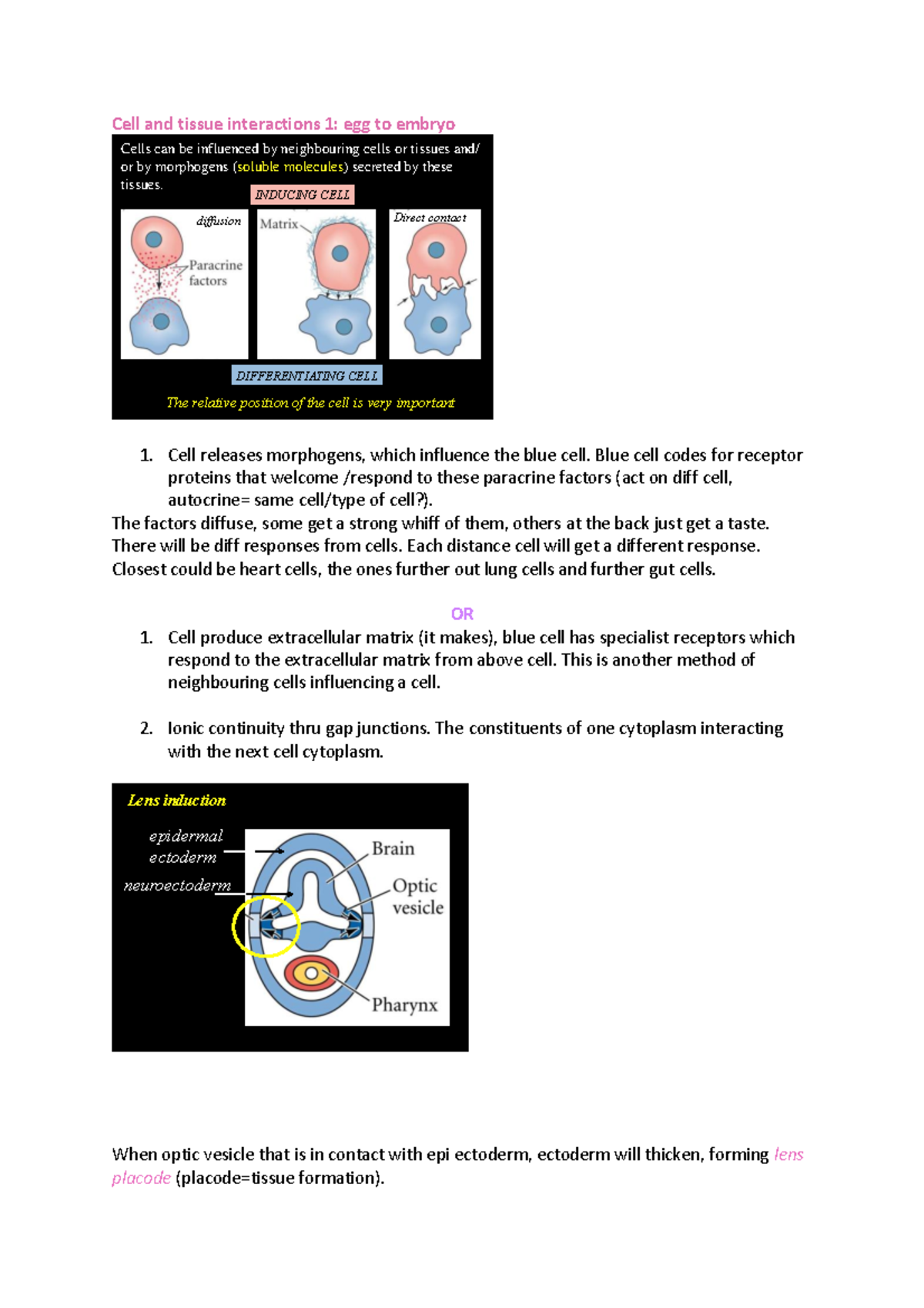 Cell and tissue interactions 1: egg to embryo

Cells can be influenced by neighbouring cells or tissues and/ or by morphogens (soluble molecules) secreted by these tissues.

INDUCING CELL

diffusion

Paracrine factors

Matrix

Direct contact

DIFFERENTIATING CELL

The relative position of the cell is very important

1. Cell releases morphogens, which influence the blue cell. Blue cell codes for receptor proteins that welcome /respond to these paracrine factors (act on diff cell, autocrine= same cell/type of cell?).

The factors diffuse, some get a strong whiff of them, others at the back just get a taste. There will be diff responses from cells. Each distance cell will get a different response. Closest could be heart cells, the ones further out lung cells and further gut cells.

OR

1. Cell produce extracellular matrix (it makes), blue cell has specialist receptors which respond to the extracellular matrix from above cell. This is another method of neighbouring cells influencing a cell.

2. Ionic continuity thru gap junctions. The constituents of one cytoplasm interacting with the next cell cytoplasm.

Lens induction

epidermal ectoderm

neuroectoderm

Brain

Optic vesicle

Pharynx

When optic vesicle that is in contact with epi ectoderm, ectoderm will thicken, forming lens placode (placode=tissue formation).