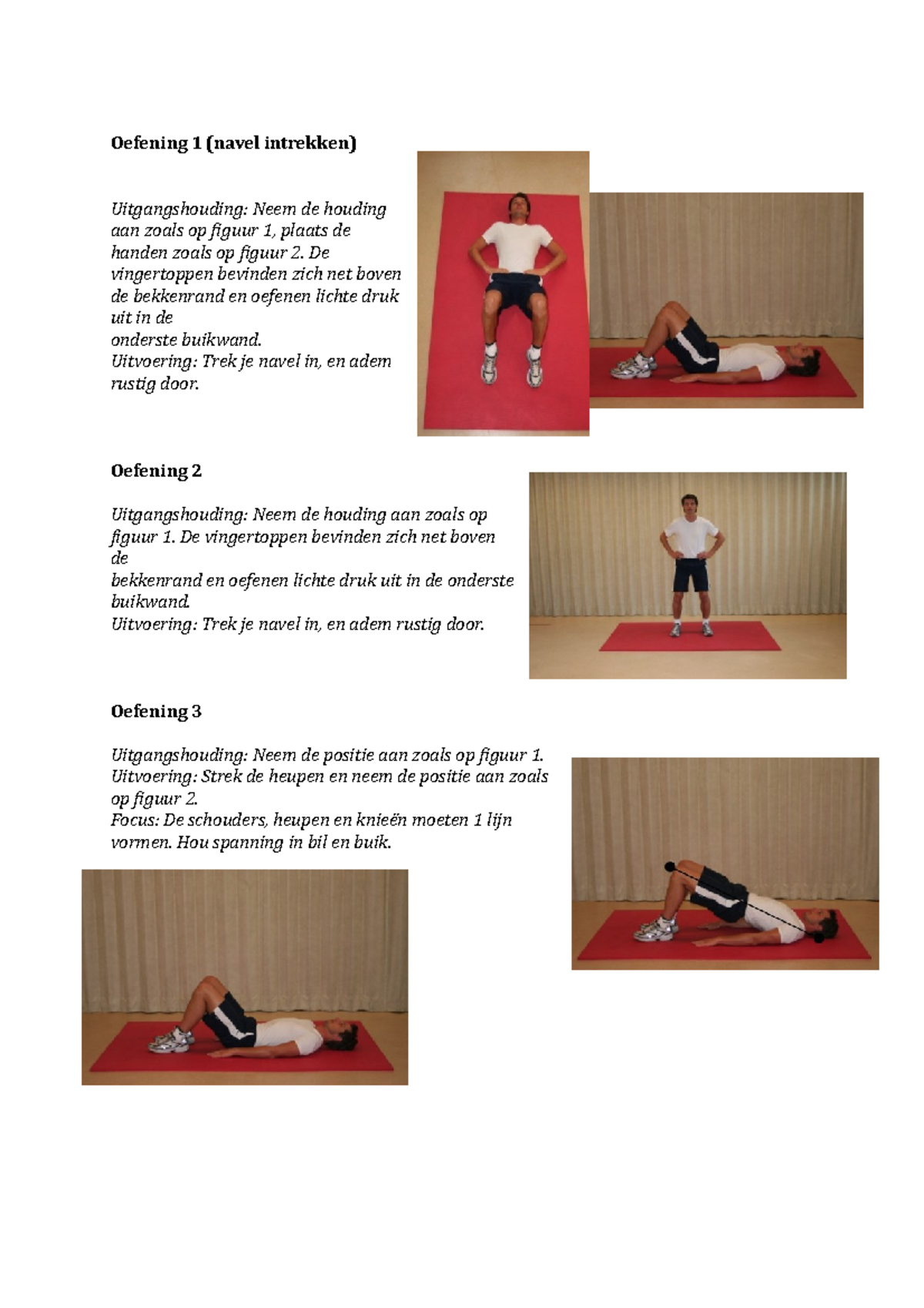 Oefening 1 (navel intrekken)

Uitgangshouding: Neem de houding aan zoals op figuur 1, plaats de handen zoals op figuur 2. De vingertoppen bevinden zich net boven de bekkenrand en oefenen lichte druk uit in de onderste buikwand.
Uitvoering: Trek je navel in, en adem rustig door.

Oefening 2

Uitgangshouding: Neem de houding aan zoals op figuur 1. De vingertoppen bevinden zich net boven de bekkenrand en oefenen lichte druk uit in de onderste buikwand.
Uitvoering: Trek je navel in, en adem rustig door.

Oefening 3

Uitgangshouding: Neem de positie aan zoals op figuur 1.
Uitvoering: Strek de heupen en neem de positie aan zoals op figuur 2.
Focus: De schouders, heupen en knieën moeten 1 lijn vormen. Hou spanning in bil en buik.