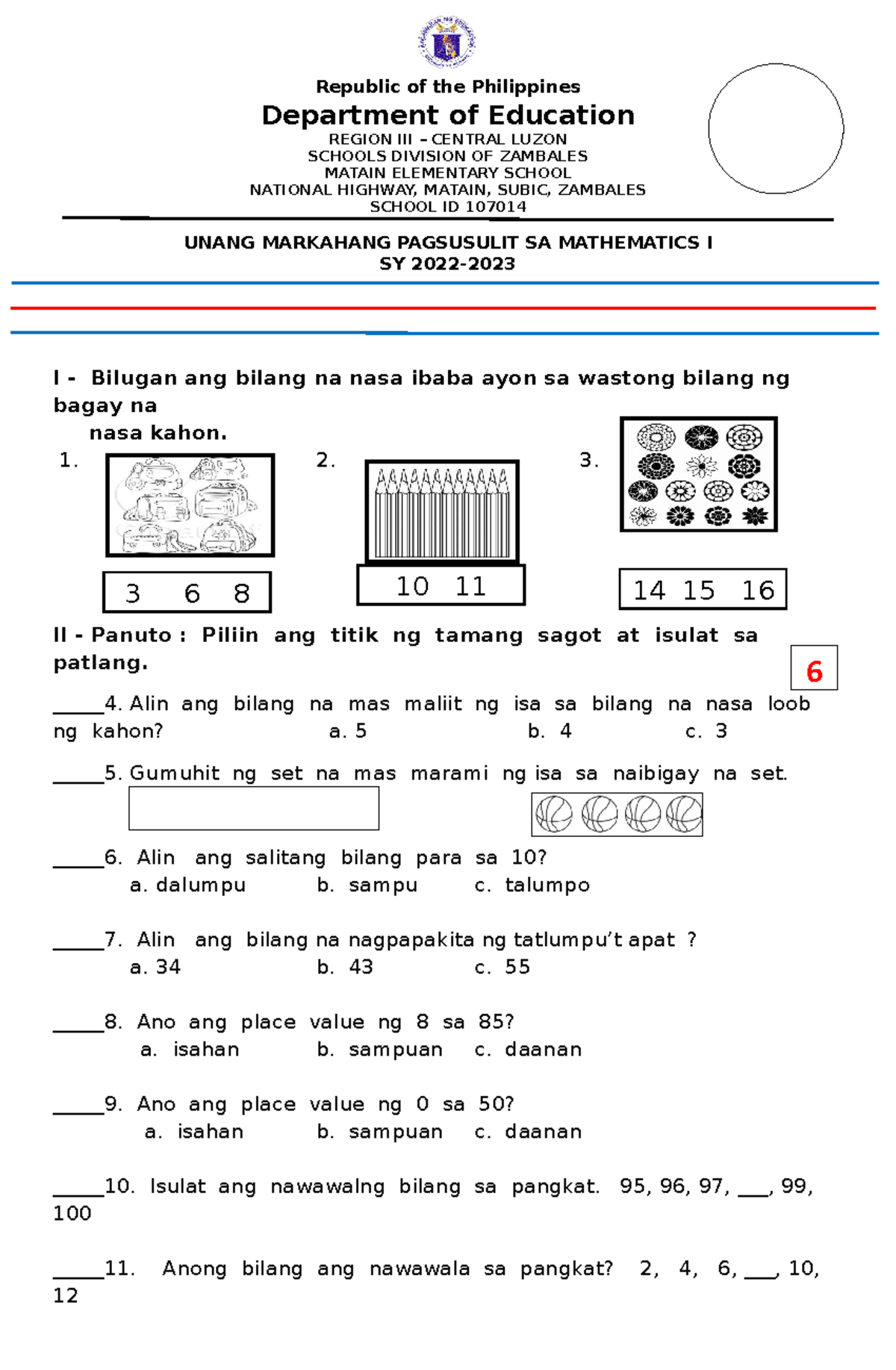 Republic of the Philippines
Department of Education
REGION III – CENTRAL LUZON
SCHOOLS DIVISION OF ZAMBALES
MATAIN ELEMENTARY SCHOOL
NATIONAL HIGHWAY, MATAIN, SUBIC, ZAMBALES
SCHOOL ID 107014

UNANG MARKAHANG PAGSUSULIT SA MATHEMATICS I
SY 2022-2023

I - Bilugan ang bilang na nasa ibaba ayon sa wastong bilang ng bagay na nasa kahon.

1.
3 6 8

2.
10 11

3.
14 15 16

II - Panuto : Piliin ang titik ng tamang sagot at isulat sa patlang.

6

_____4. Alin ang bilang na mas maliit ng isa sa bilang na nasa loob ng kahon? a. 5 b. 4 c. 3

_____5. Gumuhit ng set na mas marami ng isa sa naibigay na set.

_____6. Alin ang salitang bilang para sa 10?
a. dalumpu b. sampu c. talumpo

_____7. Alin ang bilang na nagpapakita ng tatlumpu't apat ?
a. 34 b. 43 c. 55

_____8. Ano ang place value ng 8 sa 85?
a. isahan b. sampuan c. daanan

_____9. Ano ang place value ng 0 sa 50?
a. isahan b. sampuan c. daanan

_____10. Isulat ang nawawalng bilang sa pangkat. 95, 96, 97, ___, 99, 100

_____11. Anong bilang ang nawawala sa pangkat? 2, 4, 6, ___, 10, 12