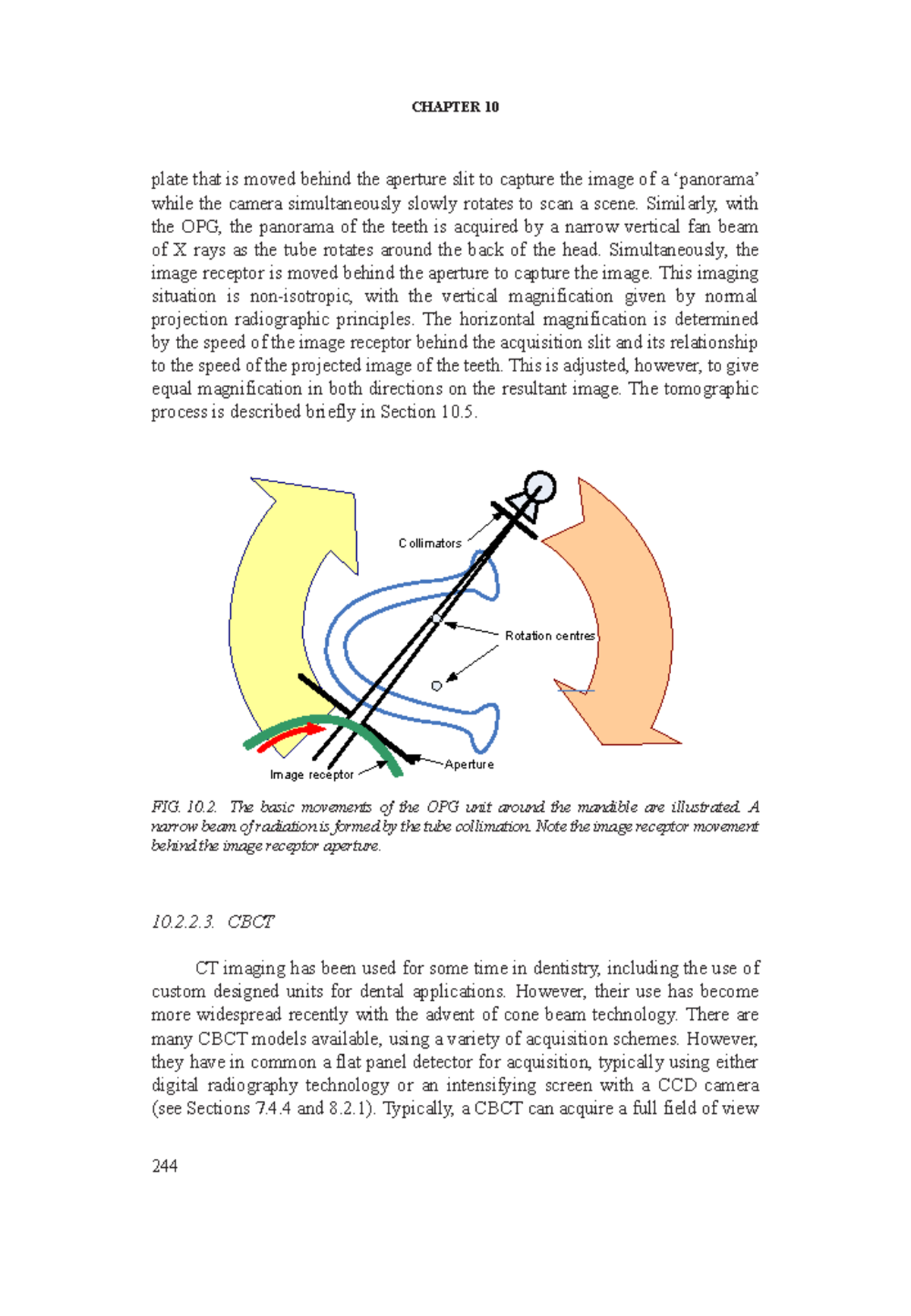 CHAPTER 10

plate that is moved behind the aperture slit to capture the image of a ‘panorama’ while the camera simultaneously slowly rotates to scan a scene. Similarly, with the OPG, the panorama of the teeth is acquired by a narrow vertical fan beam of X rays as the tube rotates around the back of the head. Simultaneously, the image receptor is moved behind the aperture to capture the image. This imaging situation is non-isotropic, with the vertical magnification given by normal projection radiographic principles. The horizontal magnification is determined by the speed of the image receptor behind the acquisition slit and its relationship to the speed of the projected image of the teeth. This is adjusted, however, to give equal magnification in both directions on the resultant image. The tomographic process is described briefly in Section 10.5.

Collimators

Rotation centres

Image receptor

Aperture

FIG. 10.2. The basic movements of the OPG unit around the mandible are illustrated. A narrow beam of radiation is formed by the tube collimation. Note the image receptor movement behind the image receptor aperture.

10.2.2.3. CBCT

CT imaging has been used for some time in dentistry, including the use of custom designed units for dental applications. However, their use has become more widespread recently with the advent of cone beam technology. There are many CBCT models available, using a variety of acquisition schemes. However, they have in common a flat panel detector for acquisition, typically using either digital radiography technology or an intensifying screen with a CCD camera (see Sections 7.4.4 and 8.2.1). Typically, a CBCT can acquire a full field of view

244