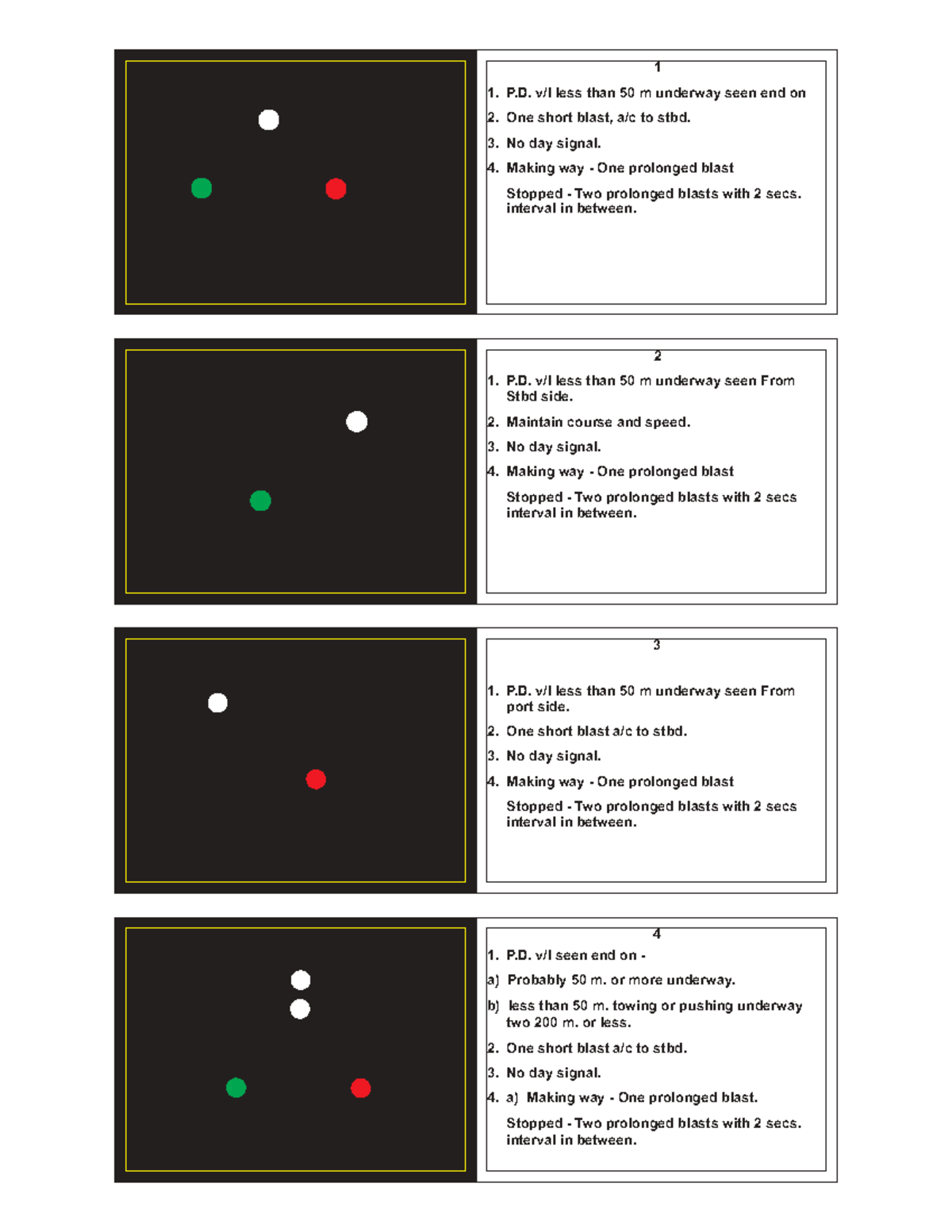 1

1. P.D. v/l less than 50 m underway seen end on

2. One short blast, a/c to stbd.

3. No day signal.

4. Making way - One prolonged blast

Stopped - Two prolonged blasts with 2 secs. interval in between.

2

1. P.D. v/l less than 50 m underway seen From Stbd side.

2. Maintain course and speed.

3. No day signal.

4. Making way - One prolonged blast

Stopped - Two prolonged blasts with 2 secs interval in between.

3

1. P.D. v/l less than 50 m underway seen From port side.

2. One short blast a/c to stbd.

3. No day signal.

4. Making way - One prolonged blast

Stopped - Two prolonged blasts with 2 secs interval in between.

4

1. P.D. v/l seen end on -

a) Probably 50 m. or more underway.

b) less than 50 m. towing or pushing underway two 200 m. or less.

2. One short blast a/c to stbd.

3. No day signal.

4. a) Making way - One prolonged blast.

Stopped - Two prolonged blasts with 2 secs. interval in between.