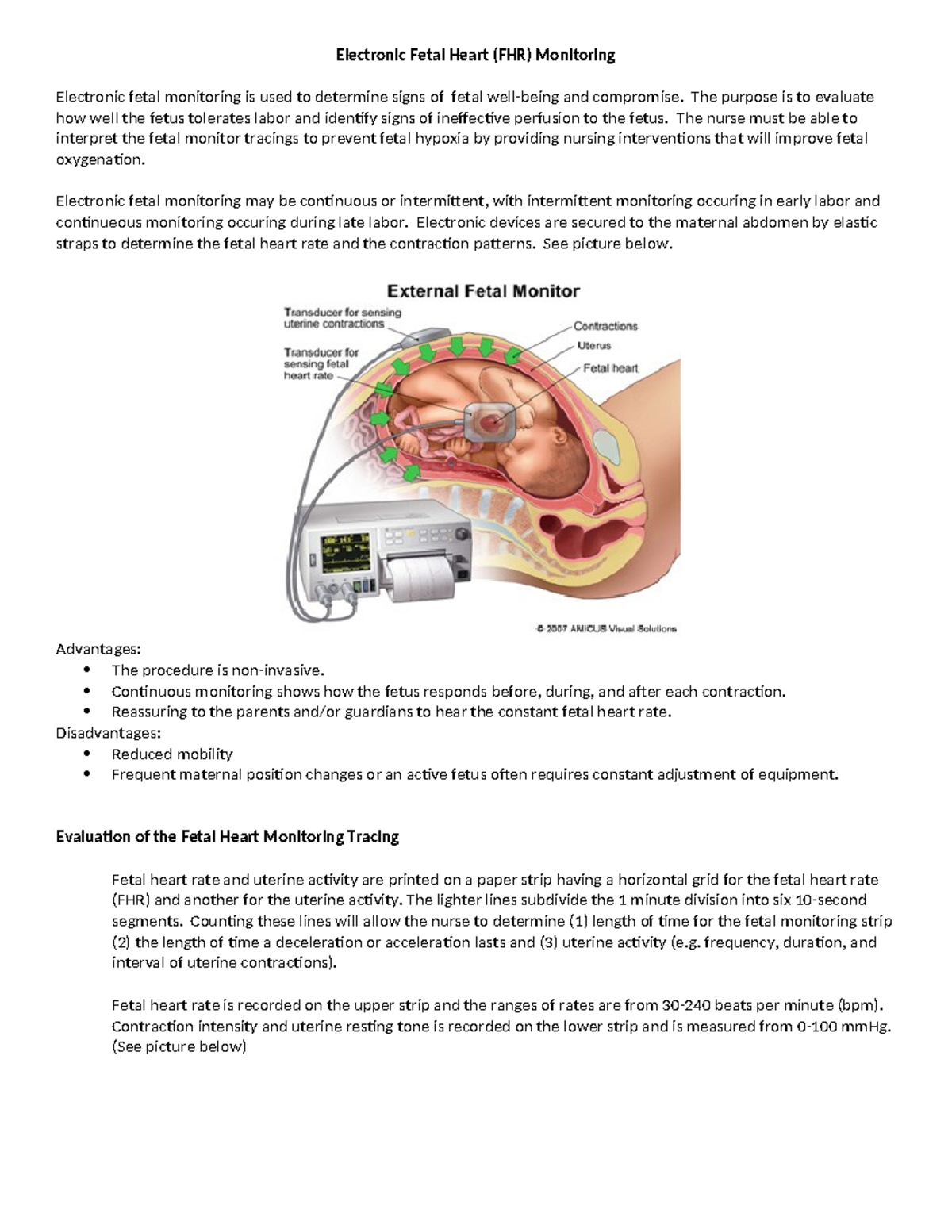 Electronic Fetal Heart (FHR) Monitoring

Electronic fetal monitoring is used to determine signs of fetal well-being and compromise. The purpose is to evaluate how well the fetus tolerates labor and identify signs of ineffective perfusion to the fetus. The nurse must be able to interpret the fetal monitor tracings to prevent fetal hypoxia by providing nursing interventions that will improve fetal oxygenation.

Electronic fetal monitoring may be continuous or intermittent, with intermittent monitoring occuring in early labor and continueous monitoring occuring during late labor. Electronic devices are secured to the maternal abdomen by elastic straps to determine the fetal heart rate and the contraction patterns. See picture below.

External Fetal Monitor

Transducer for sensing uterine contractions

Transducer for sensing fetal heart rate

Contractions

Uterus

Fetal heart

© 2007 AMICUS Visual Solutions

Advantages:
• The procedure is non-invasive.
• Continuous monitoring shows how the fetus responds before, during, and after each contraction.
• Reassuring to the parents and/or guardians to hear the constant fetal heart rate.
Disadvantages:
• Reduced mobility
• Frequent maternal position changes or an active fetus often requires constant adjustment of equipment.

Evaluation of the Fetal Heart Monitoring Tracing

Fetal heart rate and uterine activity are printed on a paper strip having a horizontal grid for the fetal heart rate (FHR) and another for the uterine activity. The lighter lines subdivide the 1 minute division into six 10-second segments. Counting these lines will allow the nurse to determine (1) length of time for the fetal monitoring strip (2) the length of time a deceleration or acceleration lasts and (3) uterine activity (e.g. frequency, duration, and interval of uterine contractions).

Fetal heart rate is recorded on the upper strip and the ranges of rates are from 30-240 beats per minute (bpm). Contraction intensity and uterine resting tone is recorded on the lower strip and is measured from 0-100 mmHg. (See picture below)