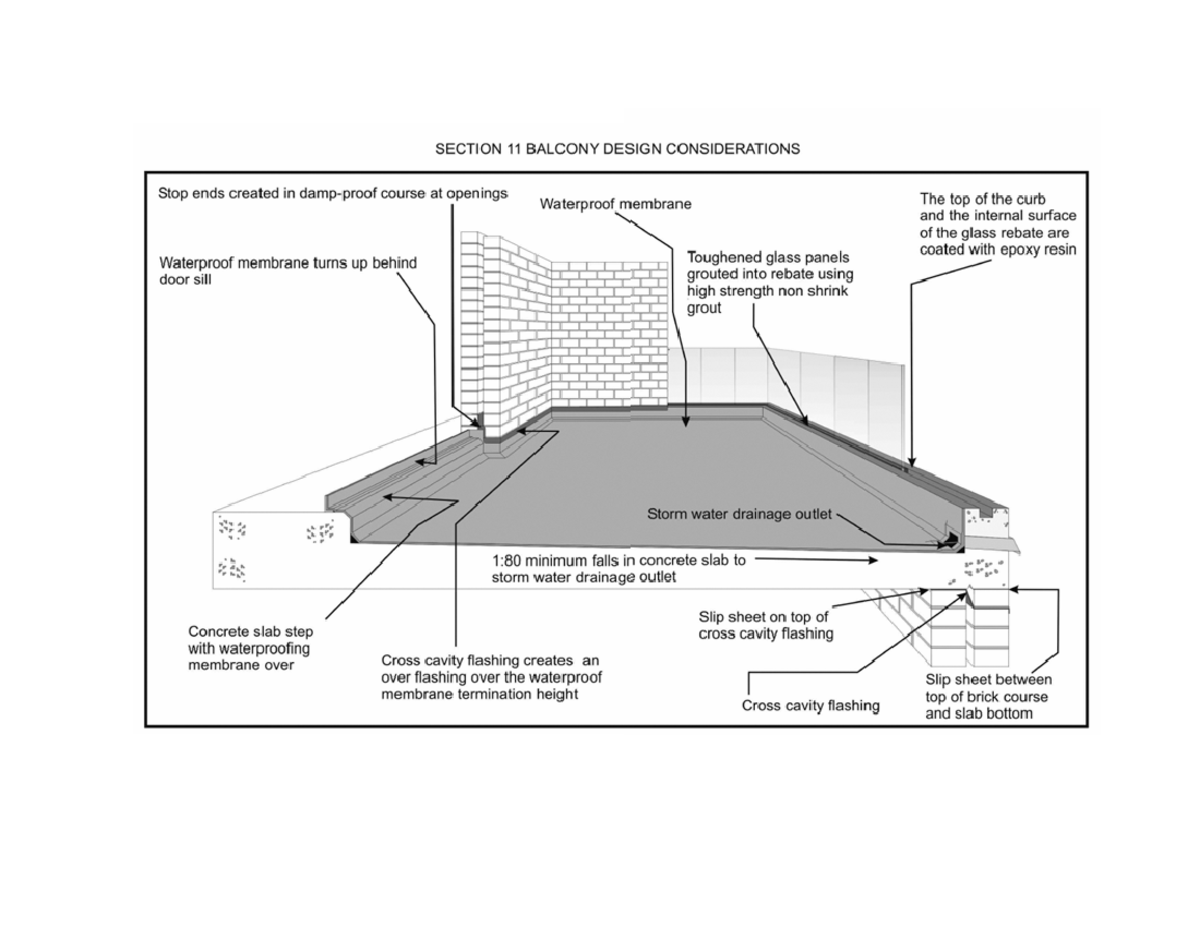 SECTION 11 BALCONY DESIGN CONSIDERATIONS

Stop ends created in damp-proof course at openings

Waterproof membrane

The top of the curb and the internal surface of the glass rebate are coated with epoxy resin

Waterproof membrane turns up behind door sill

Toughened glass panels grouted into rebate using high strength non shrink grout

Storm water drainage outlet

1:80 minimum falls in concrete slab to storm water drainage outlet

Slip sheet on top of cross cavity flashing

Concrete slab step with waterproofing membrane over

Cross cavity flashing creates an over flashing over the waterproof membrane termination height

Cross cavity flashing

Slip sheet between top of brick course and slab bottom