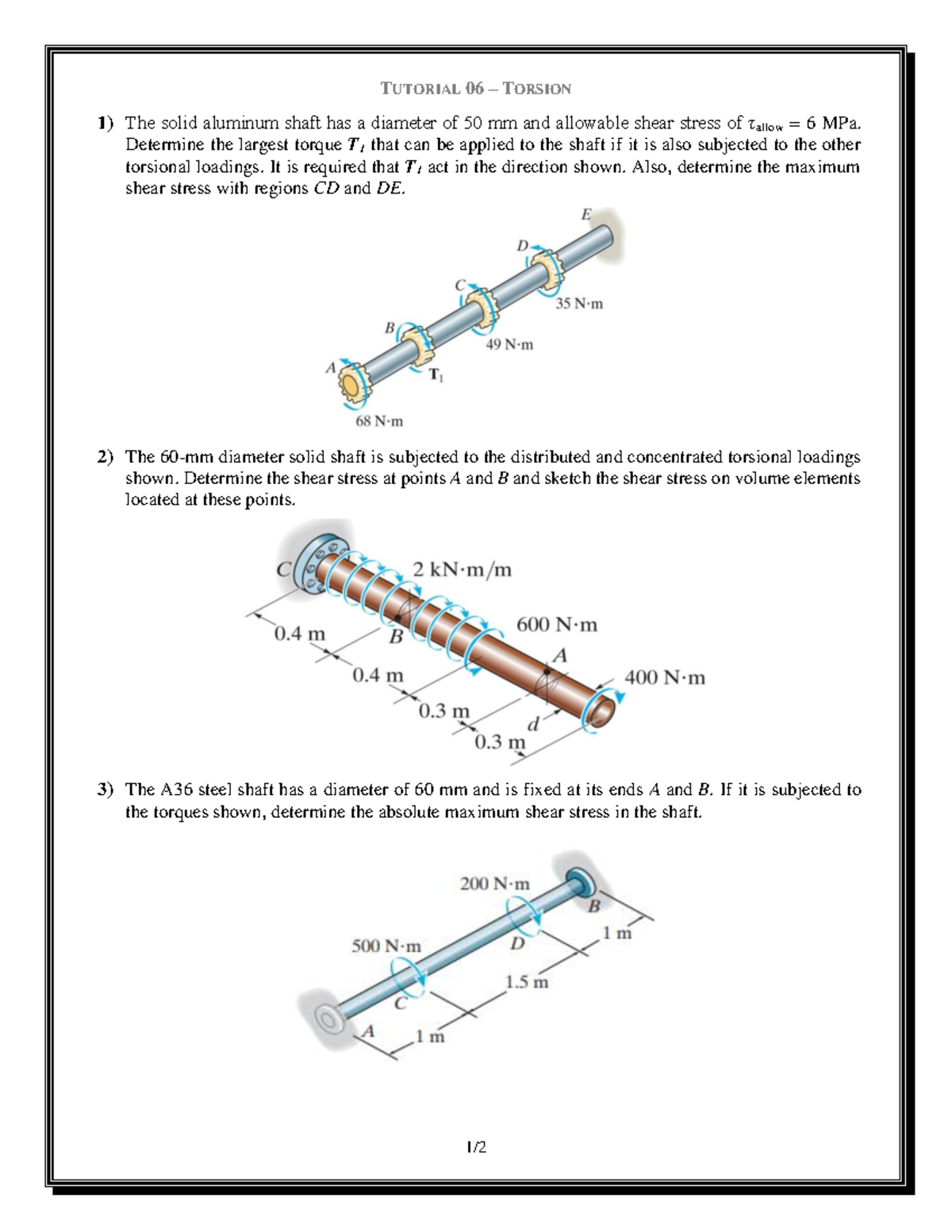 TUTORIAL 06 – TORSION

1) The solid aluminum shaft has a diameter of 50 mm and allowable shear stress of $\tau_{allow} = 6$ MPa. Determine the largest torque $T_1$ that can be applied to the shaft if it is also subjected to the other torsional loadings. It is required that $T_1$ act in the direction shown. Also, determine the maximum shear stress with regions $CD$ and $DE$.

E
D
C
35 N·m
B
49 N·m
A
$T_1$
68 N·m

2) The 60-mm diameter solid shaft is subjected to the distributed and concentrated torsional loadings shown. Determine the shear stress at points $A$ and $B$ and sketch the shear stress on volume elements located at these points.

C
2 kN·m/m
0.4 m
B
600 N·m
A
0.4 m
400 N·m
0.3 m
d
0.3 m

3) The A36 steel shaft has a diameter of 60 mm and is fixed at its ends $A$ and $B$. If it is subjected to the torques shown, determine the absolute maximum shear stress in the shaft.

200 N·m
B
1 m
500 N·m
D
1.5 m
C
A
1 m

1/2