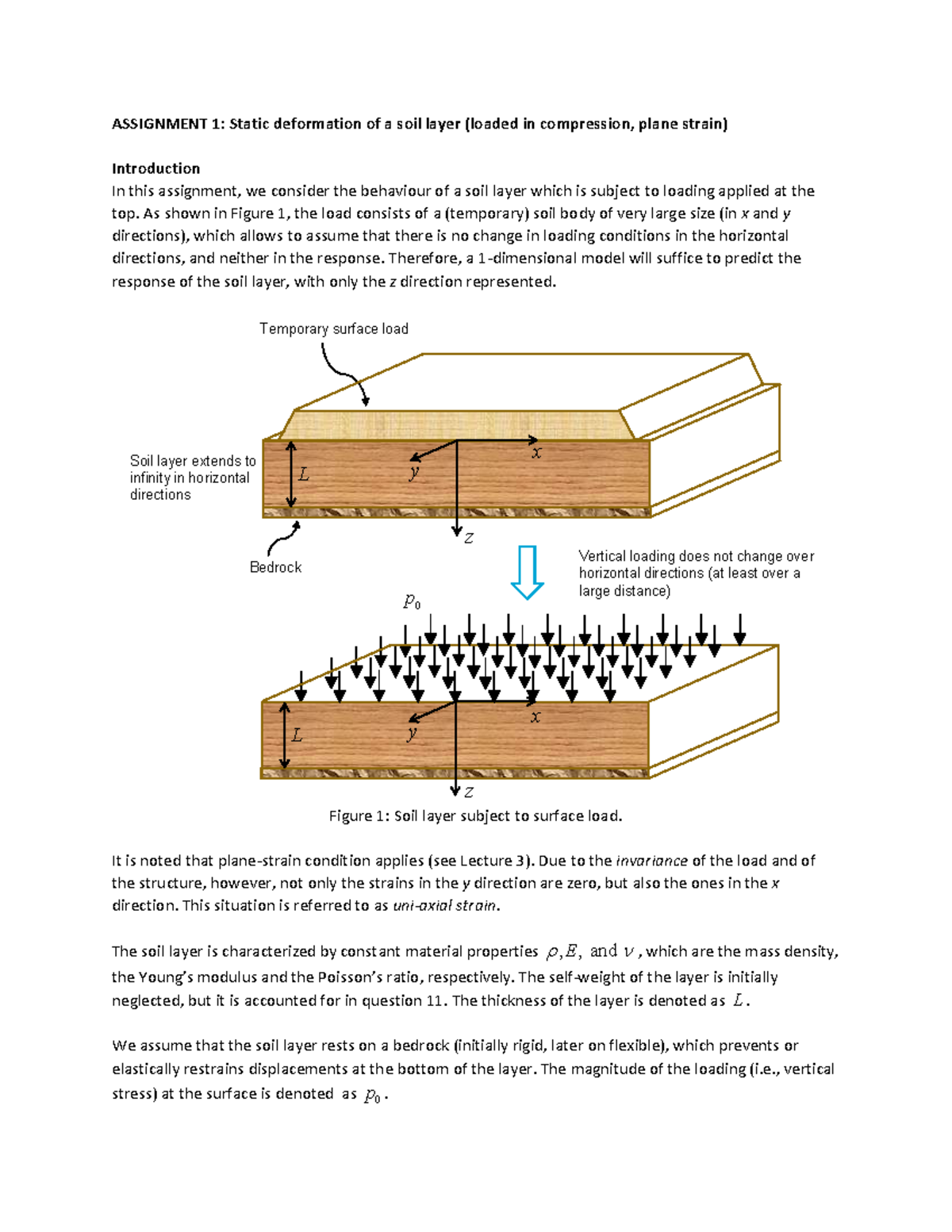 ASSIGNMENT 1: Static deformation of a soil layer (loaded in compression, plane strain)

Introduction
In this assignment, we consider the behaviour of a soil layer which is subject to loading applied at the top. As shown in Figure 1, the load consists of a (temporary) soil body of very large size (in x and y directions), which allows to assume that there is no change in loading conditions in the horizontal directions, and neither in the response. Therefore, a 1-dimensional model will suffice to predict the response of the soil layer, with only the z direction represented.

Temporary surface load

Soil layer extends to infinity in horizontal directions

$L$

$y$

$x$

$z$

Bedrock

Vertical loading does not change over horizontal directions (at least over a large distance)

$p_0$

$L$

$y$

$x$

$z$

Figure 1: Soil layer subject to surface load.

It is noted that plane-strain condition applies (see Lecture 3). Due to the invariance of the load and of the structure, however, not only the strains in the y direction are zero, but also the ones in the x direction. This situation is referred to as uni-axial strain.

The soil layer is characterized by constant material properties $\rho, E,$ and $\nu$, which are the mass density, the Young's modulus and the Poisson's ratio, respectively. The self-weight of the layer is initially neglected, but it is accounted for in question 11. The thickness of the layer is denoted as $L$.

We assume that the soil layer rests on a bedrock (initially rigid, later on flexible), which prevents or elastically restrains displacements at the bottom of the layer. The magnitude of the loading (i.e., vertical stress) at the surface is denoted as $p_0$.