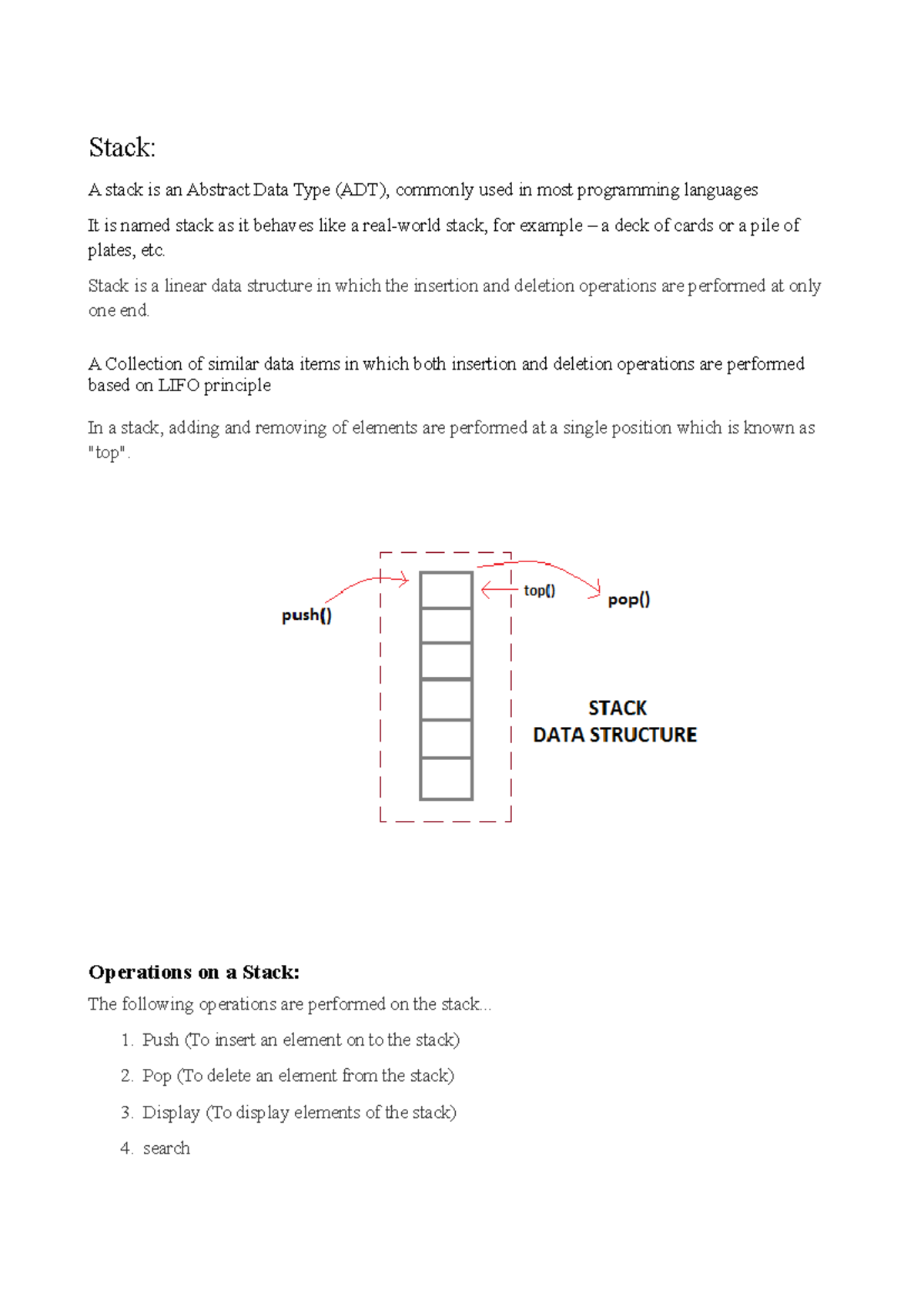 Stack:

A stack is an Abstract Data Type (ADT), commonly used in most programming languages

It is named stack as it behaves like a real-world stack, for example – a deck of cards or a pile of plates, etc.

Stack is a linear data structure in which the insertion and deletion operations are performed at only one end.

A Collection of similar data items in which both insertion and deletion operations are performed based on LIFO principle

In a stack, adding and removing of elements are performed at a single position which is known as "top".

push()

top()

pop()

STACK
DATA STRUCTURE

Operations on a Stack:

The following operations are performed on the stack...

1. Push (To insert an element on to the stack)
2. Pop (To delete an element from the stack)
3. Display (To display elements of the stack)
4. search