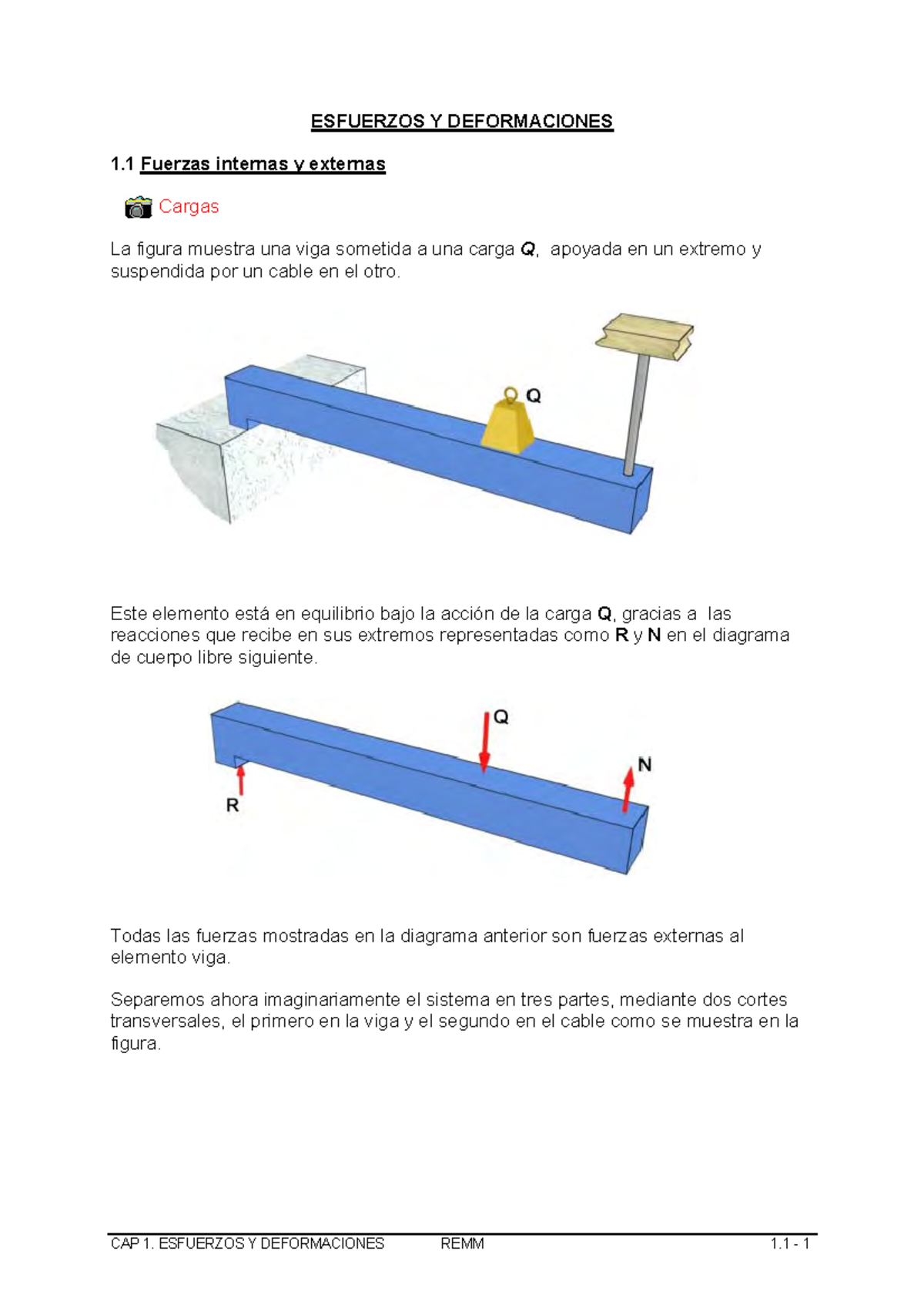 ESFUERZOS Y DEFORMACIONES

1.1 Fuerzas internas y externas

Cargas

La figura muestra una viga sometida a una carga Q, apoyada en un extremo y suspendida por un cable en el otro.

Q

Este elemento está en equilibrio bajo la acción de la carga Q, gracias a las reacciones que recibe en sus extremos representadas como R y N en el diagrama de cuerpo libre siguiente.

Q

N

R

Todas las fuerzas mostradas en la diagrama anterior son fuerzas externas al elemento viga.

Separemos ahora imaginariamente el sistema en tres partes, mediante dos cortes transversales, el primero en la viga y el segundo en el cable como se muestra en la figura.

CAP 1. ESFUERZOS Y DEFORMACIONES REMM 1.1 - 1