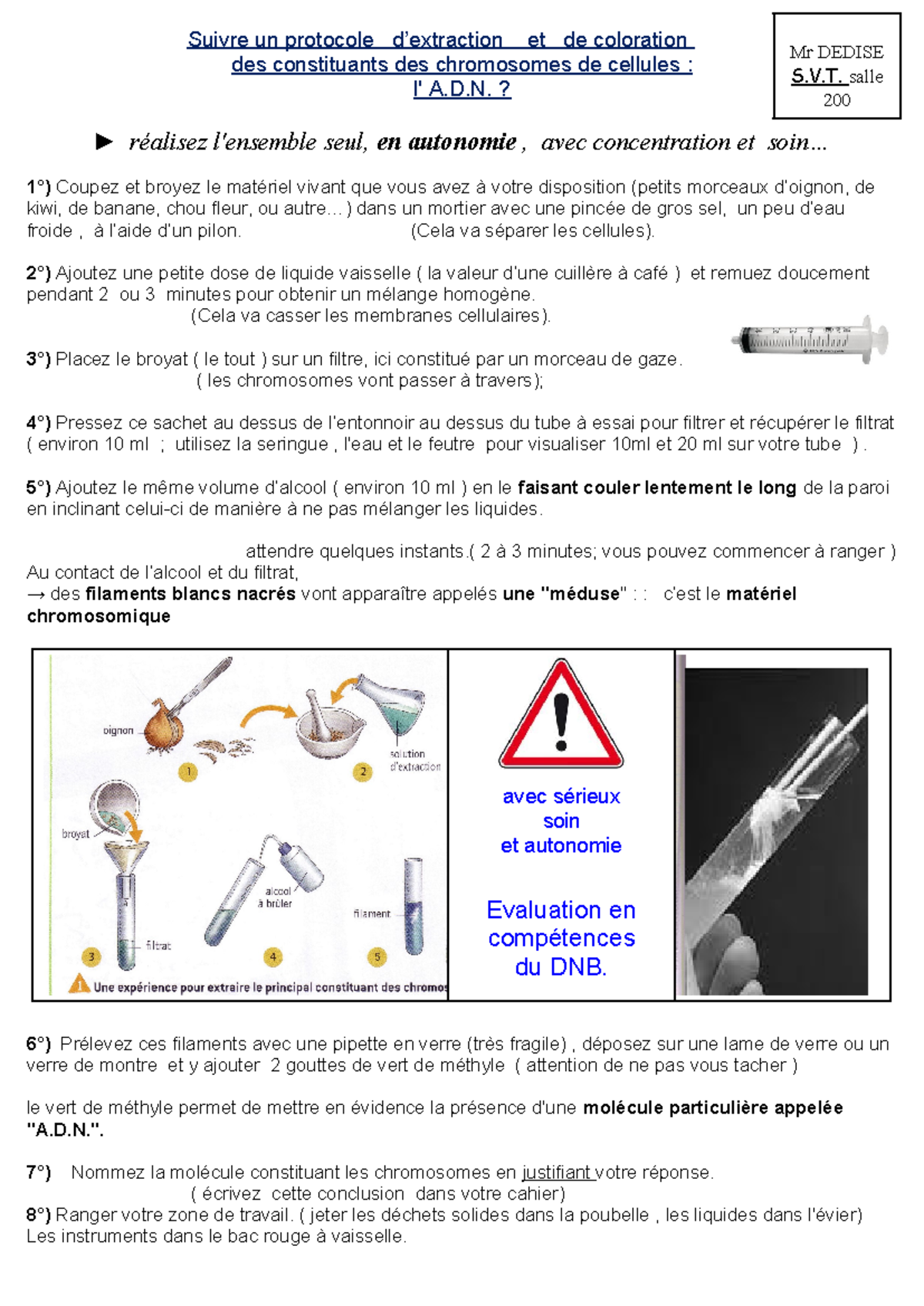 Suivre un protocole d'extraction et de coloration des constituants des chromosomes de cellules : l' A.D.N. ?

Mr DEDISE
S.V.T. salle 200

► réalisez l'ensemble seul, en autonomie , avec concentration et soin...

1°) Coupez et broyez le matériel vivant que vous avez à votre disposition (petits morceaux d'oignon, de kiwi, de banane, chou fleur, ou autre… ) dans un mortier avec une pincée de gros sel, un peu d'eau froide , à l'aide d'un pilon. (Cela va séparer les cellules).

2°) Ajoutez une petite dose de liquide vaisselle ( la valeur d'une cuillère à café ) et remuez doucement pendant 2 ou 3 minutes pour obtenir un mélange homogène.
(Cela va casser les membranes cellulaires).

3°) Placez le broyat ( le tout ) sur un filtre, ici constitué par un morceau de gaze.
( les chromosomes vont passer à travers);

4°) Pressez ce sachet au dessus de l'entonnoir au dessus du tube à essai pour filtrer et récupérer le filtrat ( environ 10 ml ; utilisez la seringue , l'eau et le feutre pour visualiser 10ml et 20 ml sur votre tube ) .

5°) Ajoutez le même volume d'alcool ( environ 10 ml ) en le faisant couler lentement le long de la paroi en inclinant celui-ci de manière à ne pas mélanger les liquides.

attendre quelques instants.( 2 à 3 minutes; vous pouvez commencer à ranger )
Au contact de l'alcool et du filtrat,
→ des filaments blancs nacrés vont apparaître appelés une "méduse" : : c'est le matériel chromosomique

oignon
1
solution d'extraction
2
broyat
filtrat
3
alcool à brûler
4
filament
5
Une expérience pour extraire le principal constituant des chromos

avec sérieux soin et autonomie

Evaluation en compétences du DNB.

6°) Prélevez ces filaments avec une pipette en verre (très fragile) , déposez sur une lame de verre ou un verre de montre et y ajouter 2 gouttes de vert de méthyle ( attention de ne pas vous tacher )

le vert de méthyle permet de mettre en évidence la présence d'une molécule particulière appelée "A.D.N.".

7°) Nommez la molécule constituant les chromosomes en justifiant votre réponse.
( écrivez cette conclusion dans votre cahier)
8°) Ranger votre zone de travail. ( jeter les déchets solides dans la poubelle , les liquides dans l'évier)
Les instruments dans le bac rouge à vaisselle.