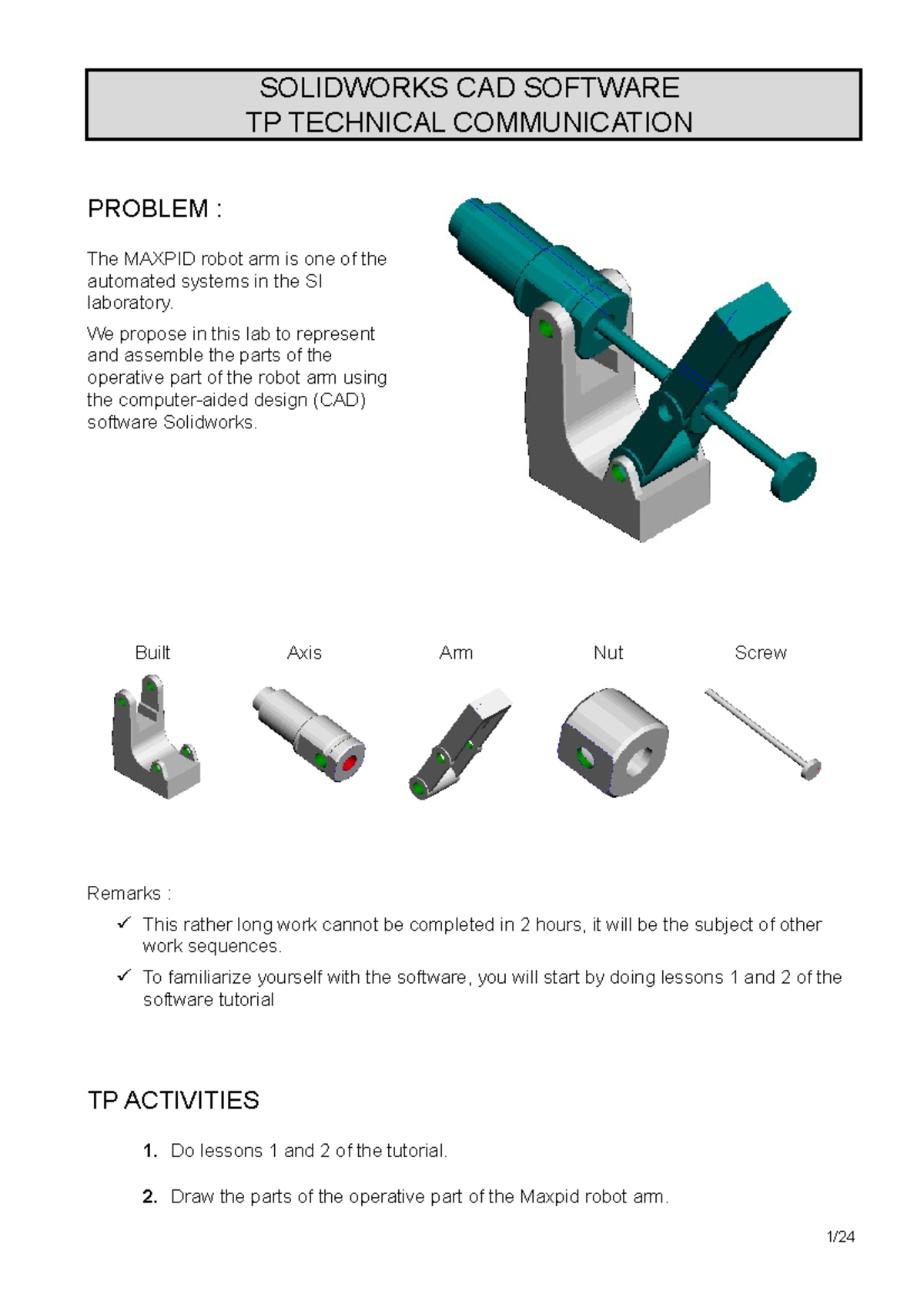 SOLIDWORKS CAD SOFTWARE
TP TECHNICAL COMMUNICATION

PROBLEM :

The MAXPID robot arm is one of the automated systems in the SI laboratory.

We propose in this lab to represent and assemble the parts of the operative part of the robot arm using the computer-aided design (CAD) software Solidworks.

Built

Axis

Arm

Nut

Screw

Remarks :

✓ This rather long work cannot be completed in 2 hours, it will be the subject of other work sequences.

✓ To familiarize yourself with the software, you will start by doing lessons 1 and 2 of the software tutorial

TP ACTIVITIES

1. Do lessons 1 and 2 of the tutorial.

2. Draw the parts of the operative part of the Maxpid robot arm.

1/24