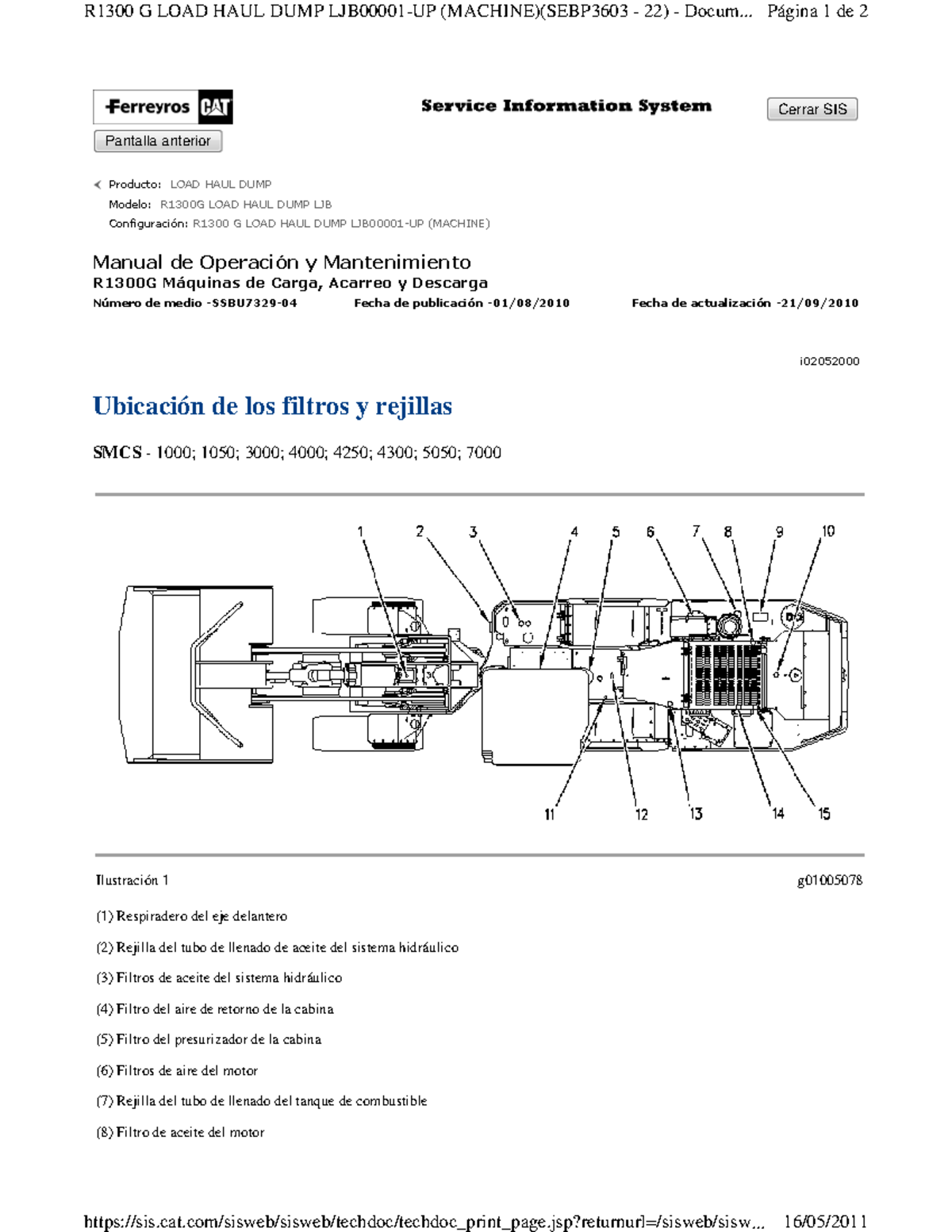 R1300 G LOAD HAUL DUMP LJB00001-UP (MACHINE)(SEBP3603 - 22) - Docum... Página 1 de 2

Ferreyros CAT

Service Information System

Cerrar SIS

Pantalla anterior

Producto: LOAD HAUL DUMP
Modelo: R1300G LOAD HAUL DUMP LJB
Configuración: R1300 G LOAD HAUL DUMP LJB00001-UP (MACHINE)

Manual de Operación y Mantenimiento
R1300G Máquinas de Carga, Acarreo y Descarga
Número de medio -SSBU7329-04 Fecha de publicación -01/08/2010 Fecha de actualización -21/09/2010

i02052000

Ubicación de los filtros y rejillas

SMCS - 1000; 1050; 3000; 4000; 4250; 4300; 5050; 7000

1 2 3 4 5 6 7 8 9 10

11 12 13 14 15

Ilustración 1 g01005078

(1) Respiradero del eje delantero

(2) Rejilla del tubo de llenado de aceite del sistema hidráulico

(3) Filtros de aceite del sistema hidráulico

(4) Filtro del aire de retorno de la cabina

(5) Filtro del presurizador de la cabina

(6) Filtros de aire del motor

(7) Rejilla del tubo de llenado del tanque de combustible

(8) Filtro de aceite del motor

https://sis.cat.com/sisweb/sisweb/techdoc/techdoc_print_page.jsp?returnurl=/sisweb/sisw... 16/05/2011