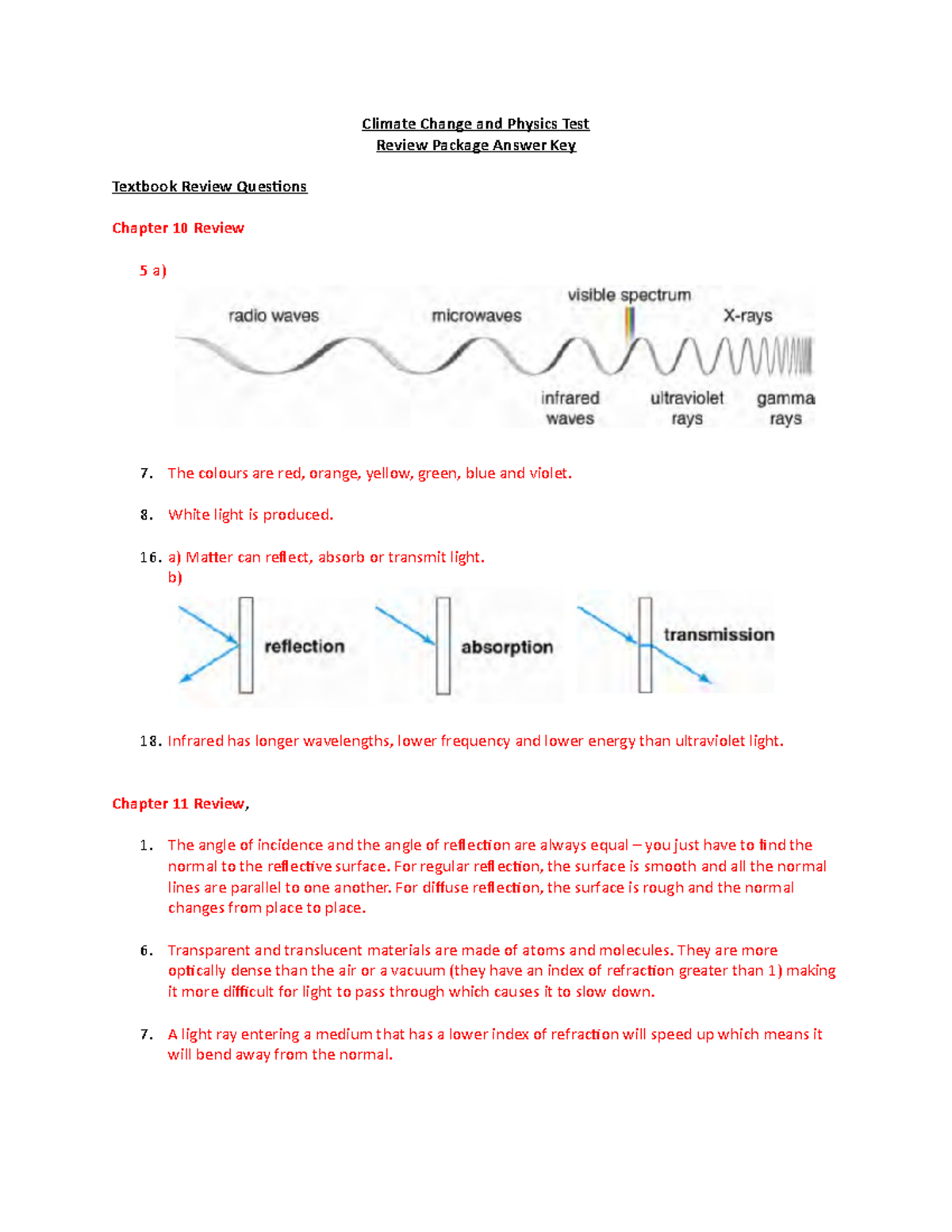 Climate Change and Physics Test
Review Package Answer Key

Textbook Review Questions

Chapter 10 Review

5 a)

radio waves
microwaves
visible spectrum
X-rays
infrared waves
ultraviolet rays
gamma rays

7. The colours are red, orange, yellow, green, blue and violet.

8. White light is produced.

16. a) Matter can reflect, absorb or transmit light.
b)

reflection
absorption
transmission

18. Infrared has longer wavelengths, lower frequency and lower energy than ultraviolet light.

Chapter 11 Review,

1. The angle of incidence and the angle of reflection are always equal – you just have to find the normal to the reflective surface. For regular reflection, the surface is smooth and all the normal lines are parallel to one another. For diffuse reflection, the surface is rough and the normal changes from place to place.

6. Transparent and translucent materials are made of atoms and molecules. They are more optically dense than the air or a vacuum (they have an index of refraction greater than 1) making it more difficult for light to pass through which causes it to slow down.

7. A light ray entering a medium that has a lower index of refraction will speed up which means it will bend away from the normal.