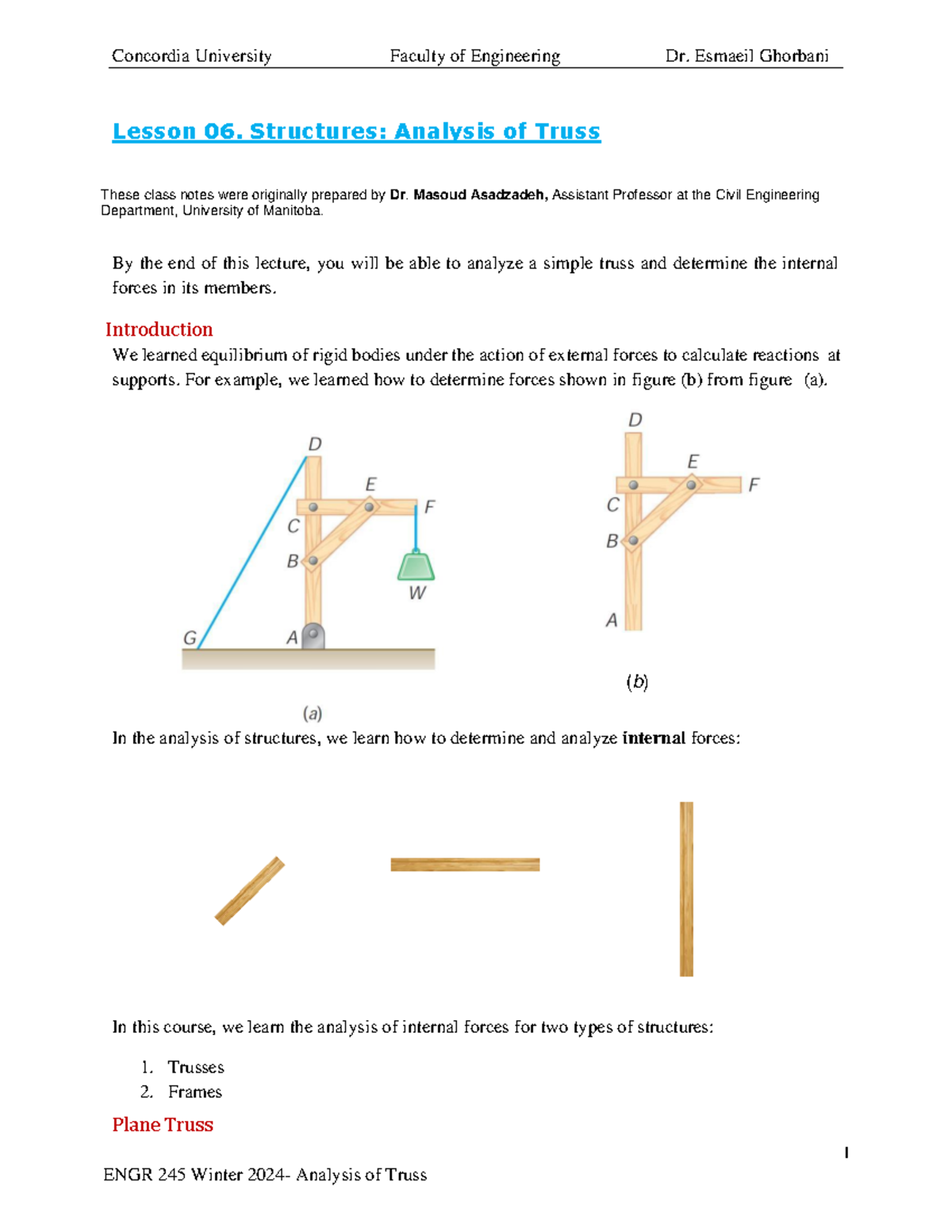 Concordia University Faculty of Engineering Dr. Esmaeil Ghorbani

Lesson 06. Structures: Analysis of Truss

These class notes were originally prepared by Dr. Masoud Asadzadeh, Assistant Professor at the Civil Engineering Department, University of Manitoba.

By the end of this lecture, you will be able to analyze a simple truss and determine the internal forces in its members.

Introduction

We learned equilibrium of rigid bodies under the action of external forces to calculate reactions at supports. For example, we learned how to determine forces shown in figure (b) from figure (a).

D
E
F
C
B
W
G
A
(a)

D
E
F
C
B
A
(b)

In the analysis of structures, we learn how to determine and analyze internal forces:

In this course, we learn the analysis of internal forces for two types of structures:

1. Trusses
2. Frames

Plane Truss

1

ENGR 245 Winter 2024- Analysis of Truss