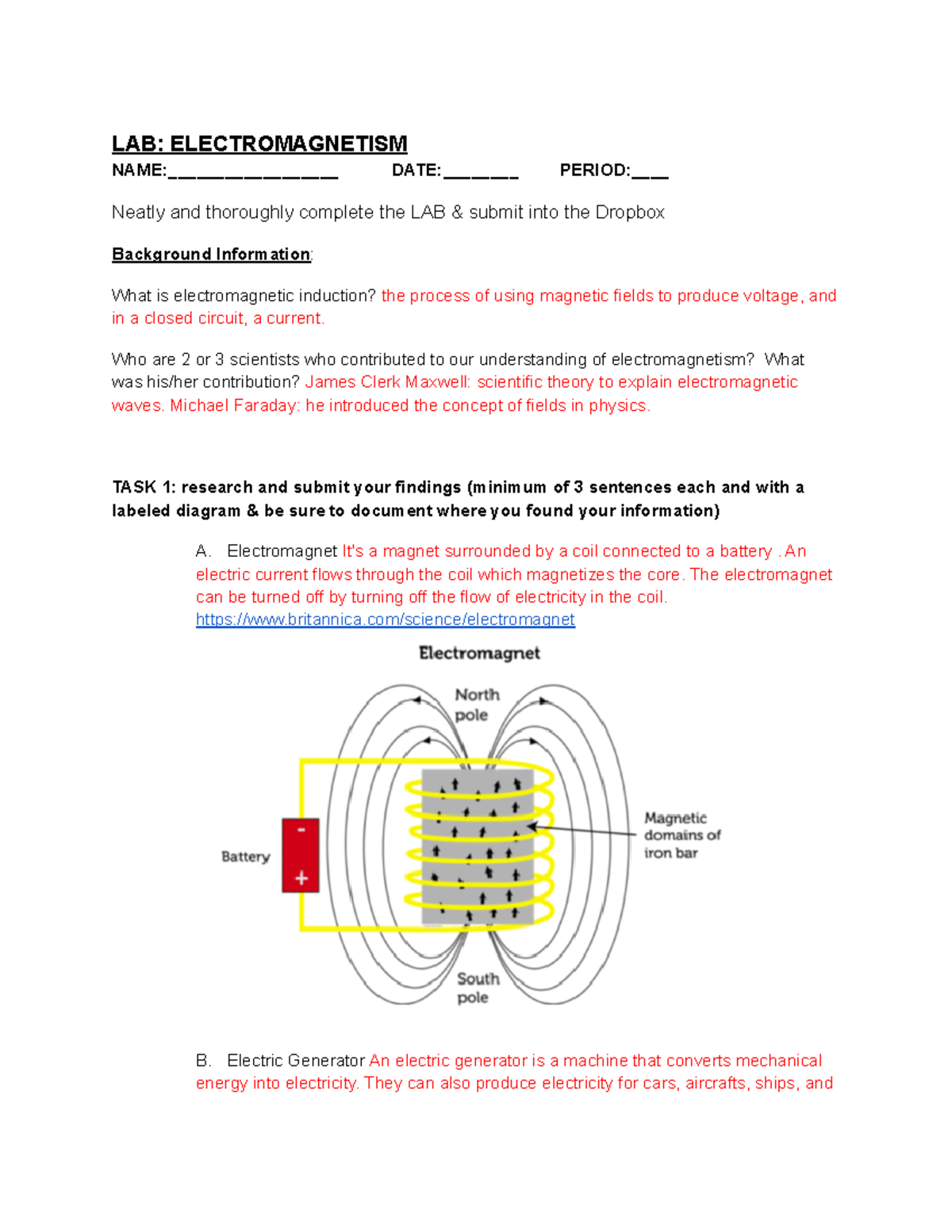 LAB: ELECTROMAGNETISM

NAME:________________ DATE:_______ PERIOD:___

Neatly and thoroughly complete the LAB & submit into the Dropbox

Background Information:

What is electromagnetic induction? the process of using magnetic fields to produce voltage, and in a closed circuit, a current.

Who are 2 or 3 scientists who contributed to our understanding of electromagnetism? What was his/her contribution? James Clerk Maxwell: scientific theory to explain electromagnetic waves. Michael Faraday: he introduced the concept of fields in physics.

TASK 1: research and submit your findings (minimum of 3 sentences each and with a labeled diagram & be sure to document where you found your information)

A. Electromagnet It's a magnet surrounded by a coil connected to a battery . An electric current flows through the coil which magnetizes the core. The electromagnet can be turned off by turning off the flow of electricity in the coil.
https://www.britannica.com/science/electromagnet

Electromagnet

North pole

Battery

-

+

Magnetic domains of iron bar

South pole

B. Electric Generator An electric generator is a machine that converts mechanical energy into electricity. They can also produce electricity for cars, aircrafts, ships, and