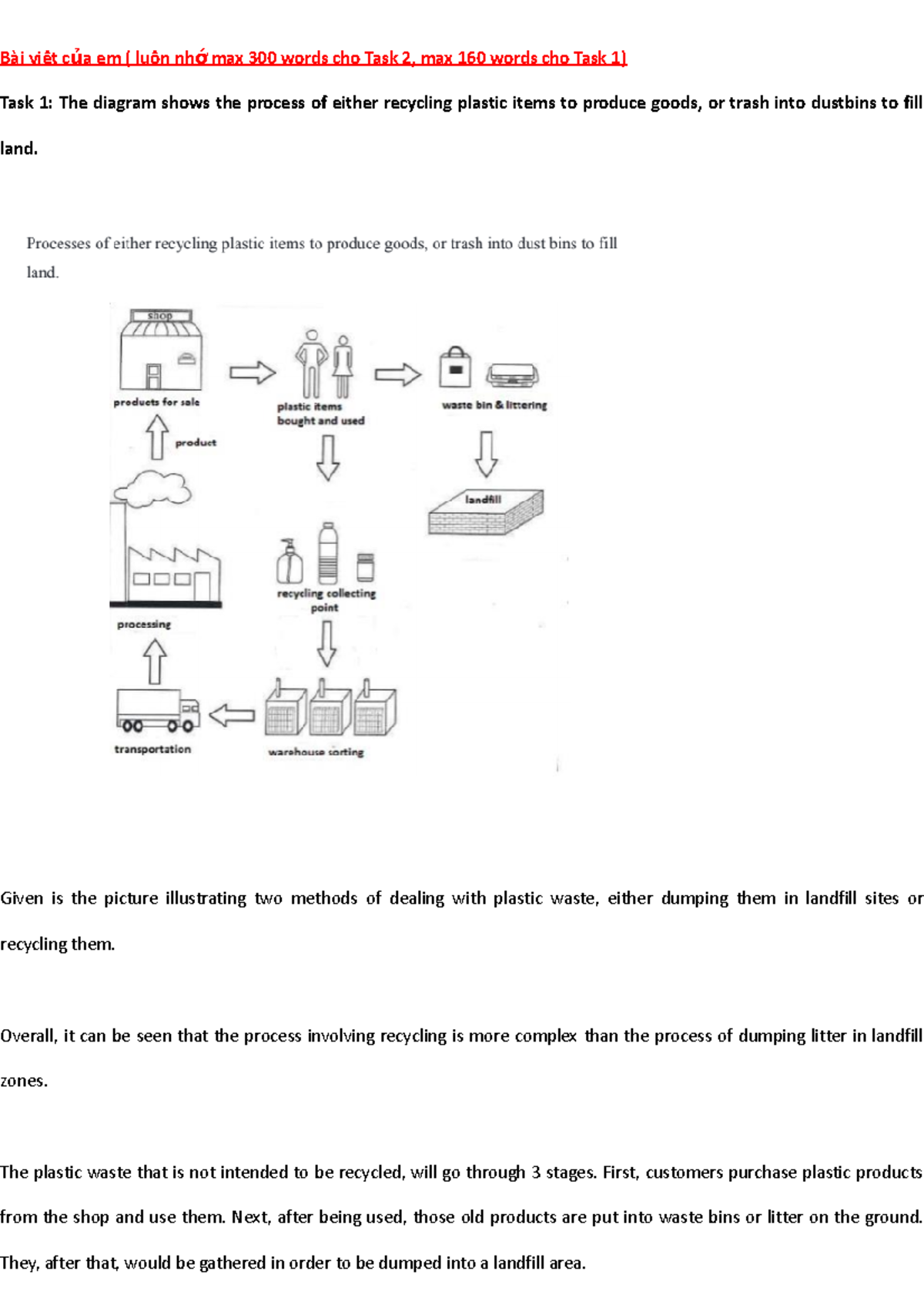 Bài viết của em ( luôn nhớ max 300 words cho Task 2, max 160 words cho Task 1)

Task 1: The diagram shows the process of either recycling plastic items to produce goods, or trash into dustbins to fill land.

Processes of either recycling plastic items to produce goods, or trash into dust bins to fill land.

shop

products for sale

plastic items bought and used

waste bin & littering

product

landfill

recycling collecting point

processing

transportation

warehouse sorting

Given is the picture illustrating two methods of dealing with plastic waste, either dumping them in landfill sites or recycling them.

Overall, it can be seen that the process involving recycling is more complex than the process of dumping litter in landfill zones.

The plastic waste that is not intended to be recycled, will go through 3 stages. First, customers purchase plastic products from the shop and use them. Next, after being used, those old products are put into waste bins or litter on the ground. They, after that, would be gathered in order to be dumped into a landfill area.