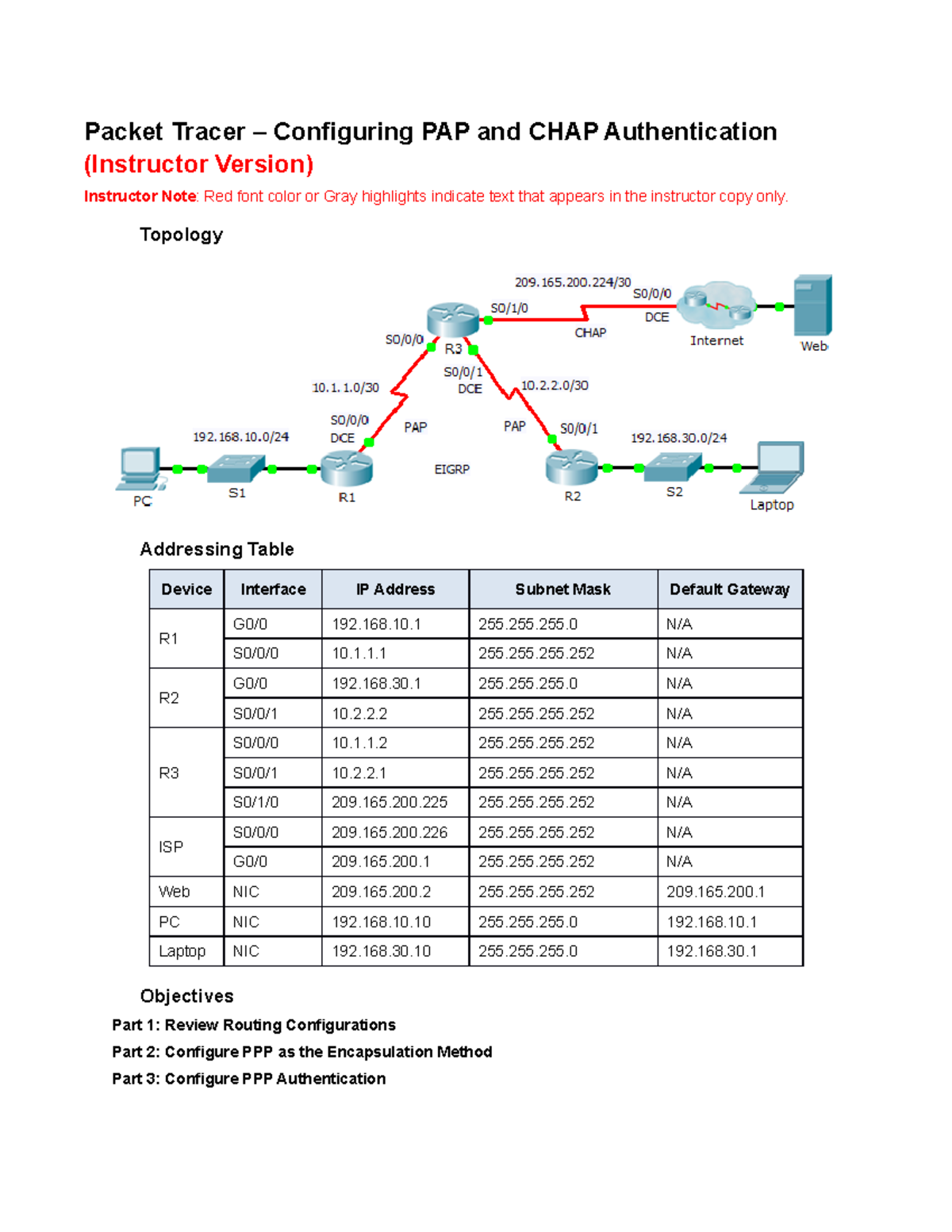 Packet Tracer – Configuring PAP and CHAP Authentication
(Instructor Version)

Instructor Note: Red font color or Gray highlights indicate text that appears in the instructor copy only.

Topology

209.165.200.224/30
S0/1/0
S0/0/0
DCE
CHAP
Internet
Web
S0/0/0
R3
S0/0/1
DCE
10.1.1.0/30
10.2.2.0/30
S0/0/0
DCE
PAP
PAP
S0/0/1
192.168.10.0/24
192.168.30.0/24
EIGRP
PC
S1
R1
R2
S2
Laptop

Addressing Table

| Device | Interface | IP Address | Subnet Mask | Default Gateway |
|---|---|---|---|---|
| R1 | G0/0 | 192.168.10.1 | 255.255.255.0 | N/A |
| | S0/0/0 | 10.1.1.1 | 255.255.255.252 | N/A |
| R2 | G0/0 | 192.168.30.1 | 255.255.255.0 | N/A |
| | S0/0/1 | 10.2.2.2 | 255.255.255.252 | N/A |
| R3 | S0/0/0 | 10.1.1.2 | 255.255.255.252 | N/A |
| | S0/0/1 | 10.2.2.1 | 255.255.255.252 | N/A |
| | S0/1/0 | 209.165.200.225 | 255.255.255.252 | N/A |
| ISP | S0/0/0 | 209.165.200.226 | 255.255.255.252 | N/A |
| | G0/0 | 209.165.200.1 | 255.255.255.252 | N/A |
| Web | NIC | 209.165.200.2 | 255.255.255.252 | 209.165.200.1 |
| PC | NIC | 192.168.10.10 | 255.255.255.0 | 192.168.10.1 |
| Laptop | NIC | 192.168.30.10 | 255.255.255.0 | 192.168.30.1 |

Objectives

Part 1: Review Routing Configurations
Part 2: Configure PPP as the Encapsulation Method
Part 3: Configure PPP Authentication