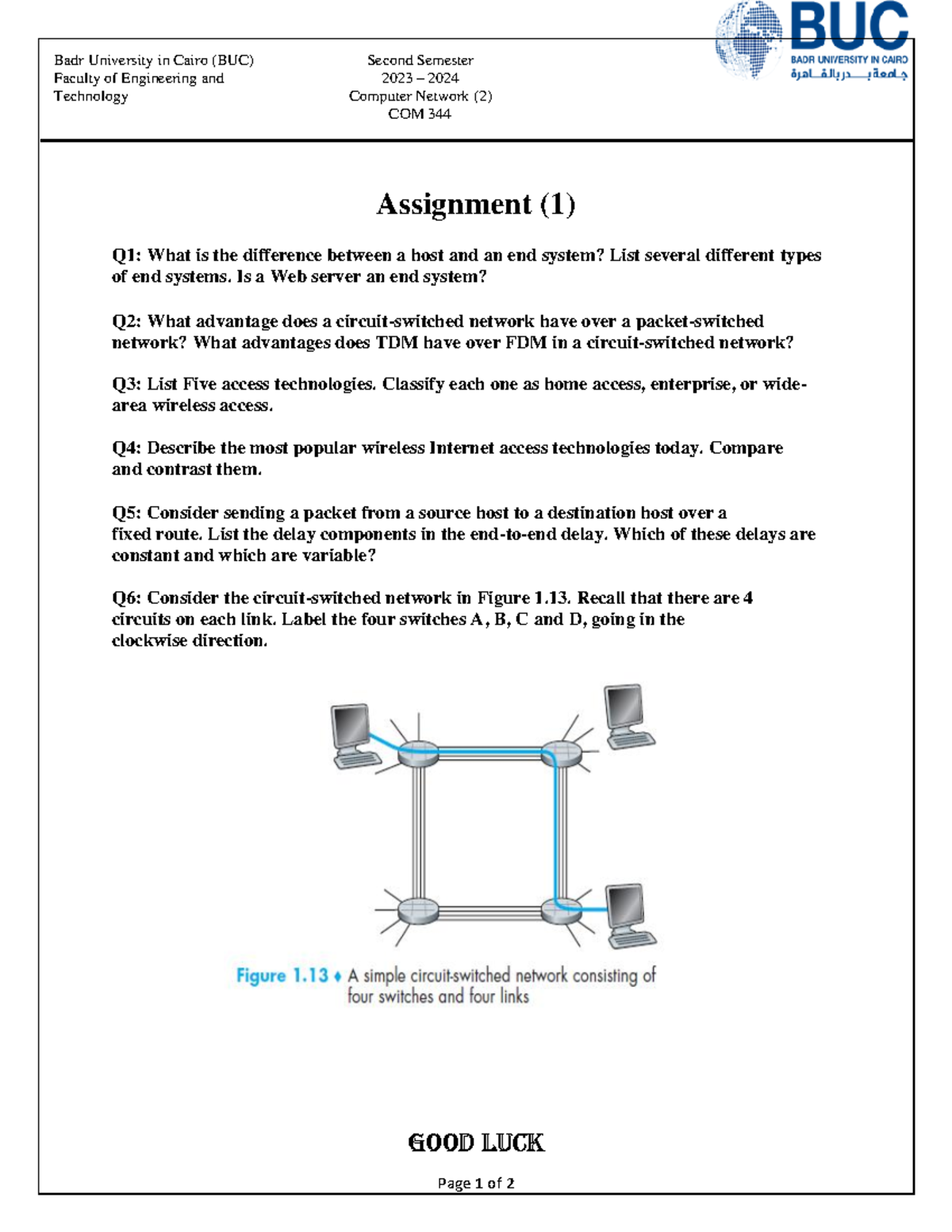 Badr University in Cairo (BUC)
Faculty of Engineering and Technology

Second Semester
2023 – 2024
Computer Network (2)
COM 344

BUC
BADR UNIVERSITY IN CAIRO
جامعة بدر بالقاهرة

Assignment (1)

Q1: What is the difference between a host and an end system? List several different types of end systems. Is a Web server an end system?

Q2: What advantage does a circuit-switched network have over a packet-switched network? What advantages does TDM have over FDM in a circuit-switched network?

Q3: List Five access technologies. Classify each one as home access, enterprise, or wide-area wireless access.

Q4: Describe the most popular wireless Internet access technologies today. Compare and contrast them.

Q5: Consider sending a packet from a source host to a destination host over a fixed route. List the delay components in the end-to-end delay. Which of these delays are constant and which are variable?

Q6: Consider the circuit-switched network in Figure 1.13. Recall that there are 4 circuits on each link. Label the four switches A, B, C and D, going in the clockwise direction.

Figure 1.13 ♦ A simple circuit-switched network consisting of four switches and four links

GOOD LUCK

Page 1 of 2