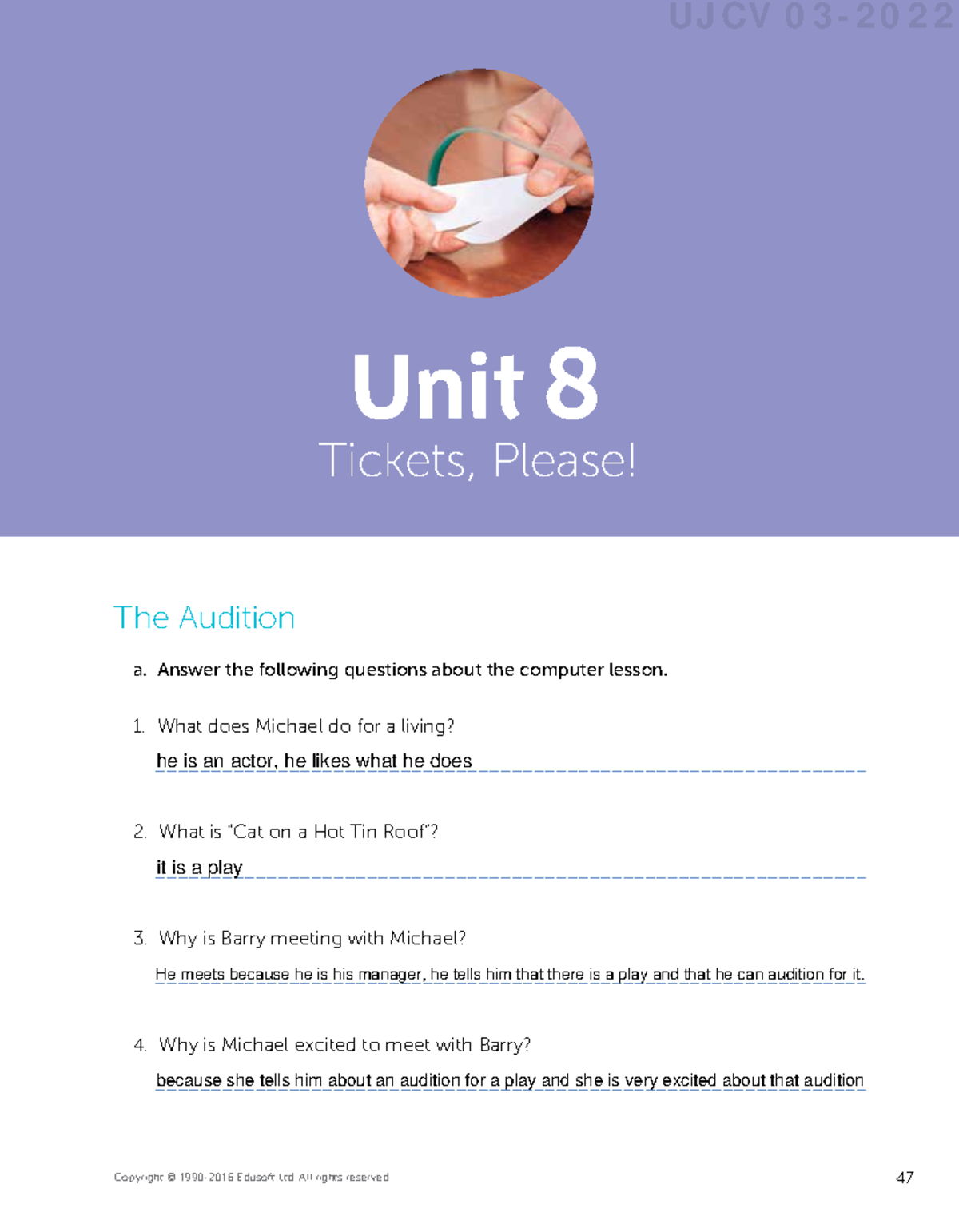 UJCV 03-2022

Unit 8
Tickets, Please!

The Audition

a. Answer the following questions about the computer lesson.

1. What does Michael do for a living?
he is an actor, he likes what he does

2. What is "Cat on a Hot Tin Roof"?
it is a play

3. Why is Barry meeting with Michael?
He meets because he is his manager, he tells him that there is a play and that he can audition for it.

4. Why is Michael excited to meet with Barry?
because she tells him about an audition for a play and she is very excited about that audition

Copyright © 1990-2016 Edusoft Ltd. All rights reserved

47