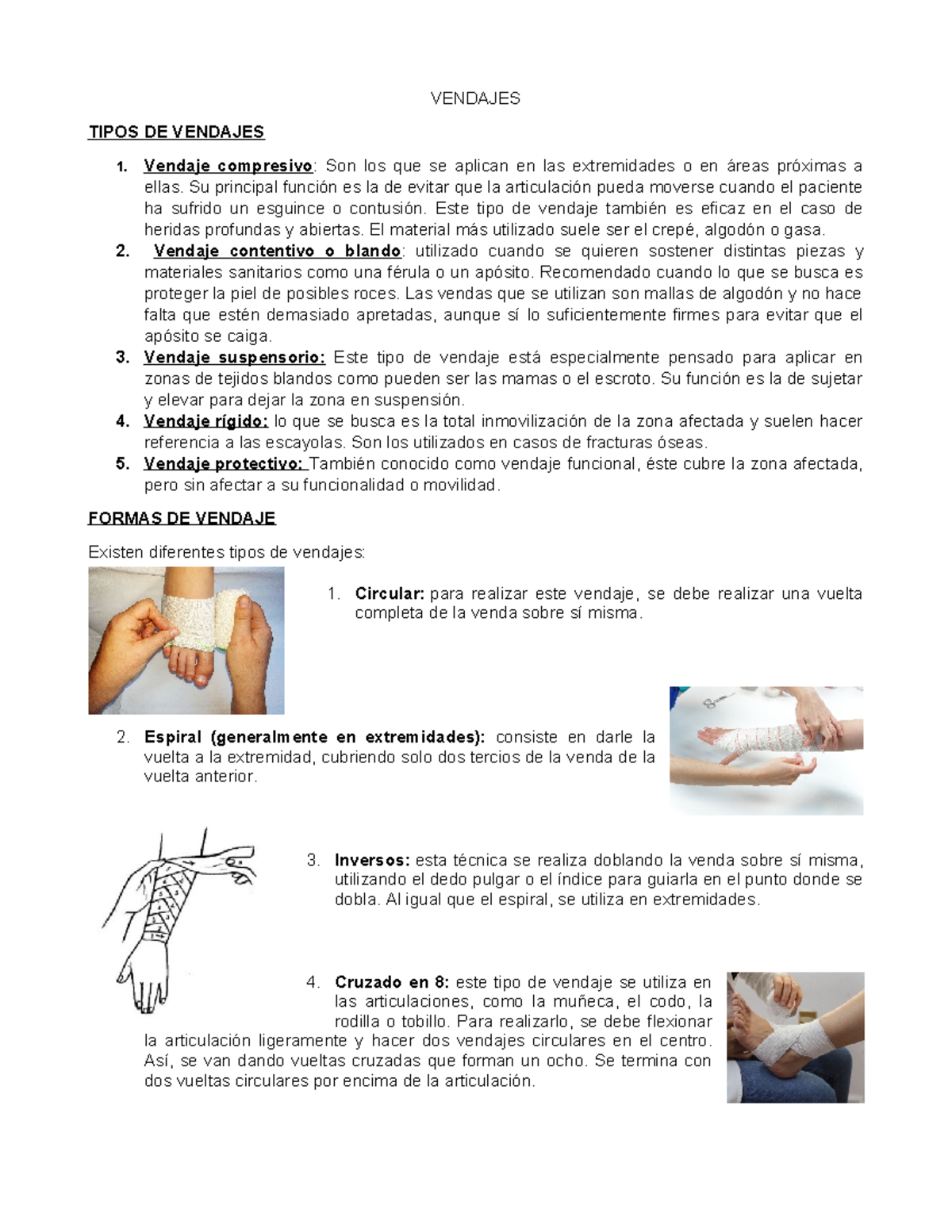 VENDAJES

TIPOS DE VENDAJES

1. Vendaje compresivo: Son los que se aplican en las extremidades o en áreas próximas a ellas. Su principal función es la de evitar que la articulación pueda moverse cuando el paciente ha sufrido un esguince o contusión. Este tipo de vendaje también es eficaz en el caso de heridas profundas y abiertas. El material más utilizado suele ser el crepé, algodón o gasa.
2. Vendaje contentivo o blando: utilizado cuando se quieren sostener distintas piezas y materiales sanitarios como una férula o un apósito. Recomendado cuando lo que se busca es proteger la piel de posibles roces. Las vendas que se utilizan son mallas de algodón y no hace falta que estén demasiado apretadas, aunque sí lo suficientemente firmes para evitar que el apósito se caiga.
3. Vendaje suspensorio: Este tipo de vendaje está especialmente pensado para aplicar en zonas de tejidos blandos como pueden ser las mamas o el escroto. Su función es la de sujetar y elevar para dejar la zona en suspensión.
4. Vendaje rígido: lo que se busca es la total inmovilización de la zona afectada y suelen hacer referencia a las escayolas. Son los utilizados en casos de fracturas óseas.
5. Vendaje protectivo: También conocido como vendaje funcional, éste cubre la zona afectada, pero sin afectar a su funcionalidad o movilidad.

FORMAS DE VENDAJE

Existen diferentes tipos de vendajes:

1. Circular: para realizar este vendaje, se debe realizar una vuelta completa de la venda sobre sí misma.

2. Espiral (generalmente en extremidades): consiste en darle la vuelta a la extremidad, cubriendo solo dos tercios de la venda de la vuelta anterior.

3. Inversos: esta técnica se realiza doblando la venda sobre sí misma, utilizando el dedo pulgar o el índice para guiarla en el punto donde se dobla. Al igual que el espiral, se utiliza en extremidades.

4. Cruzado en 8: este tipo de vendaje se utiliza en las articulaciones, como la muñeca, el codo, la rodilla o tobillo. Para realizarlo, se debe flexionar la articulación ligeramente y hacer dos vendajes circulares en el centro. Así, se van dando vueltas cruzadas que forman un ocho. Se termina con dos vueltas circulares por encima de la articulación.