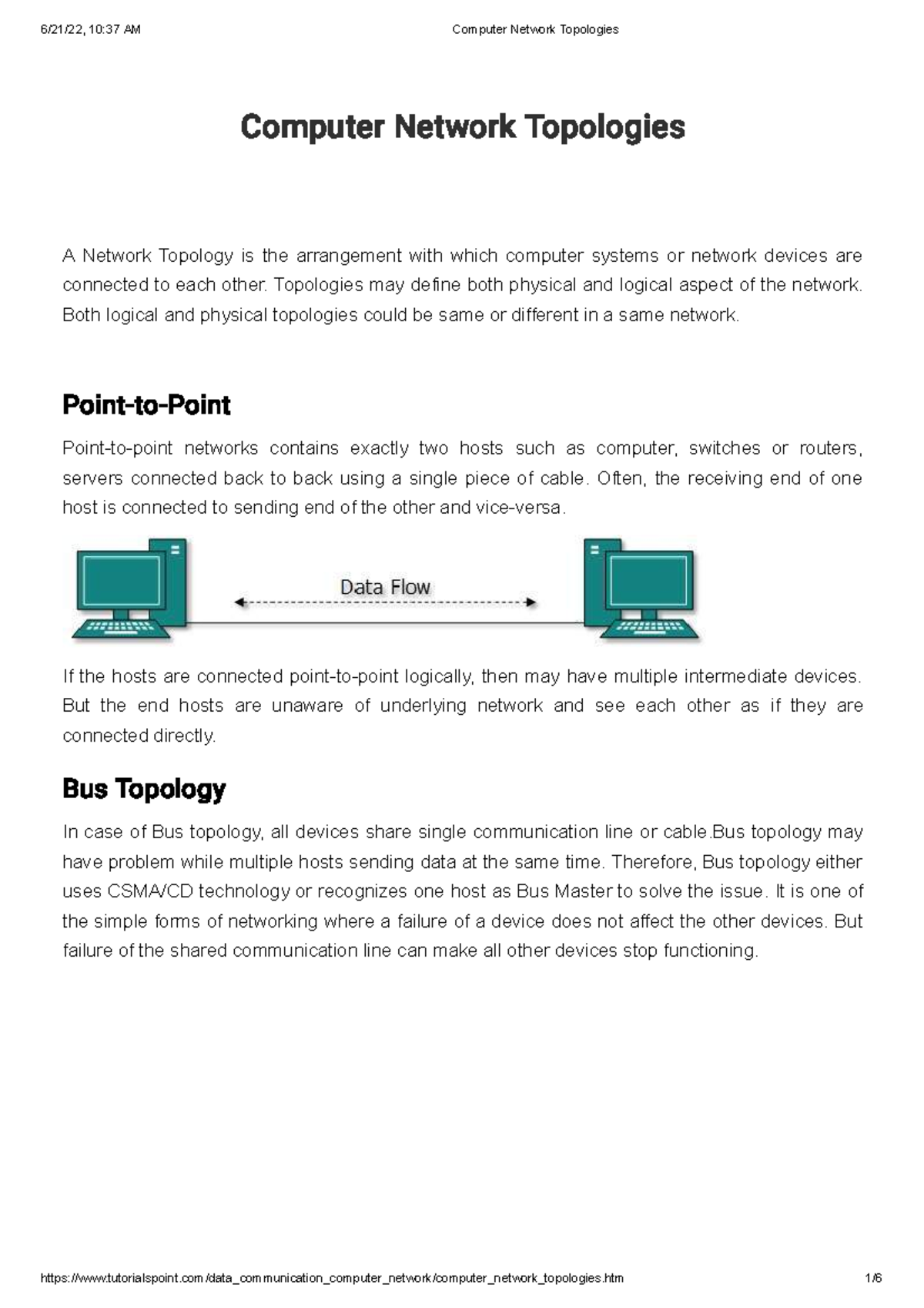 6/21/22, 10:37 AM Computer Network Topologies

Computer Network Topologies

A Network Topology is the arrangement with which computer systems or network devices are connected to each other. Topologies may define both physical and logical aspect of the network. Both logical and physical topologies could be same or different in a same network.

Point-to-Point

Point-to-point networks contains exactly two hosts such as computer, switches or routers, servers connected back to back using a single piece of cable. Often, the receiving end of one host is connected to sending end of the other and vice-versa.

Data Flow

If the hosts are connected point-to-point logically, then may have multiple intermediate devices. But the end hosts are unaware of underlying network and see each other as if they are connected directly.

Bus Topology

In case of Bus topology, all devices share single communication line or cable.Bus topology may have problem while multiple hosts sending data at the same time. Therefore, Bus topology either uses CSMA/CD technology or recognizes one host as Bus Master to solve the issue. It is one of the simple forms of networking where a failure of a device does not affect the other devices. But failure of the shared communication line can make all other devices stop functioning.

https://www.tutorialspoint.com/data_communication_computer_network/computer_network_topologies.htm 1/6