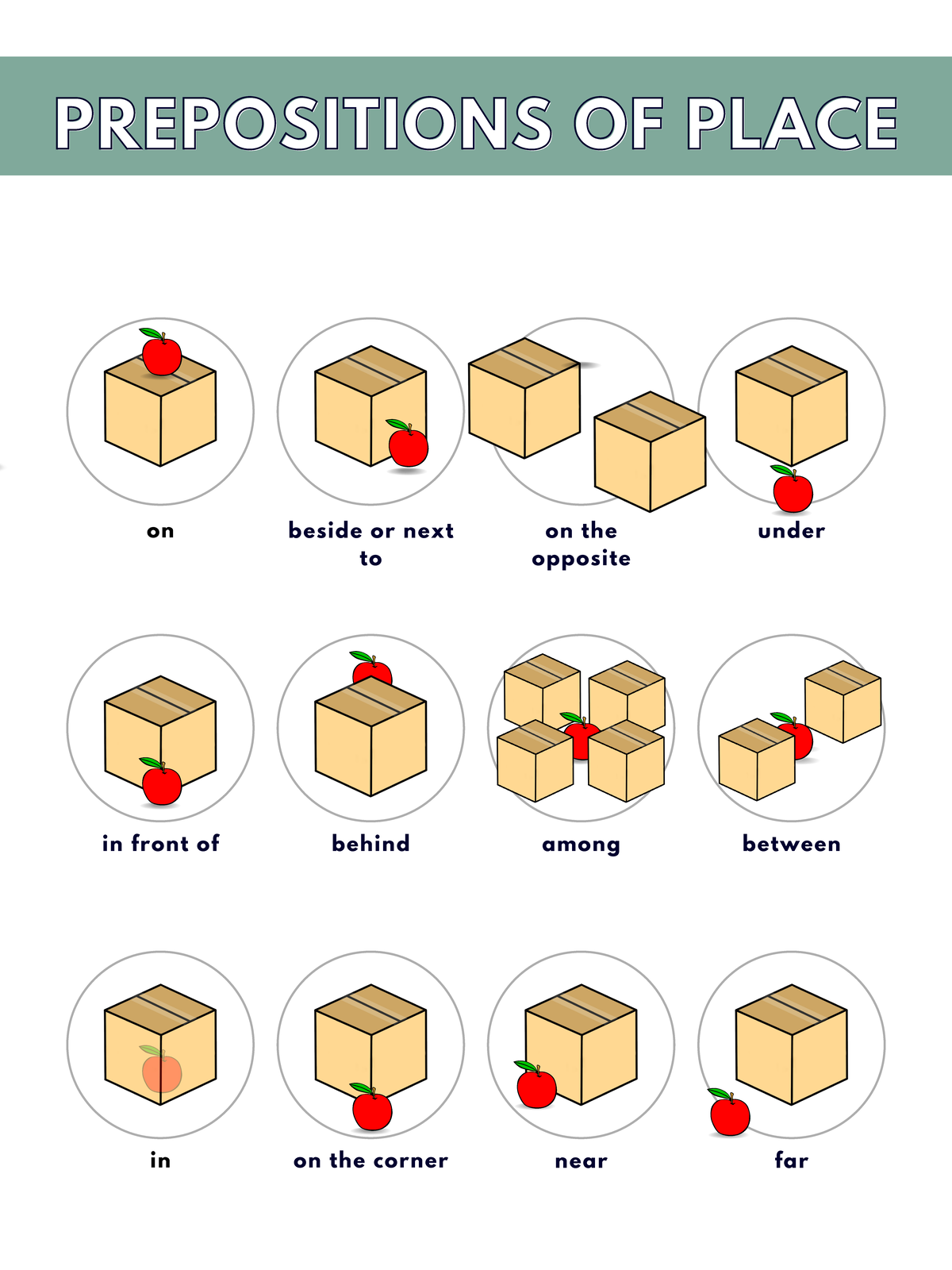 PREPOSITIONS OF PLACE

on

beside or next to

on the opposite

under

in front of

behind

among

between

in

on the corner

near

far