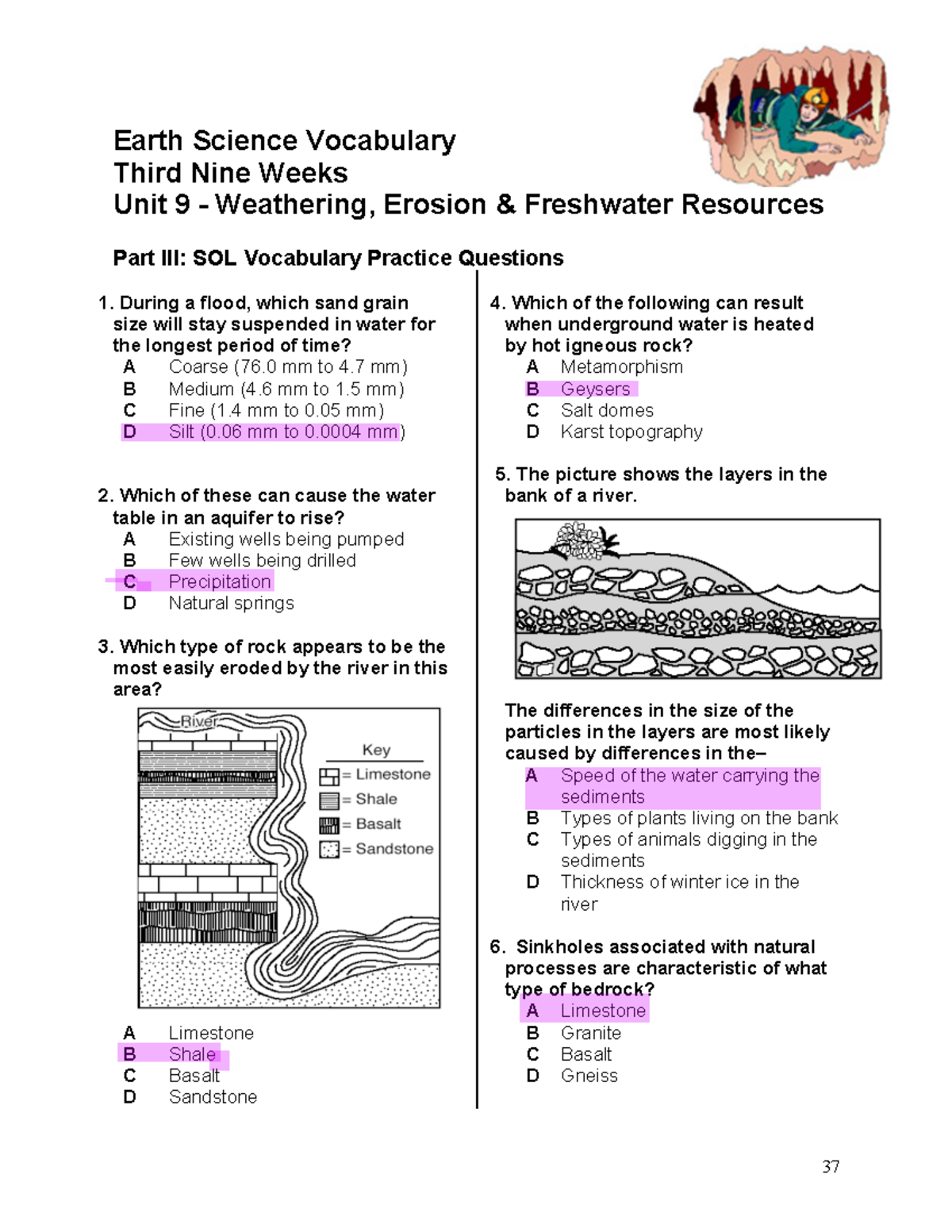 Earth Science Vocabulary
Third Nine Weeks
Unit 9 - Weathering, Erosion & Freshwater Resources

Part III: SOL Vocabulary Practice Questions

1. During a flood, which sand grain size will stay suspended in water for the longest period of time?
A Coarse (76.0 mm to 4.7 mm)
B Medium (4.6 mm to 1.5 mm)
C Fine (1.4 mm to 0.05 mm)
D Silt (0.06 mm to 0.0004 mm)

2. Which of these can cause the water table in an aquifer to rise?
A Existing wells being pumped
B Few wells being drilled
C Precipitation
D Natural springs

3. Which type of rock appears to be the most easily eroded by the river in this area?

River

Key
= Limestone
= Shale
= Basalt
= Sandstone

A Limestone
B Shale
C Basalt
D Sandstone

4. Which of the following can result when underground water is heated by hot igneous rock?
A Metamorphism
B Geysers
C Salt domes
D Karst topography

5. The picture shows the layers in the bank of a river.

The differences in the size of the particles in the layers are most likely caused by differences in the–
A Speed of the water carrying the sediments
B Types of plants living on the bank
C Types of animals digging in the sediments
D Thickness of winter ice in the river

6. Sinkholes associated with natural processes are characteristic of what type of bedrock?
A Limestone
B Granite
C Basalt
D Gneiss

37