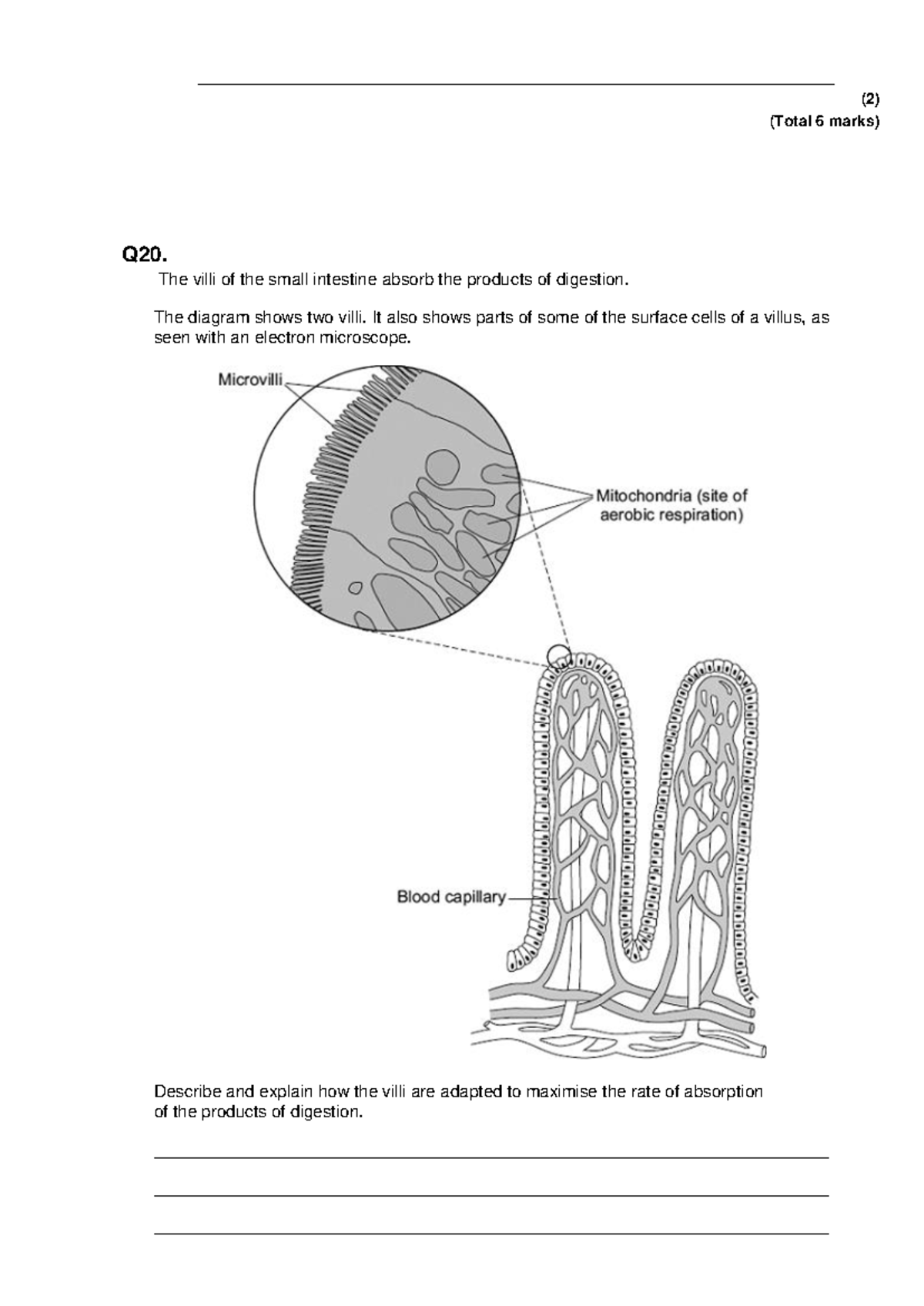 (2)
(Total 6 marks)

Q20.

The villi of the small intestine absorb the products of digestion.

The diagram shows two villi. It also shows parts of some of the surface cells of a villus, as seen with an electron microscope.

Microvilli

Mitochondria (site of aerobic respiration)

Blood capillary

Describe and explain how the villi are adapted to maximise the rate of absorption of the products of digestion.