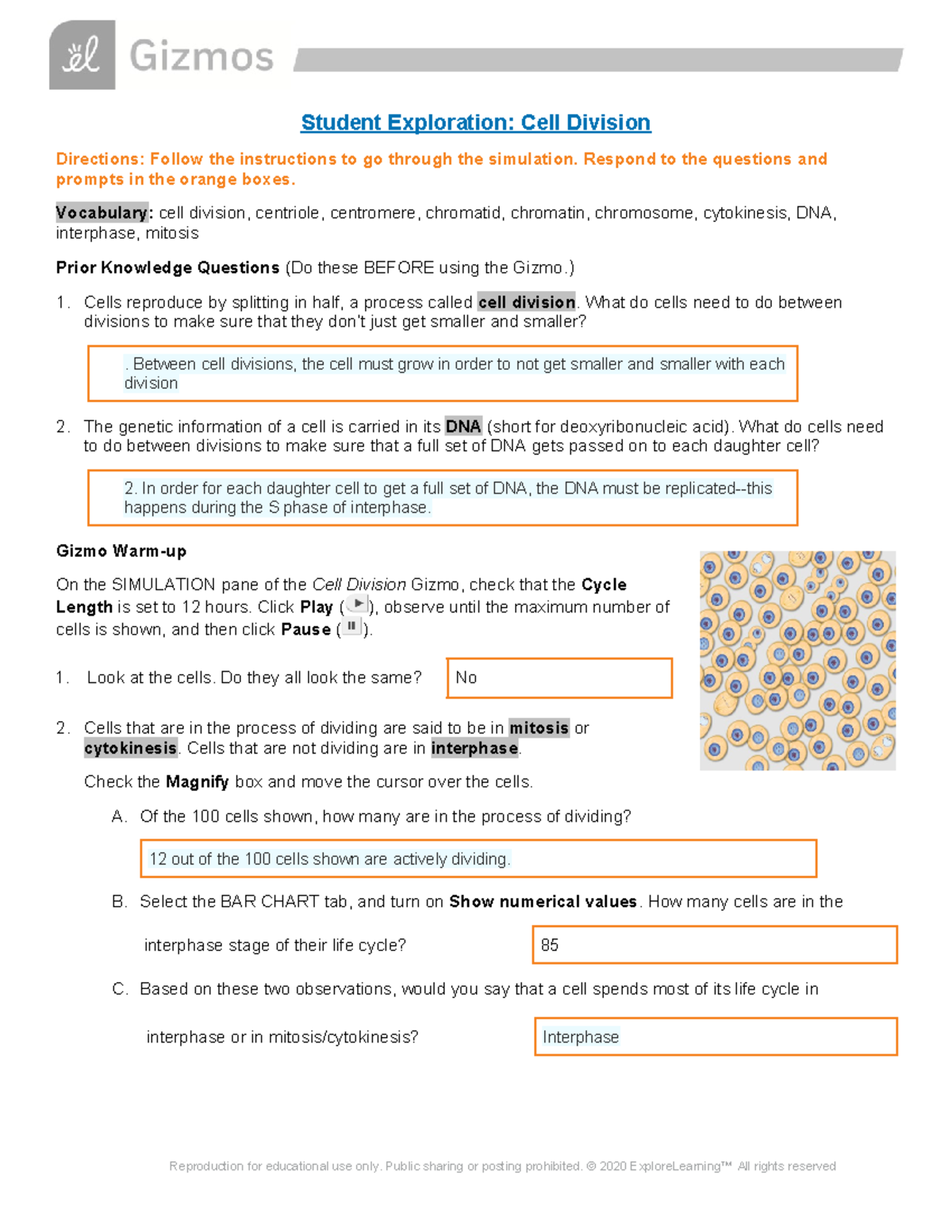 Gizmos

Student Exploration: Cell Division

Directions: Follow the instructions to go through the simulation. Respond to the questions and prompts in the orange boxes.

Vocabulary: cell division, centriole, centromere, chromatid, chromatin, chromosome, cytokinesis, DNA, interphase, mitosis

Prior Knowledge Questions (Do these BEFORE using the Gizmo.)

1. Cells reproduce by splitting in half, a process called cell division. What do cells need to do between divisions to make sure that they don't just get smaller and smaller?

. Between cell divisions, the cell must grow in order to not get smaller and smaller with each division

2. The genetic information of a cell is carried in its DNA (short for deoxyribonucleic acid). What do cells need to do between divisions to make sure that a full set of DNA gets passed on to each daughter cell?

2. In order for each daughter cell to get a full set of DNA, the DNA must be replicated--this happens during the S phase of interphase.

Gizmo Warm-up

On the SIMULATION pane of the Cell Division Gizmo, check that the Cycle Length is set to 12 hours. Click Play ( ), observe until the maximum number of cells is shown, and then click Pause ( ).

1. Look at the cells. Do they all look the same?

No

2. Cells that are in the process of dividing are said to be in mitosis or cytokinesis. Cells that are not dividing are in interphase.

Check the Magnify box and move the cursor over the cells.

A. Of the 100 cells shown, how many are in the process of dividing?

12 out of the 100 cells shown are actively dividing.

B. Select the BAR CHART tab, and turn on Show numerical values. How many cells are in the interphase stage of their life cycle?

85

C. Based on these two observations, would you say that a cell spends most of its life cycle in interphase or in mitosis/cytokinesis?

Interphase

Reproduction for educational use only. Public sharing or posting prohibited. © 2020 ExploreLearning™ All rights reserved