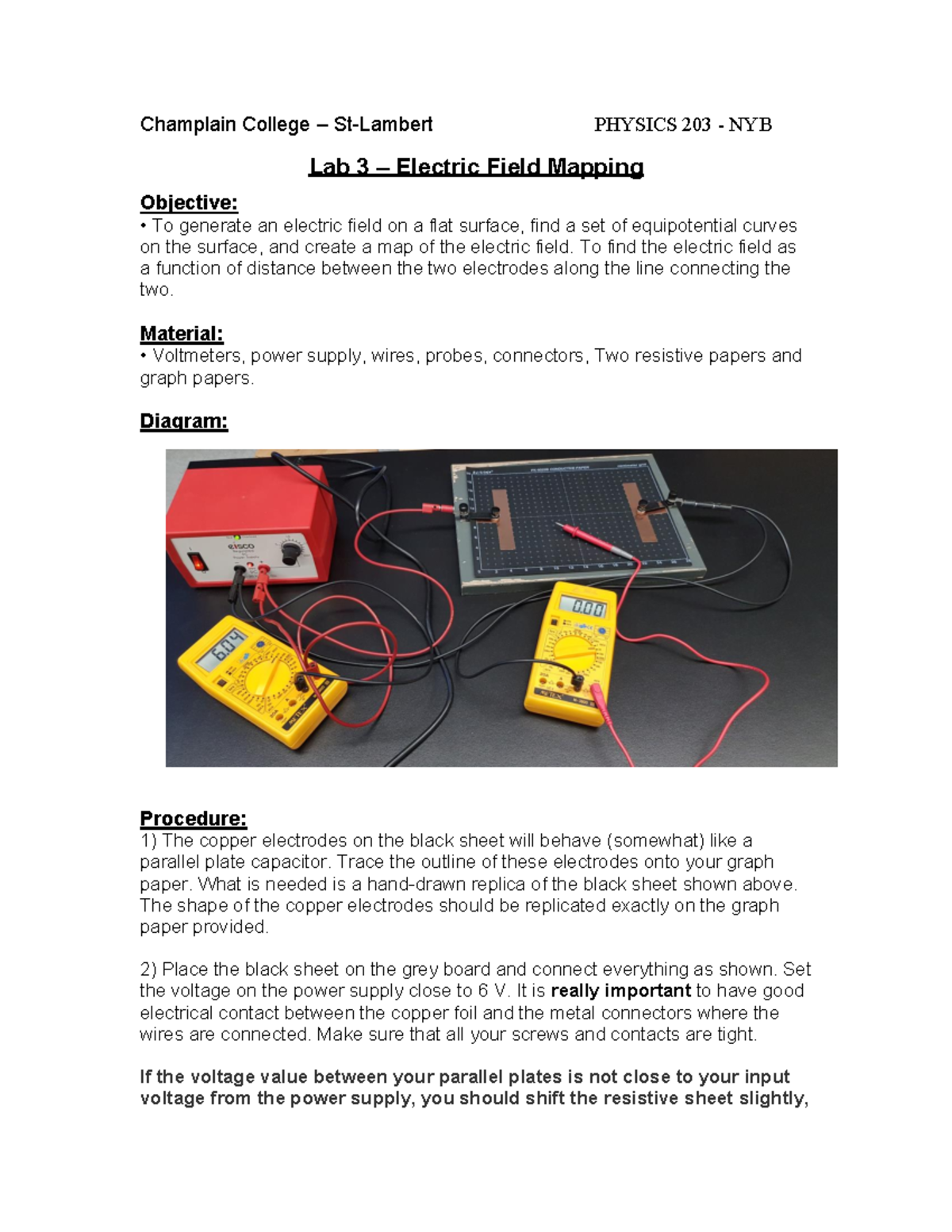 Champlain College – St-Lambert PHYSICS 203 - NYB

Lab 3 – Electric Field Mapping

Objective:
• To generate an electric field on a flat surface, find a set of equipotential curves on the surface, and create a map of the electric field. To find the electric field as a function of distance between the two electrodes along the line connecting the two.

Material:
• Voltmeters, power supply, wires, probes, connectors, Two resistive papers and graph papers.

Diagram:

EISCO

6.04

0.00

Procedure:
1) The copper electrodes on the black sheet will behave (somewhat) like a parallel plate capacitor. Trace the outline of these electrodes onto your graph paper. What is needed is a hand-drawn replica of the black sheet shown above. The shape of the copper electrodes should be replicated exactly on the graph paper provided.

2) Place the black sheet on the grey board and connect everything as shown. Set the voltage on the power supply close to 6 V. It is really important to have good electrical contact between the copper foil and the metal connectors where the wires are connected. Make sure that all your screws and contacts are tight.

If the voltage value between your parallel plates is not close to your input voltage from the power supply, you should shift the resistive sheet slightly,