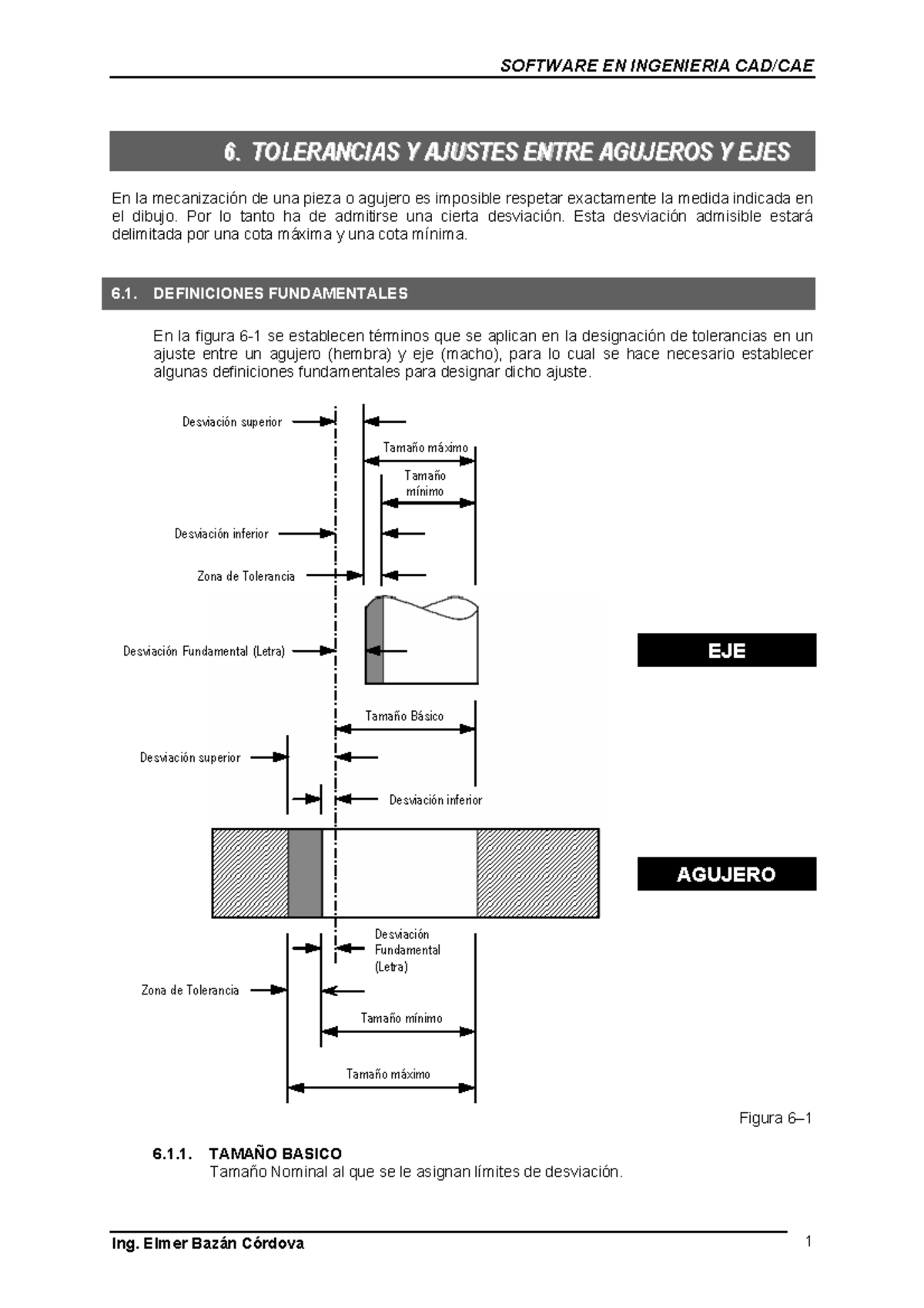 SOFTWARE EN INGENIERIA CAD/CAE

6. TOLERANCIAS Y AJUSTES ENTRE AGUJEROS Y EJES

En la mecanización de una pieza o agujero es imposible respetar exactamente la medida indicada en el dibujo. Por lo tanto ha de admitirse una cierta desviación. Esta desviación admisible estará delimitada por una cota máxima y una cota mínima.

6.1. DEFINICIONES FUNDAMENTALES

En la figura 6-1 se establecen términos que se aplican en la designación de tolerancias en un ajuste entre un agujero (hembra) y eje (macho), para lo cual se hace necesario establecer algunas definiciones fundamentales para designar dicho ajuste.

Desviación superior
Tamaño máximo
Tamaño mínimo
Desviación inferior
Zona de Tolerancia
Desviación Fundamental (Letra)
EJE
Tamaño Básico
Desviación superior
Desviación inferior
AGUJERO
Desviación Fundamental (Letra)
Zona de Tolerancia
Tamaño mínimo
Tamaño máximo

Figura 6–1

6.1.1. TAMAÑO BASICO
Tamaño Nominal al que se le asignan límites de desviación.

Ing. Elmer Bazán Córdova

1