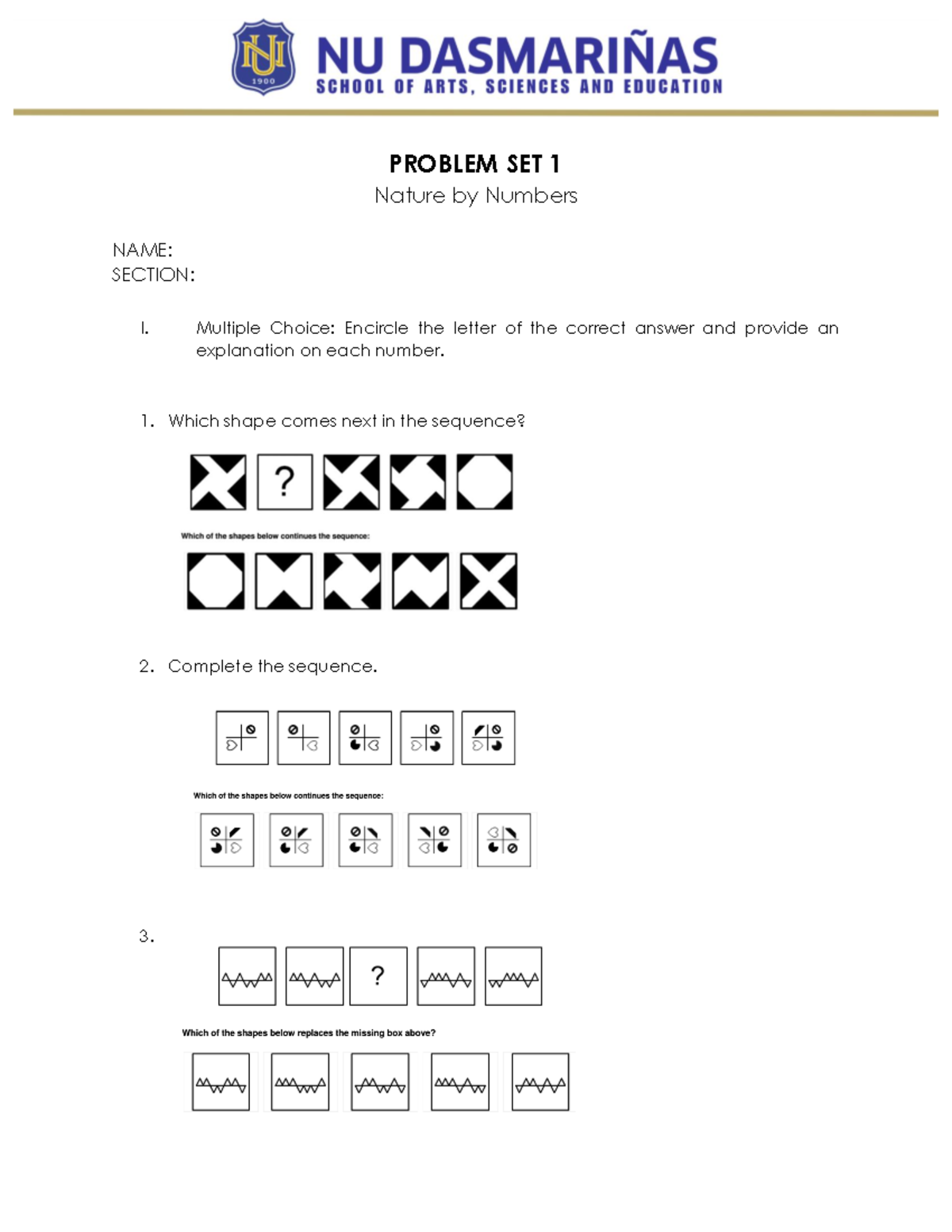 NU
1900
NU DASMARIÑAS
SCHOOL OF ARTS, SCIENCES AND EDUCATION

PROBLEM SET 1
Nature by Numbers

NAME:
SECTION:

I. Multiple Choice: Encircle the letter of the correct answer and provide an explanation on each number.

1. Which shape comes next in the sequence?

?

Which of the shapes below continues the sequence:

2. Complete the sequence.

Which of the shapes below continues the sequence:

3.

?

Which of the shapes below replaces the missing box above?