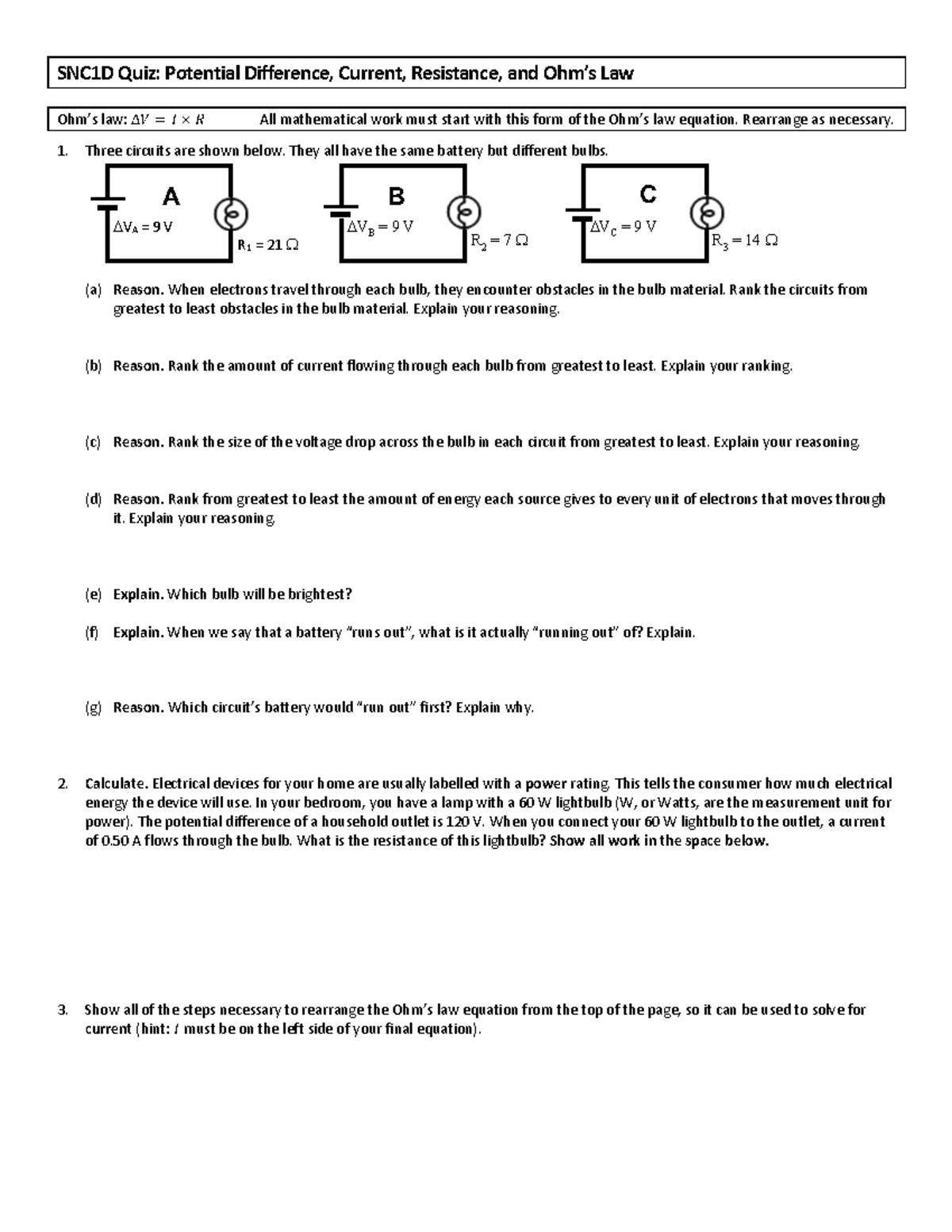 SNC1D Quiz: Potential Difference, Current, Resistance, and Ohm's Law

Ohm's law: $\Delta V = I \times R$ All mathematical work must start with this form of the Ohm's law equation. Rearrange as necessary.

1. Three circuits are shown below. They all have the same battery but different bulbs.

A
$\Delta V_A = 9$ V
$R_1 = 21\ \Omega$

B
$\Delta V_B = 9$ V
$R_2 = 7\ \Omega$

C
$\Delta V_C = 9$ V
$R_3 = 14\ \Omega$

(a) Reason. When electrons travel through each bulb, they encounter obstacles in the bulb material. Rank the circuits from greatest to least obstacles in the bulb material. Explain your reasoning.

(b) Reason. Rank the amount of current flowing through each bulb from greatest to least. Explain your ranking.

(c) Reason. Rank the size of the voltage drop across the bulb in each circuit from greatest to least. Explain your reasoning.

(d) Reason. Rank from greatest to least the amount of energy each source gives to every unit of electrons that moves through it. Explain your reasoning.

(e) Explain. Which bulb will be brightest?

(f) Explain. When we say that a battery "runs out", what is it actually "running out" of? Explain.

(g) Reason. Which circuit's battery would "run out" first? Explain why.

2. Calculate. Electrical devices for your home are usually labelled with a power rating. This tells the consumer how much electrical energy the device will use. In your bedroom, you have a lamp with a 60 W lightbulb (W, or Watts, are the measurement unit for power). The potential difference of a household outlet is 120 V. When you connect your 60 W lightbulb to the outlet, a current of 0.50 A flows through the bulb. What is the resistance of this lightbulb? Show all work in the space below.

3. Show all of the steps necessary to rearrange the Ohm's law equation from the top of the page, so it can be used to solve for current (hint: $I$ must be on the left side of your final equation).