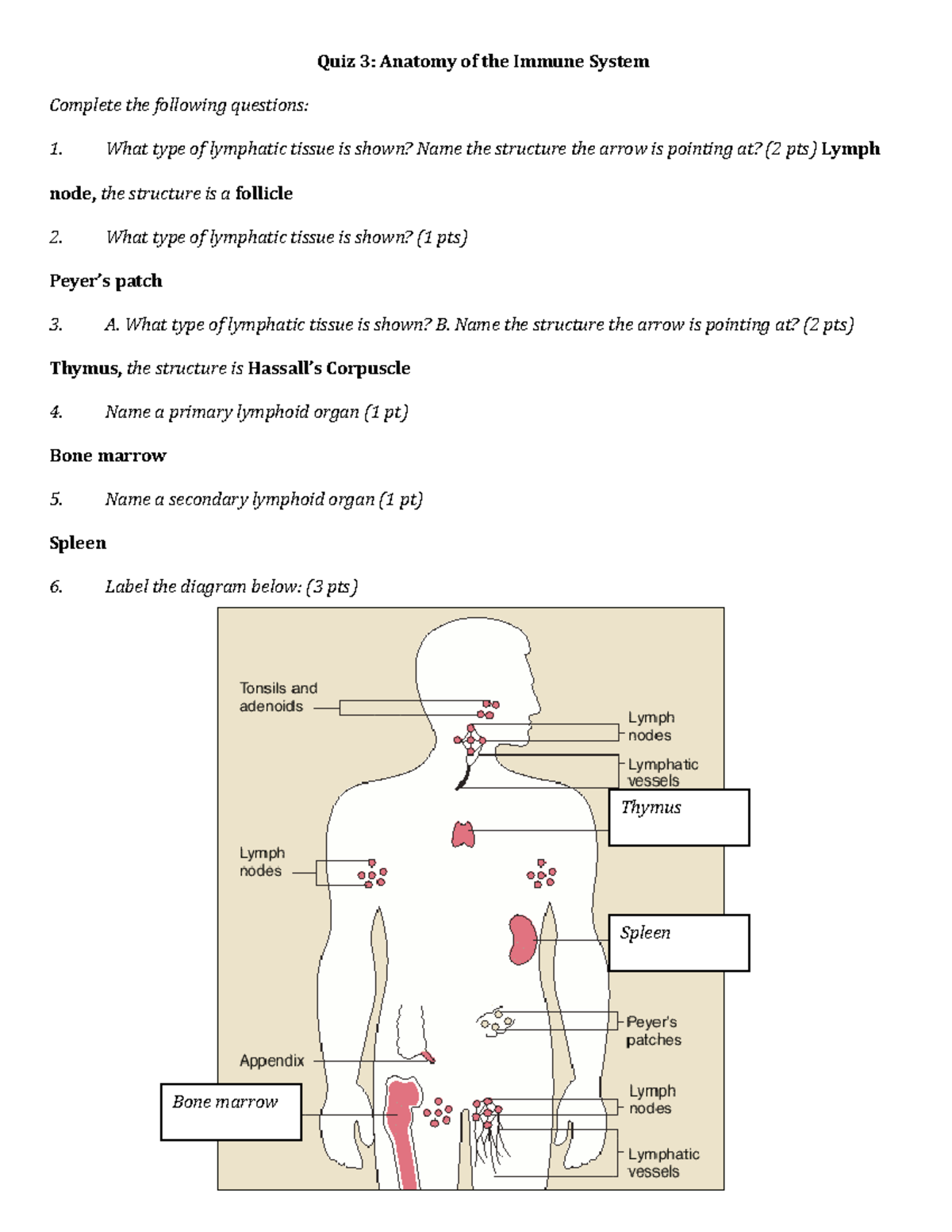 Quiz 3: Anatomy of the Immune System

Complete the following questions:

1. What type of lymphatic tissue is shown? Name the structure the arrow is pointing at? (2 pts) Lymph node, the structure is a follicle

2. What type of lymphatic tissue is shown? (1 pts)

Peyer's patch

3. A. What type of lymphatic tissue is shown? B. Name the structure the arrow is pointing at? (2 pts)

Thymus, the structure is Hassall's Corpuscle

4. Name a primary lymphoid organ (1 pt)

Bone marrow

5. Name a secondary lymphoid organ (1 pt)

Spleen

6. Label the diagram below: (3 pts)

Tonsils and adenoids

Lymph nodes

Lymphatic vessels

Thymus

Lymph nodes

Spleen

Peyer's patches

Appendix

Bone marrow

Lymph nodes

Lymphatic vessels