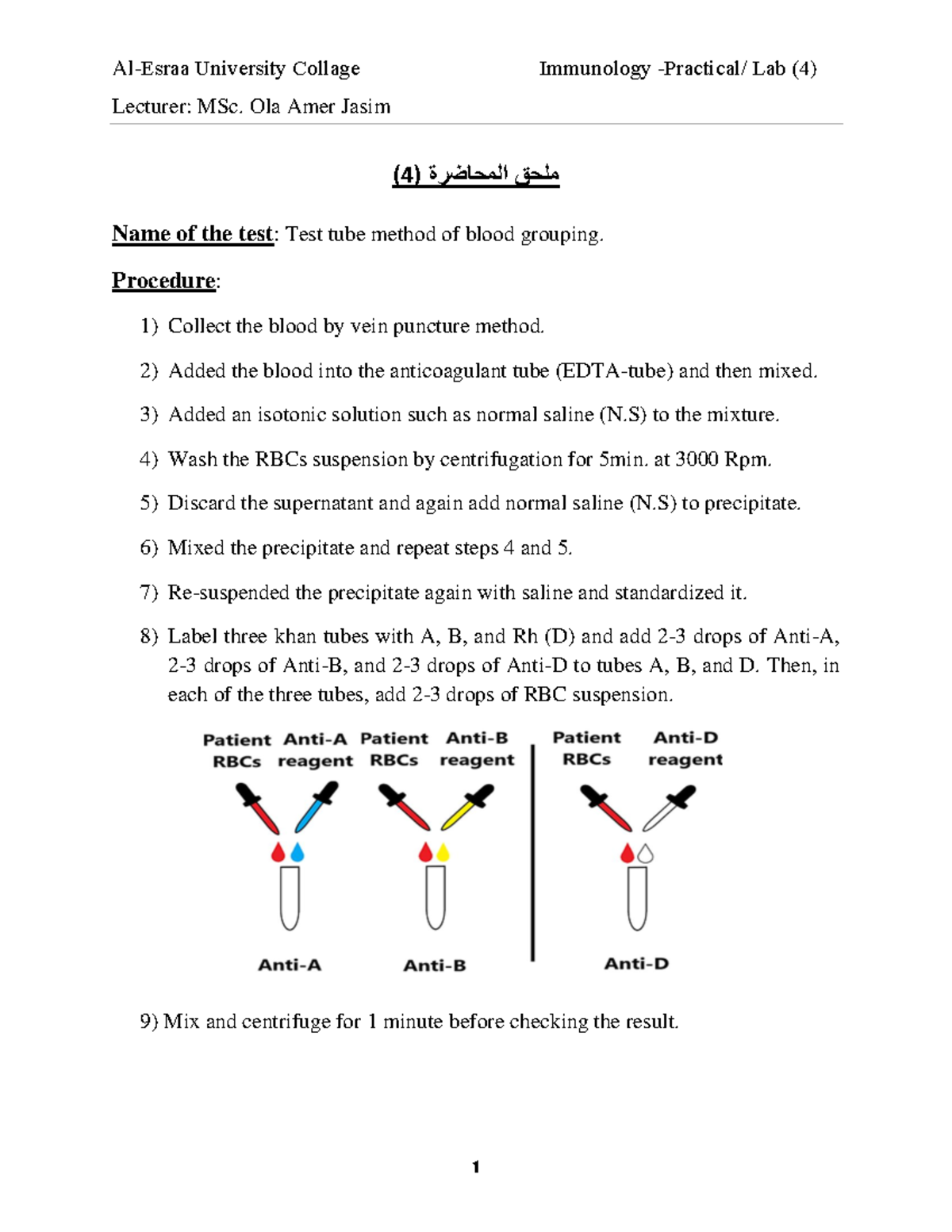 Al-Esraa University Collage Immunology -Practical/ Lab (4)

Lecturer: MSc. Ola Amer Jasim

ملحق المحاضرة (4)

Name of the test: Test tube method of blood grouping.

Procedure:

1) Collect the blood by vein puncture method.

2) Added the blood into the anticoagulant tube (EDTA-tube) and then mixed.

3) Added an isotonic solution such as normal saline (N.S) to the mixture.

4) Wash the RBCs suspension by centrifugation for 5min. at 3000 Rpm.

5) Discard the supernatant and again add normal saline (N.S) to precipitate.

6) Mixed the precipitate and repeat steps 4 and 5.

7) Re-suspended the precipitate again with saline and standardized it.

8) Label three khan tubes with A, B, and Rh (D) and add 2-3 drops of Anti-A, 2-3 drops of Anti-B, and 2-3 drops of Anti-D to tubes A, B, and D. Then, in each of the three tubes, add 2-3 drops of RBC suspension.

Patient RBCs Anti-A reagent Patient RBCs Anti-B reagent Patient RBCs Anti-D reagent

Anti-A Anti-B Anti-D

9) Mix and centrifuge for 1 minute before checking the result.

1