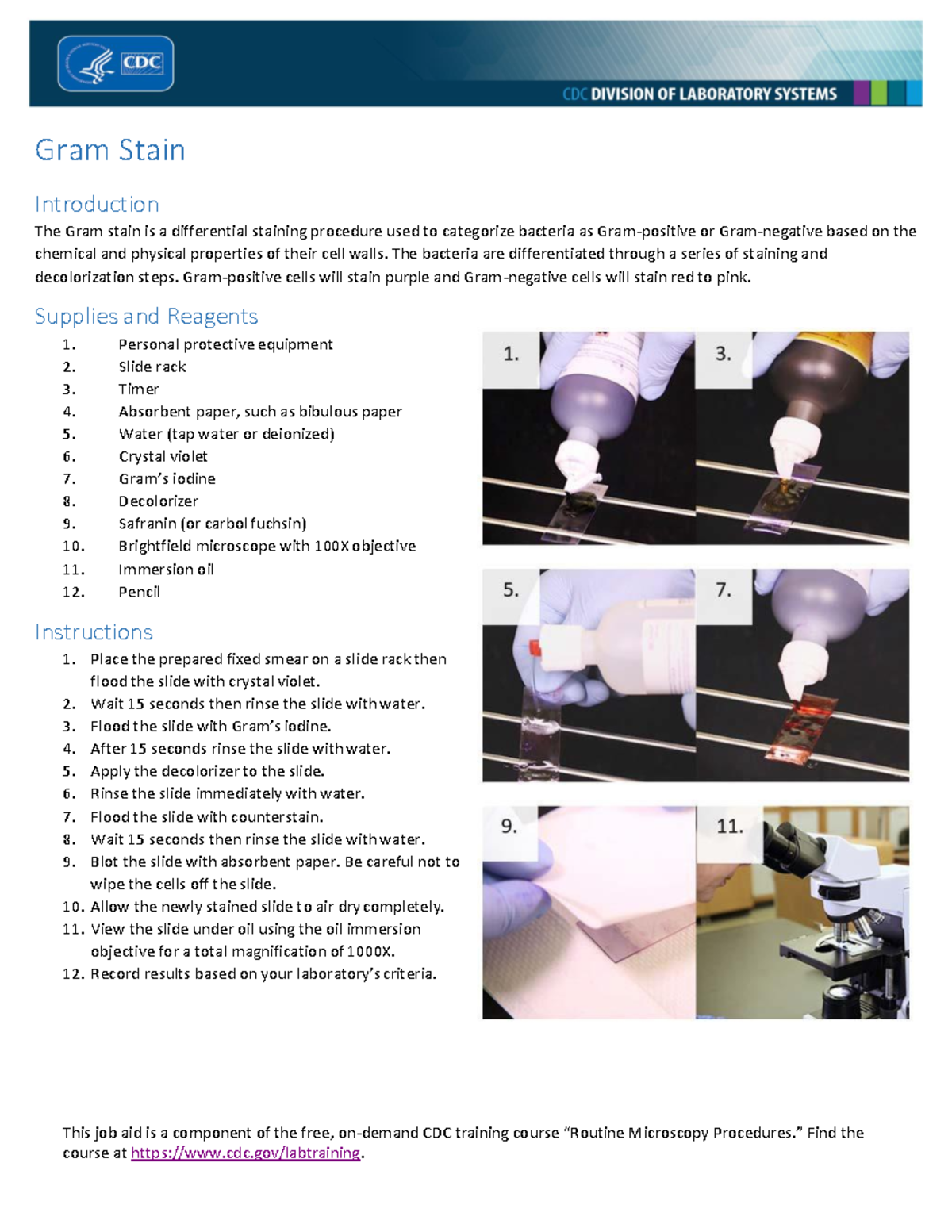 CDC

CDC DIVISION OF LABORATORY SYSTEMS

Gram Stain

Introduction

The Gram stain is a differential staining procedure used to categorize bacteria as Gram-positive or Gram-negative based on the chemical and physical properties of their cell walls. The bacteria are differentiated through a series of staining and decolorization steps. Gram-positive cells will stain purple and Gram-negative cells will stain red to pink.

Supplies and Reagents

1. Personal protective equipment
2. Slide rack
3. Timer
4. Absorbent paper, such as bibulous paper
5. Water (tap water or deionized)
6. Crystal violet
7. Gram's iodine
8. Decolorizer
9. Safranin (or carbol fuchsin)
10. Brightfield microscope with 100X objective
11. Immersion oil
12. Pencil

Instructions

1. Place the prepared fixed smear on a slide rack then flood the slide with crystal violet.
2. Wait 15 seconds then rinse the slide with water.
3. Flood the slide with Gram's iodine.
4. After 15 seconds rinse the slide with water.
5. Apply the decolorizer to the slide.
6. Rinse the slide immediately with water.
7. Flood the slide with counterstain.
8. Wait 15 seconds then rinse the slide with water.
9. Blot the slide with absorbent paper. Be careful not to wipe the cells off the slide.
10. Allow the newly stained slide to air dry completely.
11. View the slide under oil using the oil immersion objective for a total magnification of 1000X.
12. Record results based on your laboratory's criteria.

1.

3.

5.

7.

9.

11.

This job aid is a component of the free, on-demand CDC training course "Routine Microscopy Procedures." Find the course at https://www.cdc.gov/labtraining.