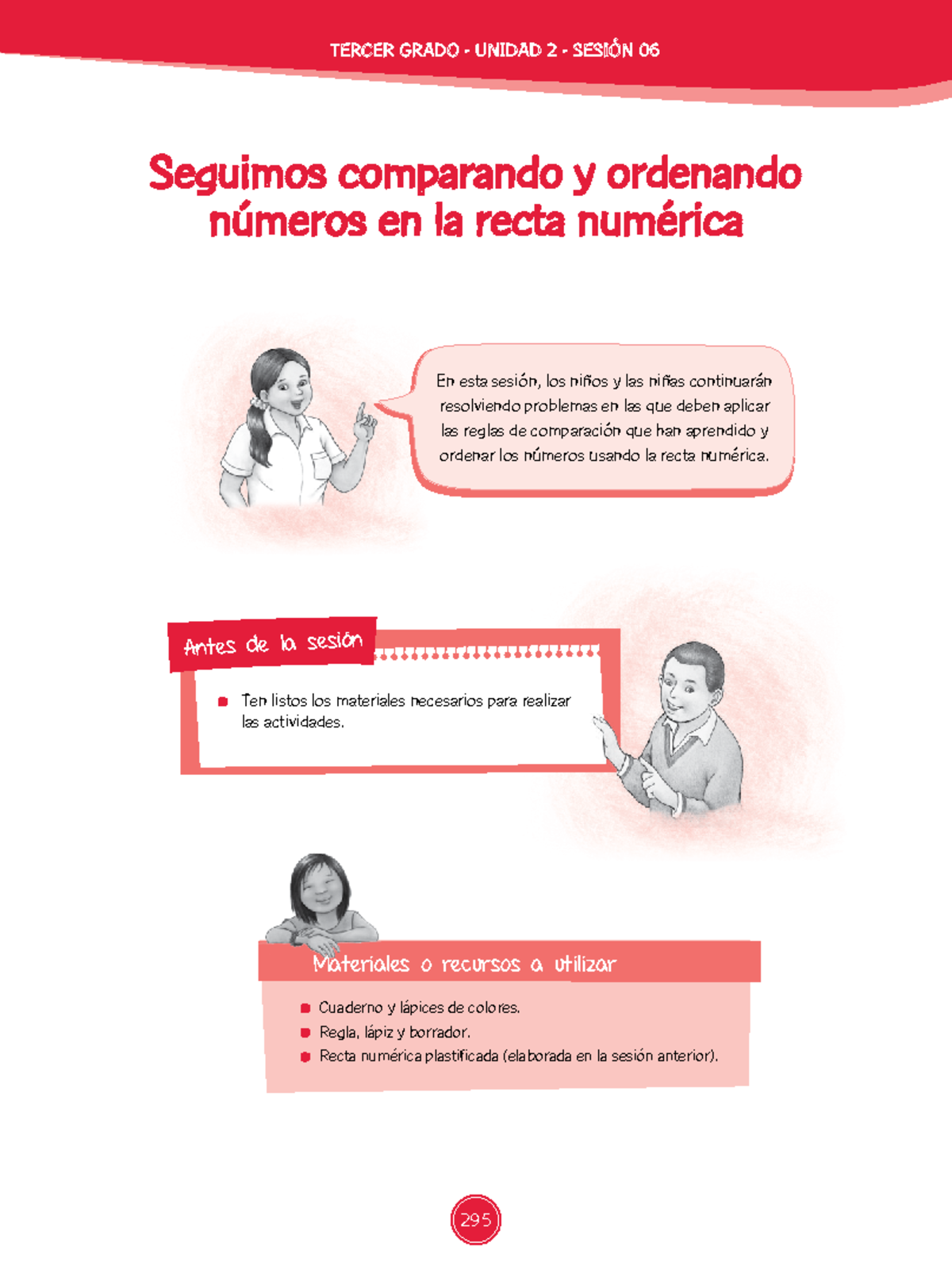 TERCER GRADO - UNIDAD 2 - SESIÓN 06

Seguimos comparando y ordenando números en la recta numérica

En esta sesión, los niños y las niñas continuarán resolviendo problemas en las que deben aplicar las reglas de comparación que han aprendido y ordenar los números usando la recta numérica.

Antes de la sesión

Ten listos los materiales necesarios para realizar las actividades.

Materiales o recursos a utilizar

Cuaderno y lápices de colores.
Regla, lápiz y borrador.
Recta numérica plastificada (elaborada en la sesión anterior).

295