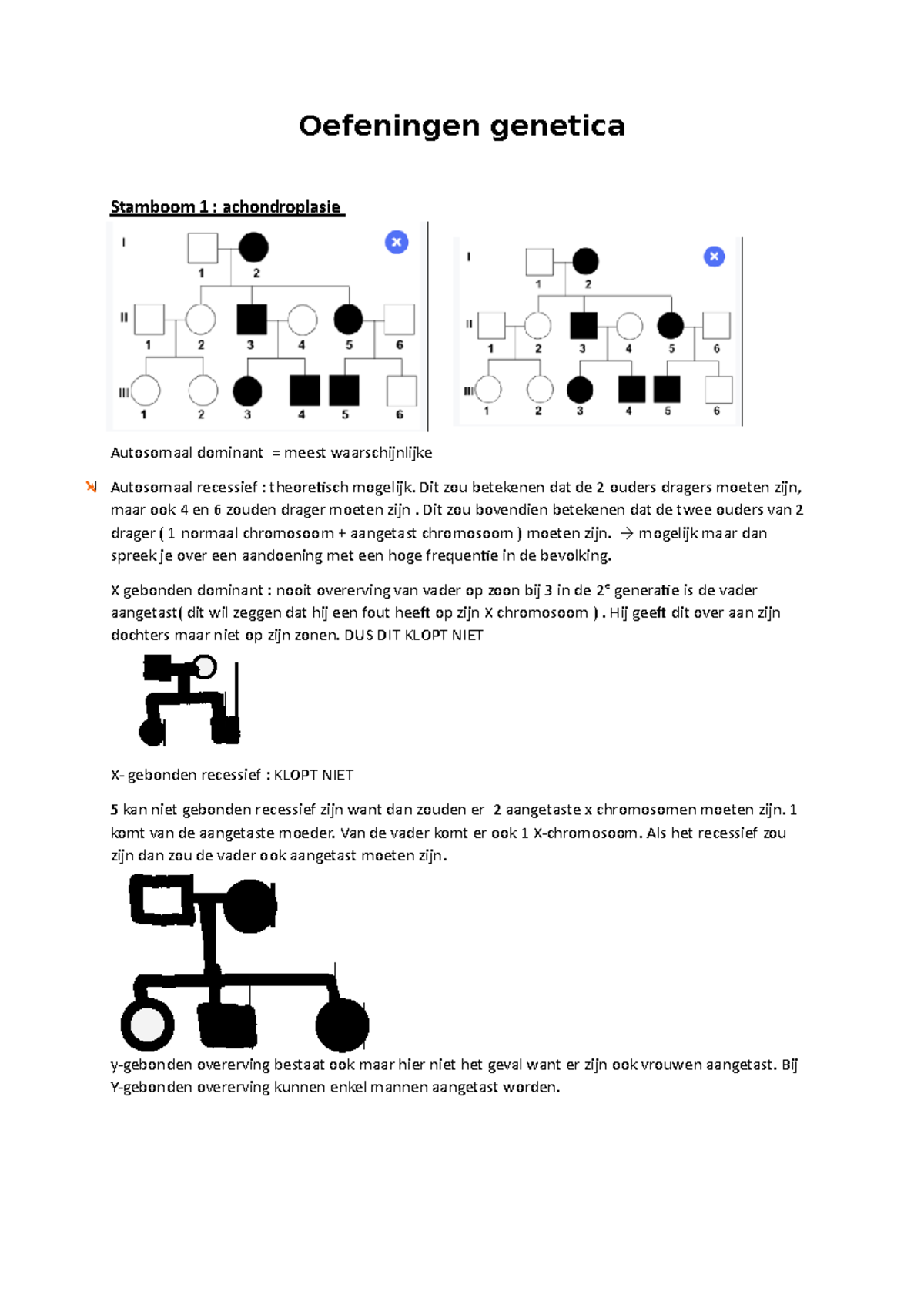 Oefeningen genetica

Stamboom 1 : achondroplasie

I
1 2
II
1 2 3 4 5 6
III
1 2 3 4 5 6

I
1 2
II
1 2 3 4 5 6
III
1 2 3 4 5 6

Autosomaal dominant = meest waarschijnlijke

Autosomaal recessief : theoretisch mogelijk. Dit zou betekenen dat de 2 ouders dragers moeten zijn, maar ook 4 en 6 zouden drager moeten zijn . Dit zou bovendien betekenen dat de twee ouders van 2 drager ( 1 normaal chromosoom + aangetast chromosoom ) moeten zijn. → mogelijk maar dan spreek je over een aandoening met een hoge frequentie in de bevolking.

X gebonden dominant : nooit overerving van vader op zoon bij 3 in de 2$^e$ generatie is de vader aangetast( dit wil zeggen dat hij een fout heeft op zijn X chromosoom ) . Hij geeft dit over aan zijn dochters maar niet op zijn zonen. DUS DIT KLOPT NIET

X- gebonden recessief : KLOPT NIET

5 kan niet gebonden recessief zijn want dan zouden er 2 aangetaste x chromosomen moeten zijn. 1 komt van de aangetaste moeder. Van de vader komt er ook 1 X-chromosoom. Als het recessief zou zijn dan zou de vader ook aangetast moeten zijn.

y-gebonden overerving bestaat ook maar hier niet het geval want er zijn ook vrouwen aangetast. Bij Y-gebonden overerving kunnen enkel mannen aangetast worden.