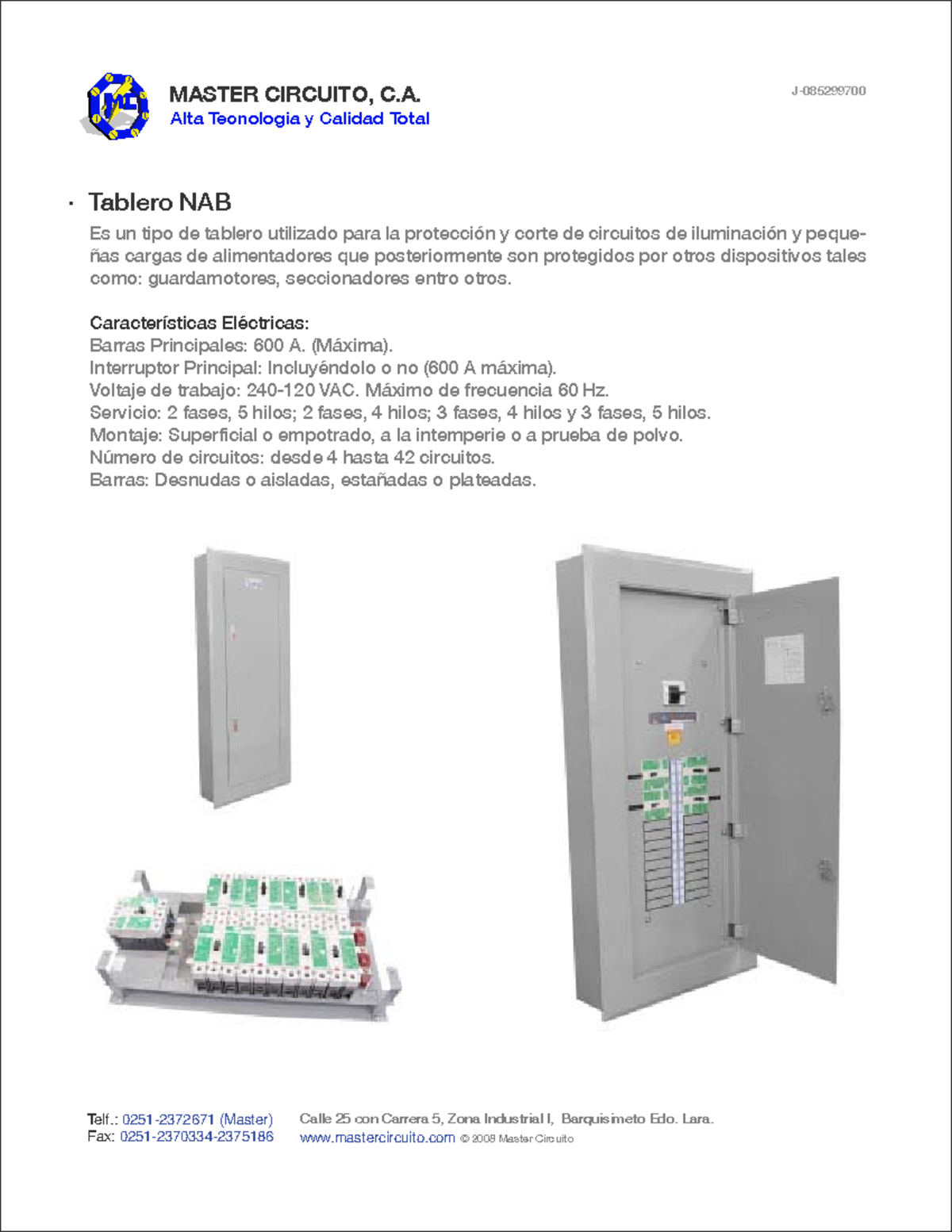 MASTER CIRCUITO, C.A.
Alta Teonologia y Calidad Total

J-085299700

· Tablero NAB

Es un tipo de tablero utilizado para la protección y corte de circuitos de iluminación y pequeñas cargas de alimentadores que posteriormente son protegidos por otros dispositivos tales como: guardamotores, seccionadores entro otros.

Características Eléctricas:
Barras Principales: 600 A. (Máxima).
Interruptor Principal: Incluyéndolo o no (600 A máxima).
Voltaje de trabajo: 240-120 VAC. Máximo de frecuencia 60 Hz.
Servicio: 2 fases, 5 hilos; 2 fases, 4 hilos; 3 fases, 4 hilos y 3 fases, 5 hilos.
Montaje: Superficial o empotrado, a la intemperie o a prueba de polvo.
Número de circuitos: desde 4 hasta 42 circuitos.
Barras: Desnudas o aisladas, estañadas o plateadas.

Telf.: 0251-2372671 (Master)
Fax: 0251-2370334-2375186

Calle 25 con Carrera 5, Zona Industrial I, Barquisimeto Edo. Lara.
www.mastercircuito.com © 2008 Master Circuito