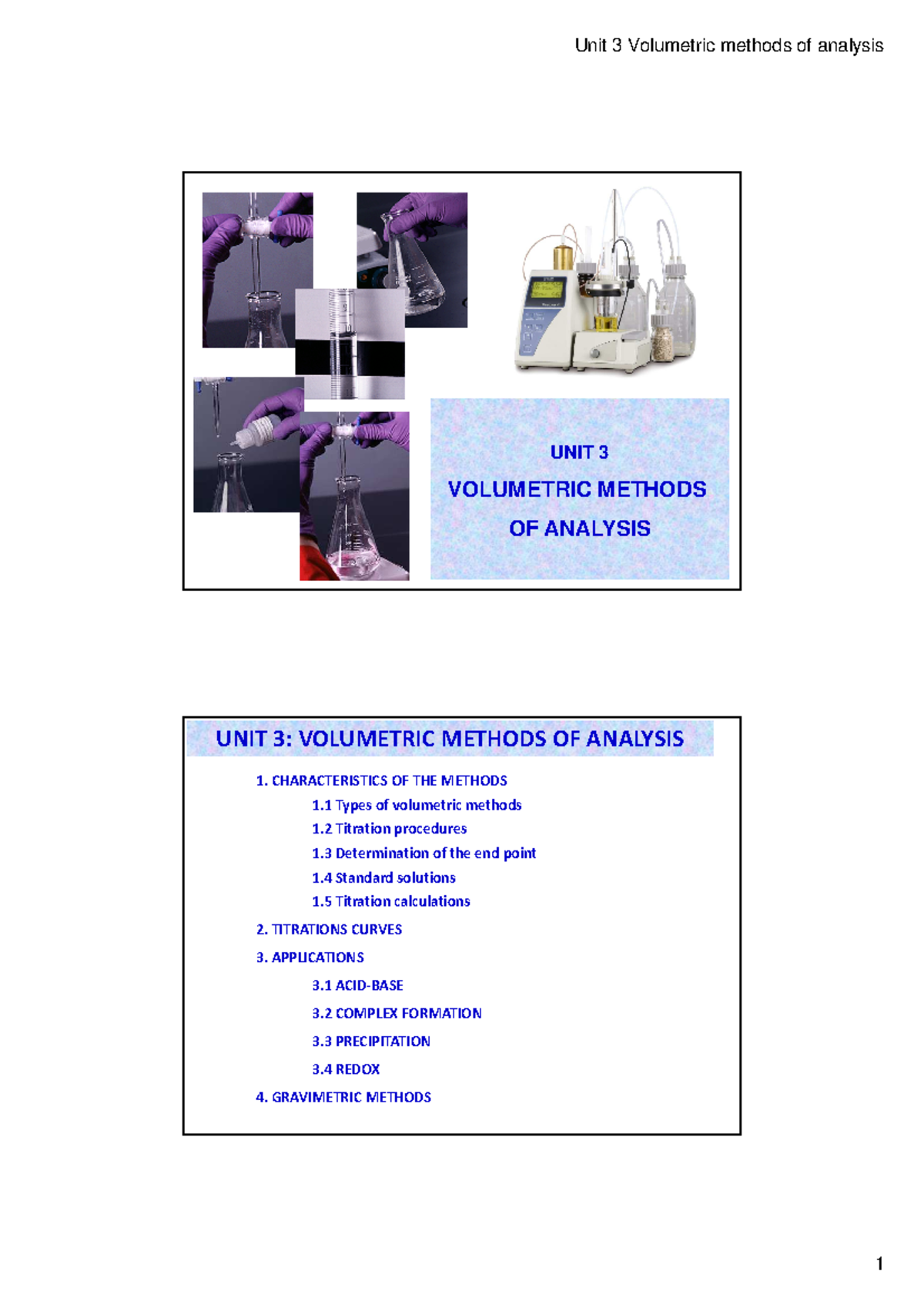 Unit 3 Volumetric methods of analysis

UNIT 3
VOLUMETRIC METHODS OF ANALYSIS

UNIT 3: VOLUMETRIC METHODS OF ANALYSIS

1. CHARACTERISTICS OF THE METHODS
1.1 Types of volumetric methods
1.2 Titration procedures
1.3 Determination of the end point
1.4 Standard solutions
1.5 Titration calculations

2. TITRATIONS CURVES

3. APPLICATIONS
3.1 ACID-BASE
3.2 COMPLEX FORMATION
3.3 PRECIPITATION
3.4 REDOX

4. GRAVIMETRIC METHODS

1