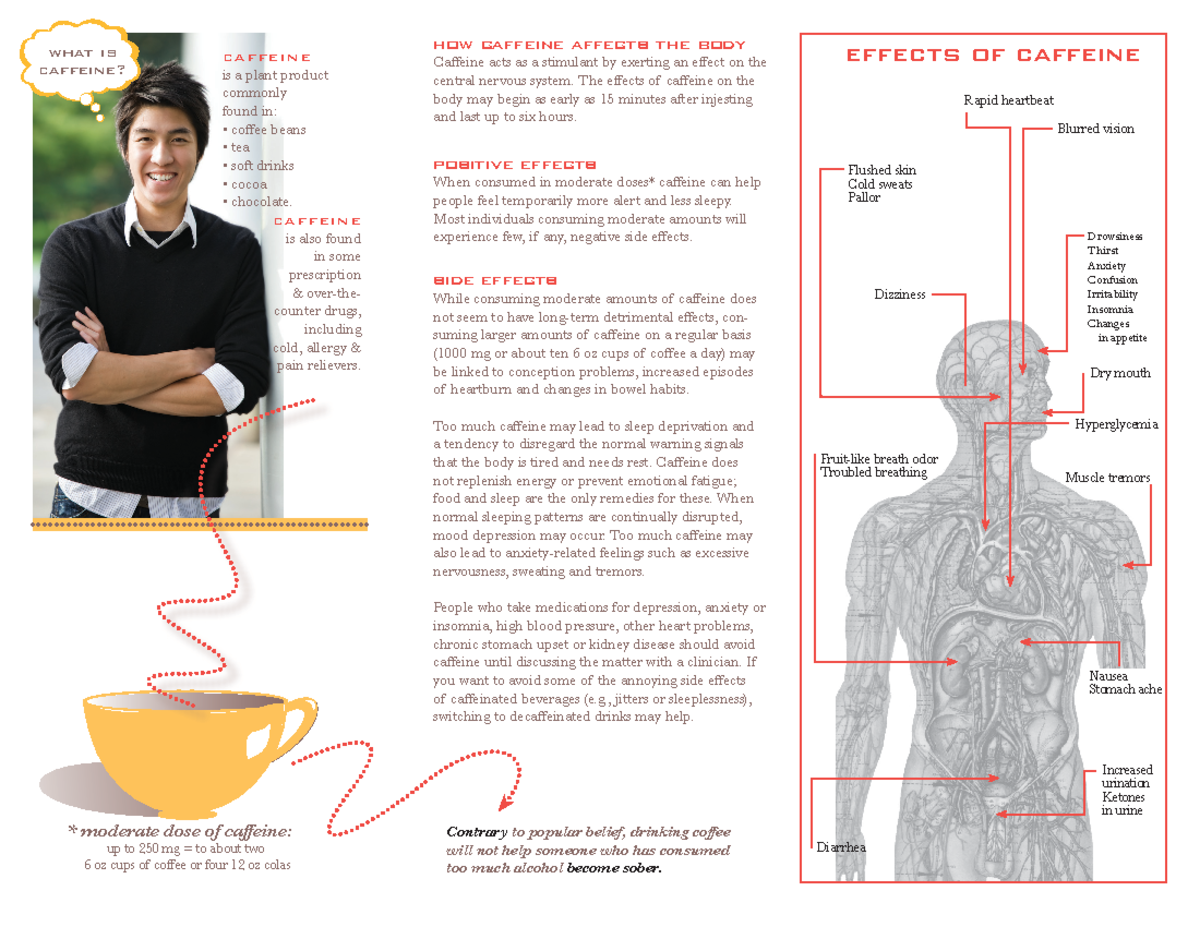 WHAT IS CAFFEINE?

CAFFEINE is a plant product commonly found in:
• coffee beans
• tea
• soft drinks
• cocoa
• chocolate.

CAFFEINE is also found in some prescription & over-the-counter drugs, including cold, allergy & pain relievers.

* moderate dose of caffeine:
up to 250 mg = to about two 6 oz cups of coffee or four 12 oz colas

HOW CAFFEINE AFFECTS THE BODY
Caffeine acts as a stimulant by exerting an effect on the central nervous system. The effects of caffeine on the body may begin as early as 15 minutes after injesting and last up to six hours.

POSITIVE EFFECTS
When consumed in moderate doses* caffeine can help people feel temporarily more alert and less sleepy. Most individuals consuming moderate amounts will experience few, if any, negative side effects.

SIDE EFFECTS
While consuming moderate amounts of caffeine does not seem to have long-term detrimental effects, consuming larger amounts of caffeine on a regular basis (1000 mg or about ten 6 oz cups of coffee a day) may be linked to conception problems, increased episodes of heartburn and changes in bowel habits.

Too much caffeine may lead to sleep deprivation and a tendency to disregard the normal warning signals that the body is tired and needs rest. Caffeine does not replenish energy or prevent emotional fatigue; food and sleep are the only remedies for these. When normal sleeping patterns are continually disrupted, mood depression may occur. Too much caffeine may also lead to anxiety-related feelings such as excessive nervousness, sweating and tremors.

People who take medications for depression, anxiety or insomnia, high blood pressure, other heart problems, chronic stomach upset or kidney disease should avoid caffeine until discussing the matter with a clinician. If you want to avoid some of the annoying side effects of caffeinated beverages (e.g., jitters or sleeplessness), switching to decaffeinated drinks may help.

Contrary to popular belief, drinking coffee will not help someone who has consumed too much alcohol become sober.

EFFECTS OF CAFFEINE

Rapid heartbeat
Blurred vision
Flushed skin
Cold sweats
Pallor
Drowsiness
Thirst
Anxiety
Confusion
Irritability
Insomnia
Changes in appetite
Dizziness
Dry mouth
Hyperglycemia
Fruit-like breath odor
Troubled breathing
Muscle tremors
Nausea
Stomach ache
Increased urination
Ketones in urine
Diarrhea