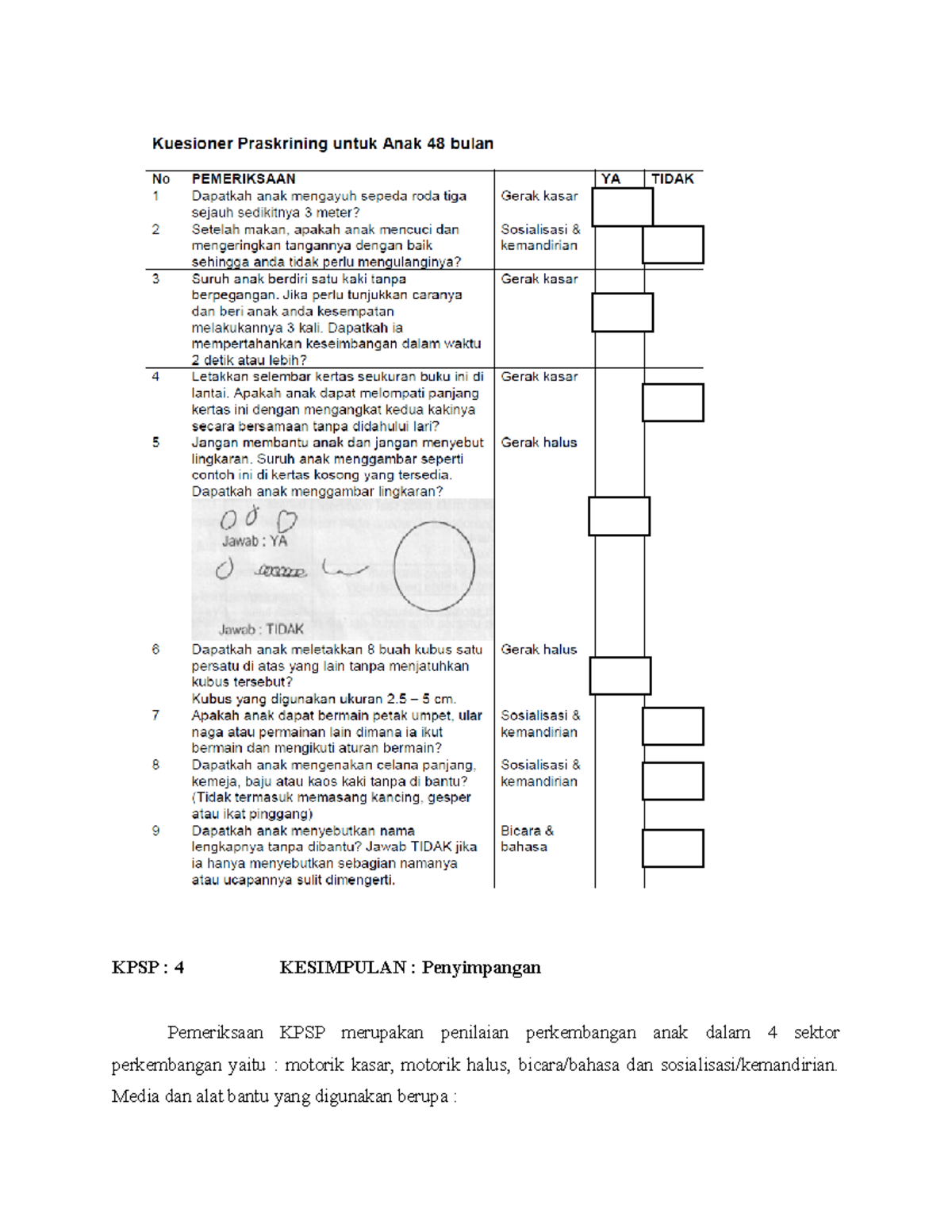 Kuesioner Praskrining untuk Anak 48 bulan

| No | PEMERIKSAAN | | YA | TIDAK |
|---|---|---|---|---|
| 1 | Dapatkah anak mengayuh sepeda roda tiga sejauh sedikitnya 3 meter? | Gerak kasar | | |
| 2 | Setelah makan, apakah anak mencuci dan mengeringkan tangannya dengan baik sehingga anda tidak perlu mengulanginya? | Sosialisasi & kemandirian | | |
| 3 | Suruh anak berdiri satu kaki tanpa berpegangan. Jika perlu tunjukkan caranya dan beri anak anda kesempatan melakukannya 3 kali. Dapatkah ia mempertahankan keseimbangan dalam waktu 2 detik atau lebih? | Gerak kasar | | |
| 4 | Letakkan selembar kertas seukuran buku ini di lantai. Apakah anak dapat melompati panjang kertas ini dengan mengangkat kedua kakinya secara bersamaan tanpa didahului lari? | Gerak kasar | | |
| 5 | Jangan membantu anak dan jangan menyebut lingkaran. Suruh anak menggambar seperti contoh ini di kertas kosong yang tersedia. Dapatkah anak menggambar lingkaran? Jawab : YA Jawab : TIDAK | Gerak halus | | |
| 6 | Dapatkah anak meletakkan 8 buah kubus satu persatu di atas yang lain tanpa menjatuhkan kubus tersebut? Kubus yang digunakan ukuran 2.5 – 5 cm. | Gerak halus | | |
| 7 | Apakah anak dapat bermain petak umpet, ular naga atau permainan lain dimana ia ikut bermain dan mengikuti aturan bermain? | Sosialisasi & kemandirian | | |
| 8 | Dapatkah anak mengenakan celana panjang, kemeja, baju atau kaos kaki tanpa di bantu? (Tidak termasuk memasang kancing, gesper atau ikat pinggang) | Sosialisasi & kemandirian | | |
| 9 | Dapatkah anak menyebutkan nama lengkapnya tanpa dibantu? Jawab TIDAK jika ia hanya menyebutkan sebagian namanya atau ucapannya sulit dimengerti. | Bicara & bahasa | | |

KPSP : 4 KESIMPULAN : Penyimpangan

Pemeriksaan KPSP merupakan penilaian perkembangan anak dalam 4 sektor perkembangan yaitu : motorik kasar, motorik halus, bicara/bahasa dan sosialisasi/kemandirian. Media dan alat bantu yang digunakan berupa :