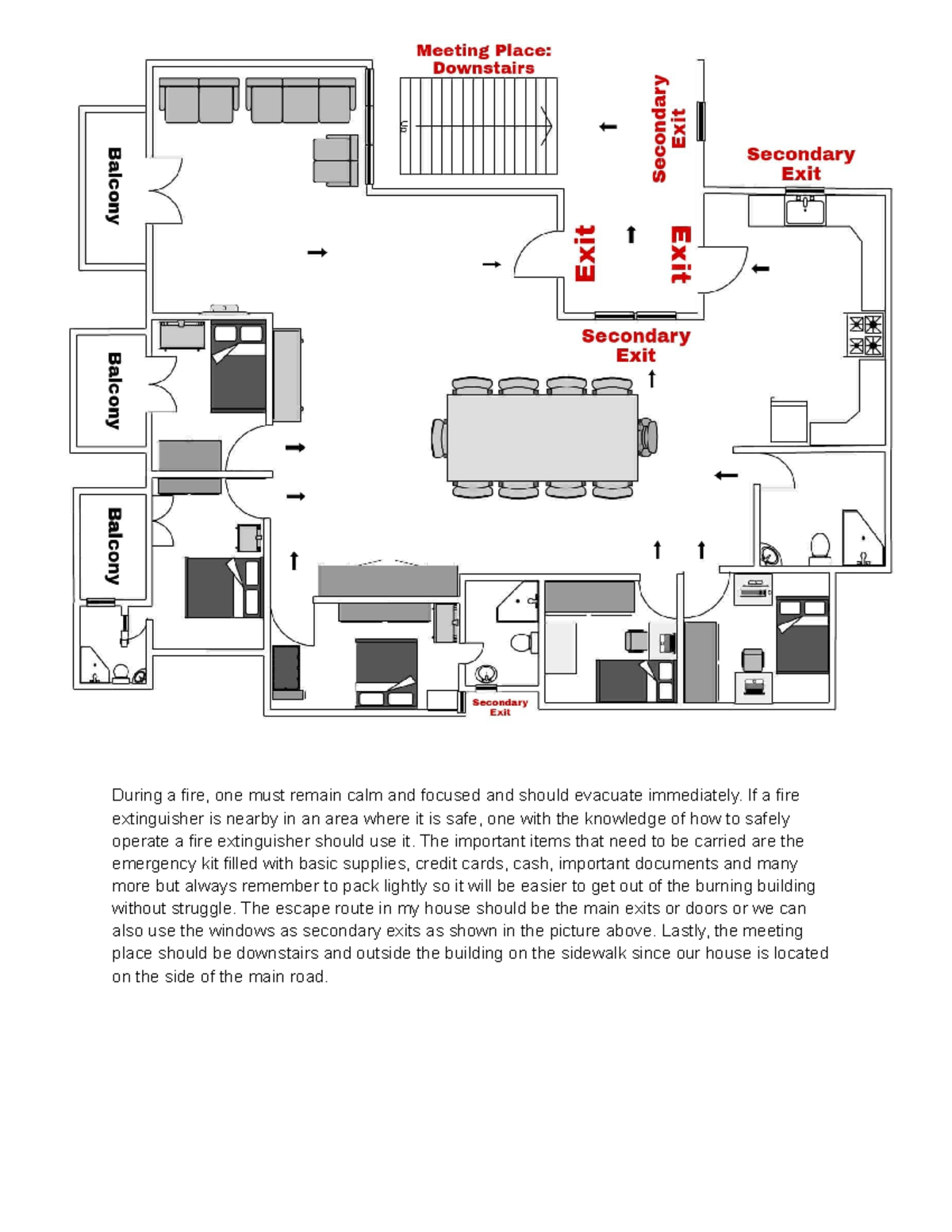 Meeting Place: Downstairs

Up

Secondary Exit

Secondary Exit

Balcony

Exit

Exit

Secondary Exit

Balcony

Balcony

Secondary Exit

During a fire, one must remain calm and focused and should evacuate immediately. If a fire extinguisher is nearby in an area where it is safe, one with the knowledge of how to safely operate a fire extinguisher should use it. The important items that need to be carried are the emergency kit filled with basic supplies, credit cards, cash, important documents and many more but always remember to pack lightly so it will be easier to get out of the burning building without struggle. The escape route in my house should be the main exits or doors or we can also use the windows as secondary exits as shown in the picture above. Lastly, the meeting place should be downstairs and outside the building on the sidewalk since our house is located on the side of the main road.