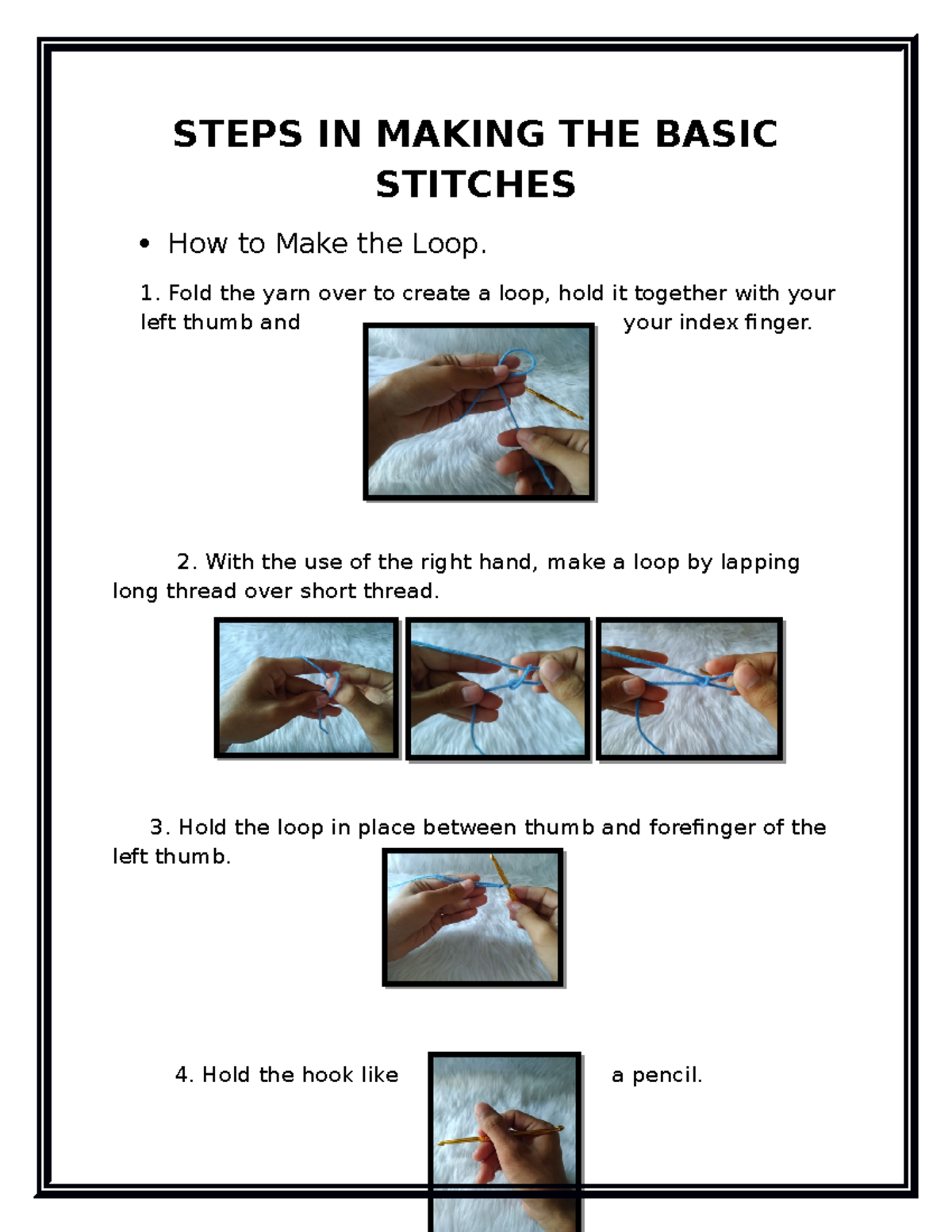 STEPS IN MAKING THE BASIC STITCHES

• How to Make the Loop.

1. Fold the yarn over to create a loop, hold it together with your left thumb and your index finger.

2. With the use of the right hand, make a loop by lapping long thread over short thread.

3. Hold the loop in place between thumb and forefinger of the left thumb.

4. Hold the hook like a pencil.