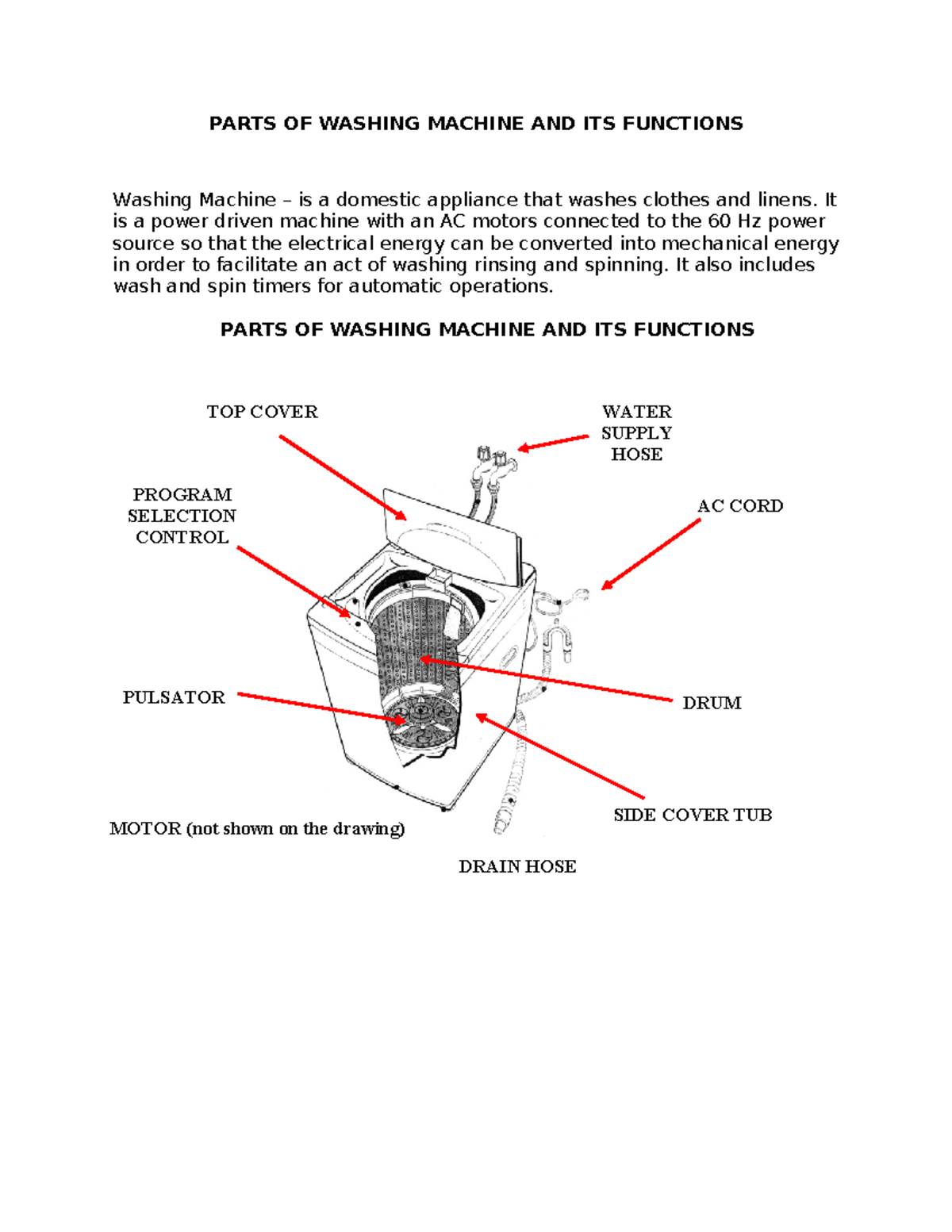 PARTS OF WASHING MACHINE AND ITS FUNCTIONS

Washing Machine – is a domestic appliance that washes clothes and linens. It is a power driven machine with an AC motors connected to the 60 Hz power source so that the electrical energy can be converted into mechanical energy in order to facilitate an act of washing rinsing and spinning. It also includes wash and spin timers for automatic operations.

PARTS OF WASHING MACHINE AND ITS FUNCTIONS

TOP COVER

WATER SUPPLY HOSE

PROGRAM SELECTION CONTROL

AC CORD

PULSATOR

DRUM

SIDE COVER TUB

MOTOR (not shown on the drawing)

DRAIN HOSE